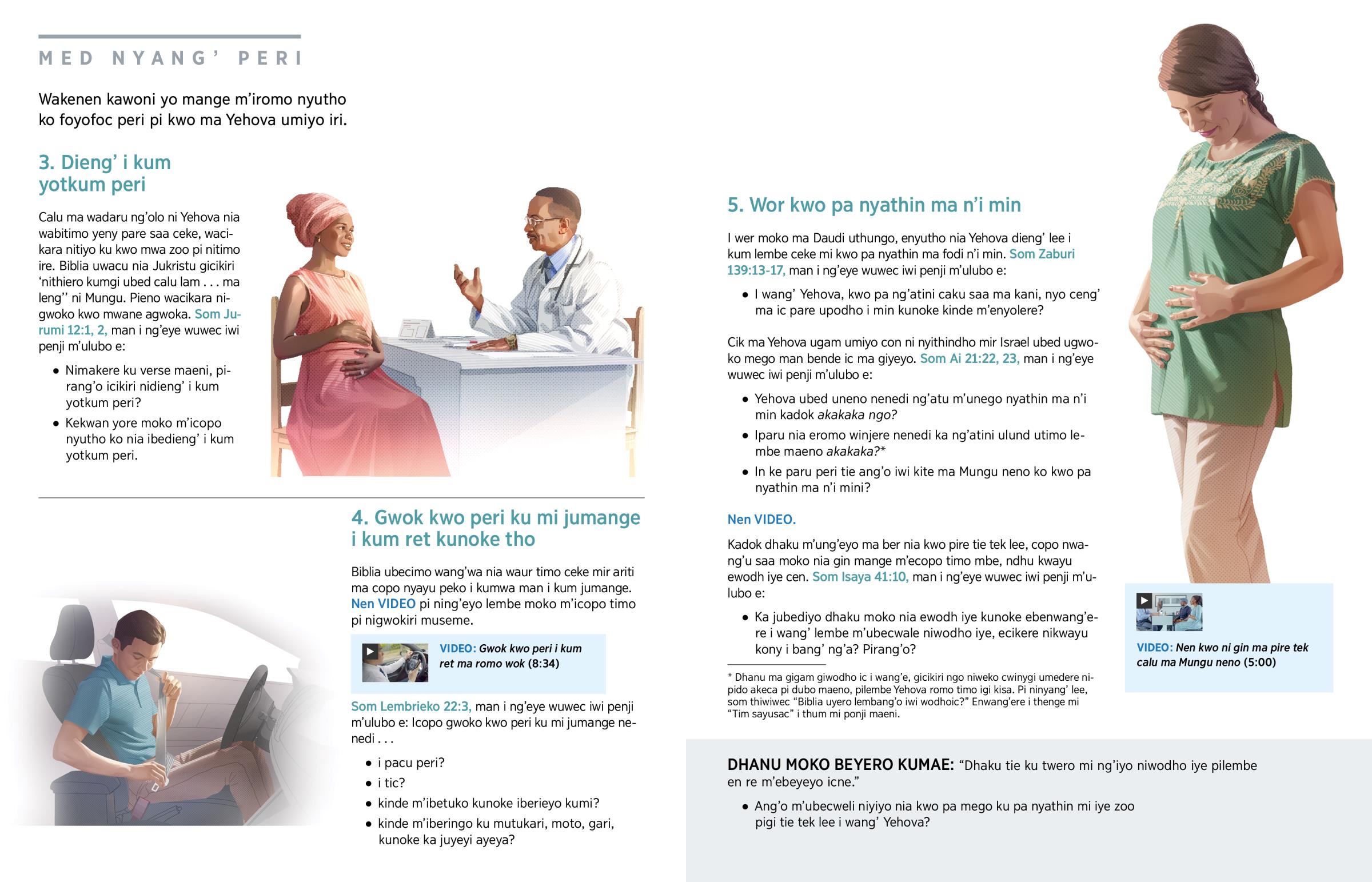 MED NYANG' PERI

Wakenen kawoni yo mange m'iromo nyutho ko foyofoc peri pi kwo ma Yehova umiyo iri.

3. Dieng' i kum yotkum peri

Calu ma wadaru ng'olo ni Yehova nia wabitimo yeny pare saa ceke, wacikara nitiyo ku kwo mwa zoo pi nitimo ire. Biblia uwacu nia Jukristu gicikiri 'nithiero kumgi ubed calu lam . . . ma leng'' ni Mungu. Pieno wacikara nigwoko kwo mwane agwoka. Som Jurumi 12:1, 2, man i ng'eye wuwec iwi penji m'ulubo e:

• Nimakere ku verse maeni, pirang'o icikiri nidieng' i kum yotkum peri?

• Kekwan yore moko m'icopo nyutho ko nia ibedieng' i kum yotkum peri.

4. Gwok kwo peri ku mi jumange i kum ret kunoke tho

Biblia ubecimo wang'wa nia waur timo ceke mir ariti ma copo nyayu peko i kumwa man i kum jumange. Nen VIDEO pi ning'eyo lembe moko m'icopo timo pi nigwokiri museme.

VIDEO: Gwok kwo peri i kum ret ma romo wok (8:34)

Som Lembrieko 22:3, man i ng'eye wuwec iwi penji m'ulubo e: Icopo gwoko kwo peri ku mi jumange nenedi . . .

• i pacu peri?

• i tic?

• kinde m'ibetuko kunoke iberieyo kumi?

• kinde m'iberingo ku mutukari, moto, gari, kunoke ka juyeyi ayeya?

5. Wor kwo pa nyathin ma n'i min

I wer moko ma Daudi uthungo, enyutho nia Yehova dieng' lee i kum lembe ceke mi kwo pa nyathin ma fodi n'i min. Som Zaburi 139:13-17, man i ng'eye wuwec iwi penji m'ulubo e:

• I wang' Yehova, kwo pa ng'atini caku saa ma kani, nyo ceng' ma ic pare upodho i min kunoke kinde m'enyolere?

Cik ma Yehova ugam umiyo con ni nyithindho mir Israel ubed ugwoko mego man bende ic ma giyeyo. Som Ai 21:22, 23, man i ng'eye wuwec iwi penji m'ulubo e:

• Yehova ubed uneno nenedi ng'atu m'unego nyathin ma n'i min kadok akakaka ngo?

• Iparu nia eromo winjere nenedi ka ng'atini ulund utimo lembe maeno akakaka?*

• In ke paru peri tie ang'o iwi kite ma Mungu neno ko kwo pa nyathin ma n'i mini?

Nen VIDEO.

Kadok dhaku m'ung'eyo ma ber nia kwo pire tie tek lee, copo nwang'u saa moko nia gin mange m'ecopo timo mbe, ndhu kwayu ewodh iye cen. Som Isaya 41:10, man i ng'eye wuwec iwi penji m'ulubo e:

• Ka jubediyo dhaku moko nia ewodh iye kunoke ebenwang'ere i wang' lembe m'ubecwale niwodho iye, ecikere nikwayu kony i bang' ng'a? Pirang'o?

* Dhanu ma gigam giwodho ic i wang'e, gicikiri ngo niweko cwinygi umedere nipido akeca pi dubo maeno, pilembe Yehova romo timo igi kisa. Pi ninyang' lee, som thiwiwec "Biblia uyero lembang'o iwi wodhoic?" Enwang'ere i thenge mi "Tim sayusac" i thum mi ponji maeni.

VIDEO: Nen kwo ni gin ma pire tek calu ma Mungu neno (5:00)

DHANU MOKO BEYERO KUMAE: "Dhaku tie ku twero mi ng'iyo niwodho iye pilembe en re m'ebeyeyo icne."

• Ang'o m'ubecweli niyiyo nia kwo pa mego ku pa nyathin mi iye zoo pigi tie tek lee i wang' Yehova?