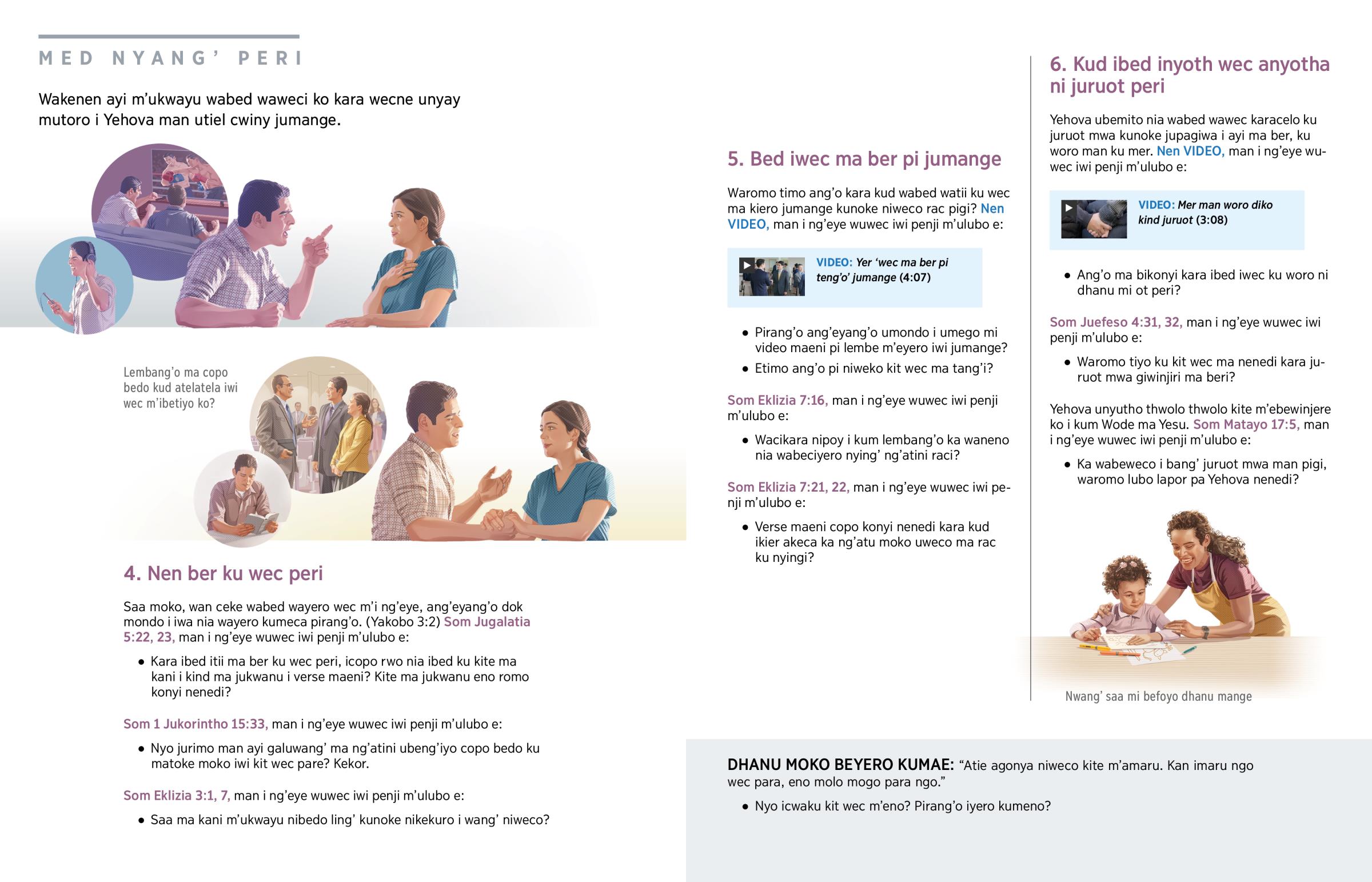 MED NYANG' PERI

Wakenen ayi m'ukwayu wabed waweci ko kara wecne unyay mutoro i Yehova man utiel cwiny jumange.

Lembang'o ma copo bedo kud atelatela iwi wec m'ibetiyo ko?

4. Nen ber ku wec peri

Saa moko, wan ceke wabed wayero wec m'i ng'eye, ang'eyang'o dok mondo i iwa nia wayero kumeca pirang'o. (Yakobo 3:2) Som Jugalatia 5:22, 23, man i ng'eye wuwec iwi penji m'ulubo e:

• Kara ibed itii ma ber ku wec peri, icopo rwo nia ibed ku kite ma kani i kind ma jukwanu i verse maeni? Kite ma jukwanu eno romo konyi nenedi?

Som 1 Jukorintho 15:33, man i ng'eye wuwec iwi penji m'ulubo e:

• Nyo jurimo man ayi galuwang' ma ng'atini ubeng'iyo copo bedo ku matoke moko iwi kit wec pare? Kekor.

Som Eklizia 3:1, 7, man i ng'eye wuwec iwi penji m'ulubo e:

• Saa ma kani m'ukwayu nibedo ling' kunoke nikekuro i wang' niweco?

5. Bed iwec ma ber pi jumange

Waromo timo ang'o kara kud wabed watii ku wec ma kiero jumange kunoke niweco rac pigi? Nen VIDEO, man i ng'eye wuwec iwi penji m'ulubo e:

VIDEO: Yer 'wec ma ber pi teng'o' jumange (4:07)

• Pirang'o ang'eyang'o umondo i umego mi video maeni pi lembe m'eyero iwi jumange?
• Etimo ang'o pi niweko kit wec ma tang'i?

Som Eklizia 7:16, man i ng'eye wuwec iwi penji m'ulubo e:

• Wacikara nipoy i kum lembang'o ka waneno nia wabeciyero nying' ng'atini raci?

Som Eklizia 7:21, 22, man i ng'eye wuwec iwi penji m'ulubo e:

• Verse maeni copo konyi nenedi kara kud ikier akeca ka ng'atu moko uweco ma rac ku nyingi?

6. Kud ibed inyoth wec anyotha ni juruot peri

Yehova ubemito nia wabed wawec karacelo ku juruot mwa kunoke jupagiwa i ayi ma ber, ku woro man ku mer. Nen VIDEO, man i ng'eye wuwec iwi penji m'ulubo e:

VIDEO: Mer man woro diko kind juruot (3:08)

• Ang'o ma bikonyi kara ibed iwec ku woro ni dhanu mi ot peri?

Som Juefeso 4:31, 32, man i ng'eye wuwec iwi penji m'ulubo e:

• Waromo tiyo ku kit wec ma nenedi kara juruot mwa giwinjiri ma beri?

Yehova unyutho thwolo thwolo kite m'ebewinjere ko i kum Wode ma Yesu. Som Matayo 17:5, man i ng'eye wuwec iwi penji m'ulubo e:

• Ka wabeweco i bang' juruot mwa man pigi, waromo lubo lapor pa Yehova nenedi?

Nwang' saa mi befoyo dhanu mange

DHANU MOKO BEYERO KUMAE: "Atie agonya niweco kite m'amaru. Kan imaru ngo wec para, eno molo mogo para ngo."

• Nyo icwaku kit wec m'eno? Pirang'o iyero kumeno?