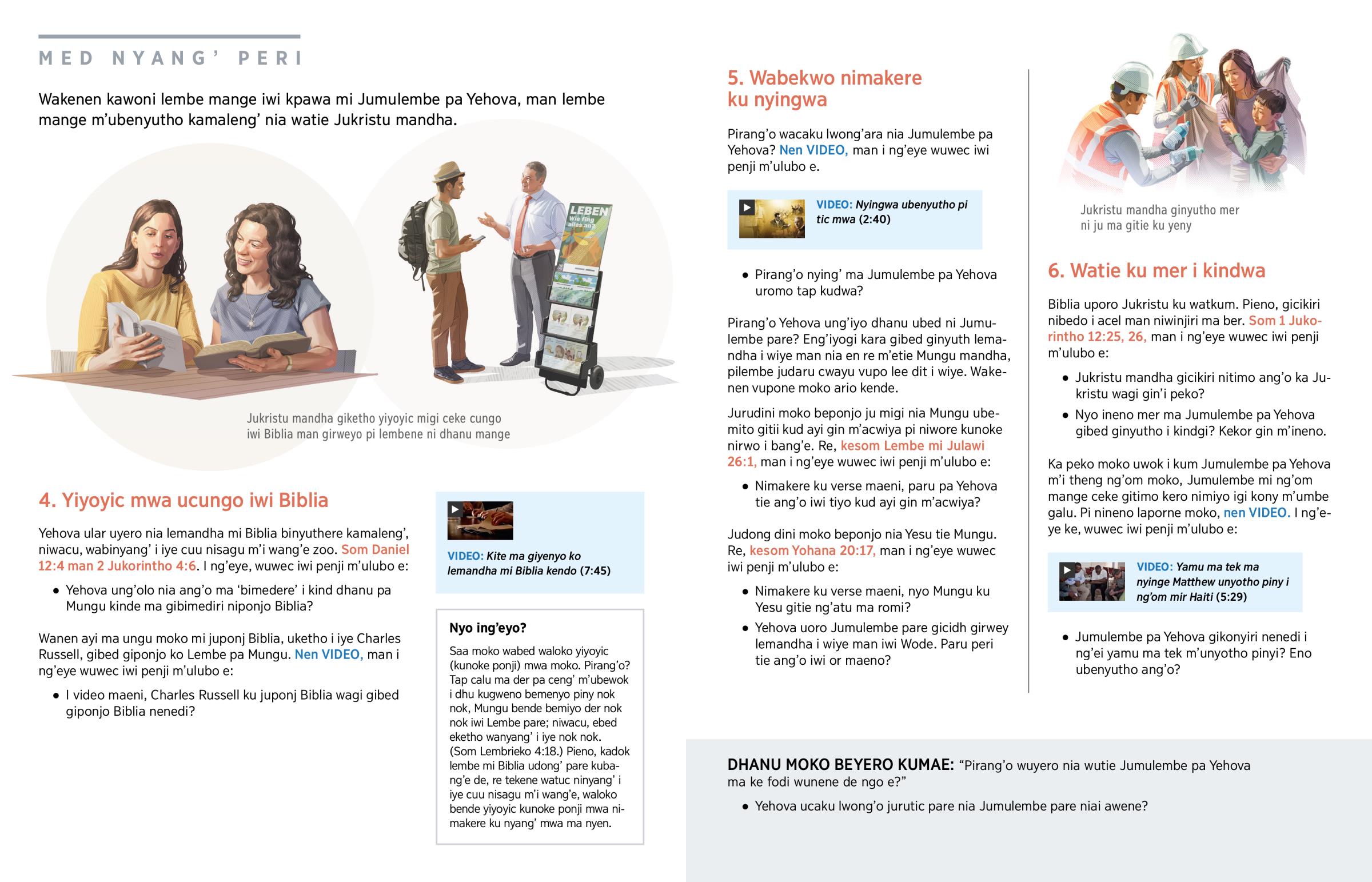 MED NYANG' PERI

Wakenen kawoni lembe mange iwi kpawa mi Jumulembe pa Yehova, man lembe mange m'ubenyutho kamaleng' nia watie Jukristu mandha.

LEBEN
Wie fing alles an?

Jukristu mandha giketho yiyoyic migi ceke cungo iwi Biblia man girweyo pi lembene ni dhanu mange

4. Yiyoyic mwa ucungo iwi Biblia

Yehova ular uyero nia lemandha mi Biblia binyuthere kamaleng', niwacu, wabinyang' i iye cuu nisagu m'i wang'e zoo. Som Daniel 12:4 man 2 Jukorintho 4:6. I ng'eye, wuwec iwi penji m'ulubo e:

• Yehova ung'olo nia ang'o ma 'bimedere' i kind dhanu pa Mungu kinde ma gibimediri niponjo Biblia?

Wanen ayi ma ungu moko mi juponj Biblia, uketho i iye Charles Russell, gibed giponjo ko Lembe pa Mungu. Nen VIDEO, man i ng'eye wuwec iwi penji m'ulubo e:

• I video maeni, Charles Russell ku juponj Biblia wagi gibed giponjo Biblia nenedi?

VIDEO: Kite ma giyenyo ko lemandha mi Biblia kendo (7:45)

Nyo ing'eyo?

Saa moko wabed waloko yiyoyic (kunoke ponji) mwa moko. Pirang'o? Tap calu ma der pa ceng' m'ubewok i dhu kugweno bemenyo piny nok nok, Mungu bende bemiyo der nok nok iwi Lembe pare; niwacu, ebed eketho wanyang' i iye nok nok. (Som Lembrieko 4:18.) Pieno, kadok lembe mi Biblia udong' pare kubang'e de, re tekene watuc ninyang' i iye cuu nisagu m'i wang'e, waloko bende yiyoyic kunoke ponji mwa nimakere ku nyang' mwa ma nyen.

5. Wabekwo nimakere ku nyingwa

Pirang'o wacaku lwong'ara nia Jumulembe pa Yehova? Nen VIDEO, man i ng'eye wuwec iwi penji m'ulubo e.

VIDEO: Nyingwa ubenyutho pi tic mwa (2:40)

• Pirang'o nying' ma Jumulembe pa Yehova uromo tap kudwa?

Pirang'o Yehova ung'iyo dhanu ubed ni Jumulembe pare? Eng'iyogi kara gibed ginyuth lemandha i wiye man nia en re m'etie Mungu mandha, pilembe judaru cwayu vupo lee dit i wiye. Wakenen vupone moko ario kende.

Jurudini moko beponjo ju migi nia Mungu ubemito gitii kud ayi gin m'acwiya pi niwore kunoke nirwo i bang'e. Re, kesom Lembe mi Julawi 26:1, man i ng'eye wuwec iwi penji m'ulubo e:

• Nimakere ku verse maeni, paru pa Yehova tie ang'o iwi tiyo kud ayi gin m'acwiya?

Judong dini moko beponjo nia Yesu tie Mungu. Re, kesom Yohana 20:17, man i ng'eye wuwec iwi penji m'ulubo e:

• Nimakere ku verse maeni, nyo Mungu ku Yesu gitie ng'atu ma romi?
• Yehova uoro Jumulembe pare gicidh girwey lemandha i wiye man iwi Wode. Paru peri tie ang'o iwi or maeno?

Jukristu mandha ginyutho mer ni ju ma gitie ku yeny

6. Watie ku mer i kindwa

Biblia uporo Jukristu ku watkum. Pieno, gicikiri nibedo i acel man niwinjiri ma ber. Som 1 Jukorintho 12:25, 26, man i ng'eye wuwec iwi penji m'ulubo e:

• Jukristu mandha gicikiri nitimo ang'o ka Jukristu wagi gin'i peko?
• Nyo ineno mer ma Jumulembe pa Yehova gibed ginyutho i kindgi? Kekor gin m'ineno.

Ka peko moko uwok i kum Jumulembe pa Yehova m'i theng ng'om moko, Jumulembe mi ng'om mange ceke gitimo kero nimiyo igi kony m'umbe galu. Pi nineno laporne moko, nen VIDEO. I ng'eye ke, wuwec iwi penji m'ulubo e:

VIDEO: Yamu ma tek ma nyinge Matthew unyotho piny i ng'om mir Haiti (5:29)

• Jumulembe pa Yehova gikonyiri nenedi i ng'ei yamu ma tek m'unyotho pinyi? Eno ubenyutho ang'o?

DHANU MOKO BEYERO KUMAE: "Pirang'o wuyero nia wutie Jumulembe pa Yehova ma ke fodi wunene de ngo e?"

• Yehova ucaku lwong'o jurutic pare nia Jumulembe pare niai awene?