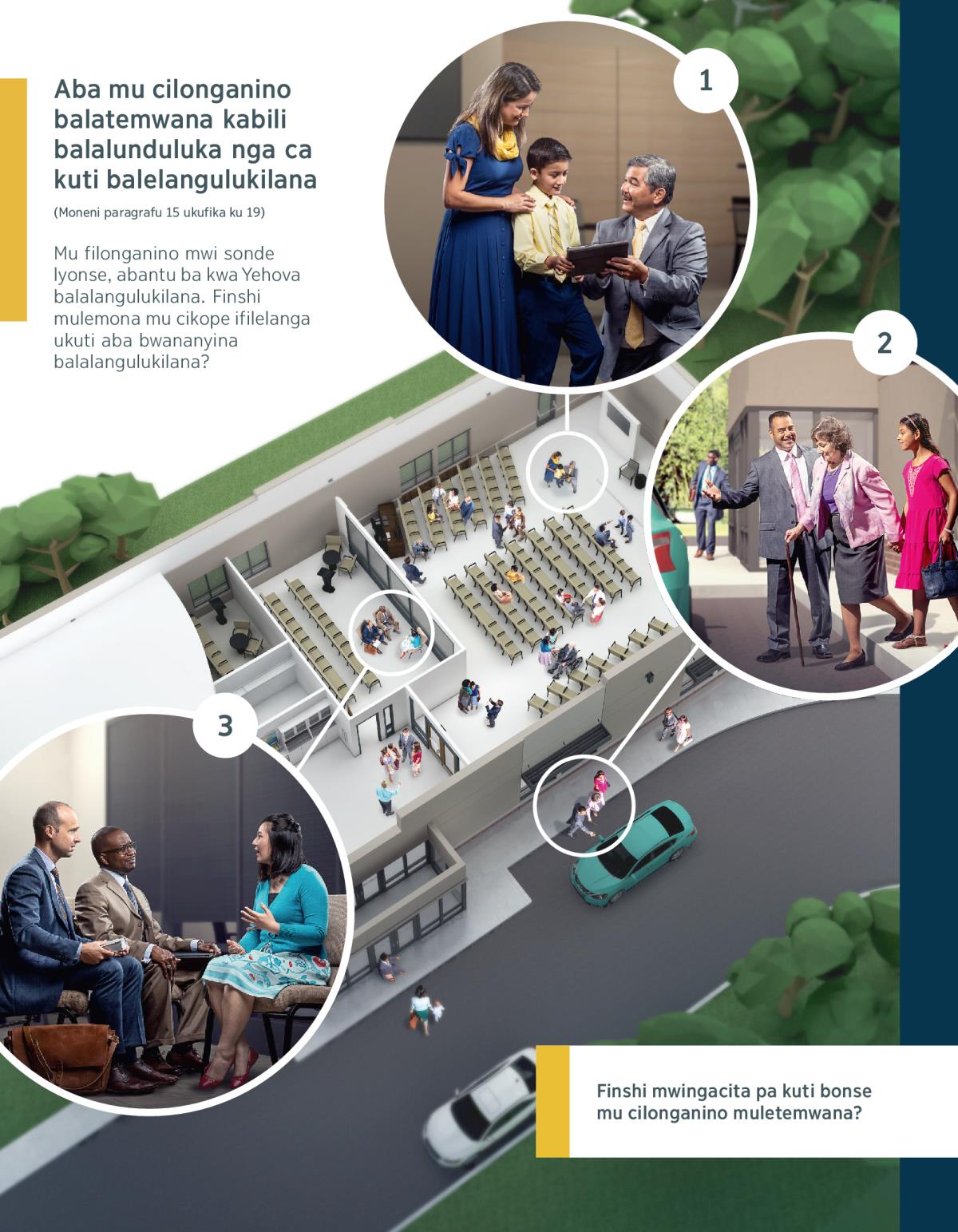 Aba mu cilonganino balatemwana kabili balalunduluka nga ca kuti balelangulukilana

(Moneni paragrafu 15 ukufika ku 19)

Mu filonganino mwi sonde lyonse, abantu ba kwa Yehova balalangulukilana. Finshi mulemona mu cikope ifilelanga ukuti aba bwananyina balalangulukilana?

1

2

3

Finshi mwingacita pa kuti bonse mu cilonganino muletemwana?