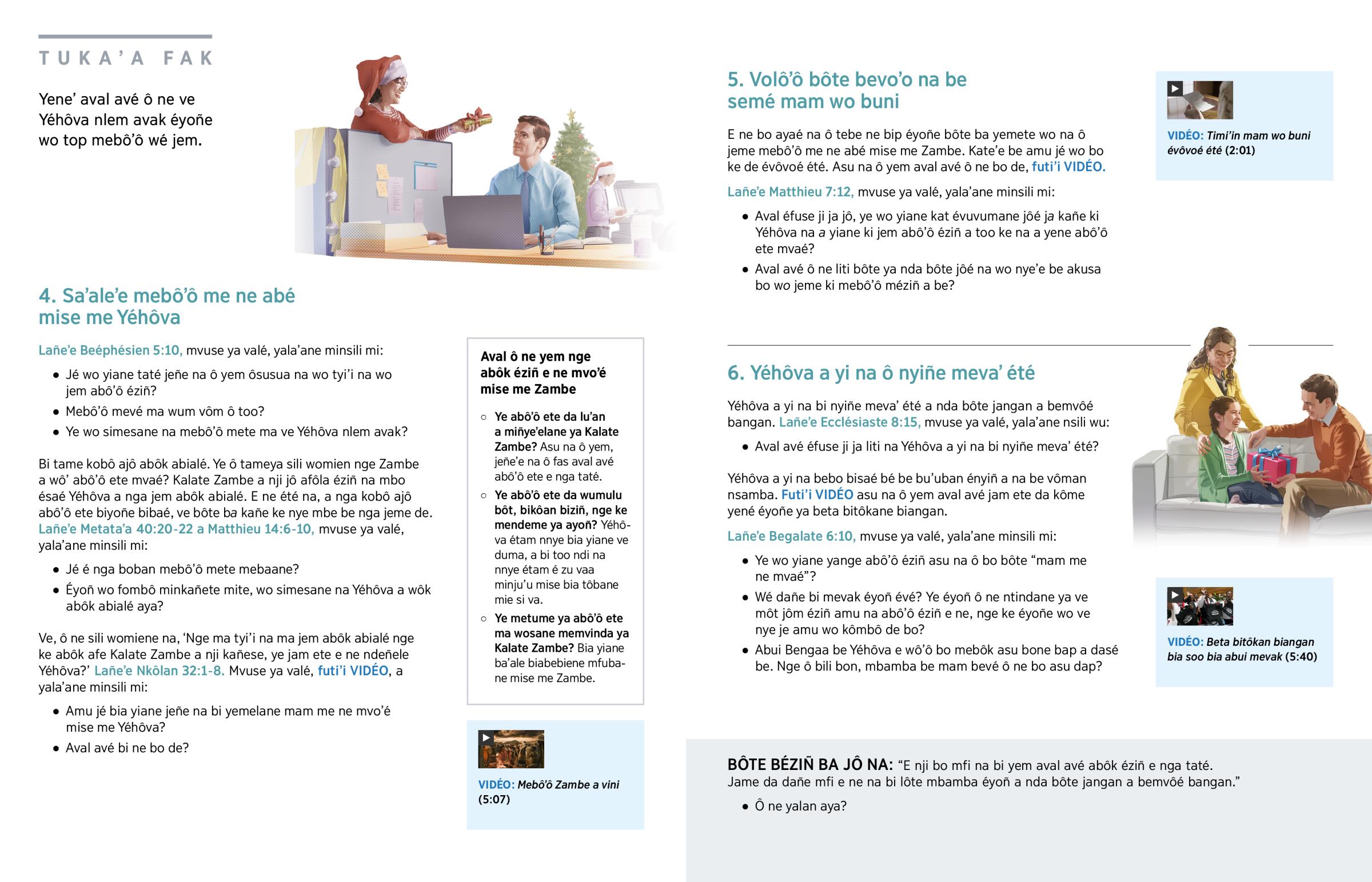 TUKA'A FAK

Yene' aval avé ô ne ve Yéhôva nlem avak éyoñe wo top mebô'ô wé jem.

4. Sa'ale'e mebô'ô me ne abé mise me Yéhôva

Lañe'e Beéphésien 5:10, mvuse ya valé, yala'ane minsili mi:

• Jé wo yiane taté jeñe na ô yem ôsusua na wo tyi'i na wo jem abô'ô éziñ?
• Mebô'ô mevé ma wum vôm ô too?
• Ye wo simesane na mebô'ô mete ma ve Yéhôva nlem avak?

Bi tame kobô ajô abôk abialé. Ye ô tameya sili womien nge Zambe a wô' abô'ô ete mvaé? Kalate Zambe a nji jô afôla éziñ na mbo ésaé Yéhôva a nga jem abôk abialé. E ne été na, a nga kobô ajô abô'ô ete biyoñe bibaé, ve bôte ba kañe ke nye mbe be nga jeme de. Lañe'e Metata'a 40:20-22 a Matthieu 14:6-10, mvuse ya valé, yala'ane minsili mi:

• Jé é nga boban mebô'ô mete mebaane?
• Éyoñ wo fombô minkañete mite, wo simesane na Yéhôva a wôk abôk abialé aya?

Ve, ô ne sili womiene na, 'Nge ma tyi'i na ma jem abôk abialé nge ke abôk afe Kalate Zambe a nji kañese, ye jam ete e ne ndeñele Yéhôva?' Lañe'e Nkôlan 32:1-8. Mvuse ya valé, futi'i VIDÉO, a yala'ane minsili mi:

• Amu jé bia yiane jeñe na bi yemelane mam me ne mvo'é mise me Yéhôva?
• Aval avé bi ne bo de?

Aval ô ne yem nge abôk éziñ e ne mvo'é mise me Zambe

○ Ye abô'ô ete da lu'an a miñye'elane ya Kalate Zambe? Asu na ô yem, jeñe'e na ô fas aval avé abô'ô ete e nga taté.
○ Ye abô'ô ete da wumulu bôt, bikôan biziñ, nge ke mendeme ya ayoñ? Yéhôva étam nnye bia yiane ve duma, a bi too ndi na nnye étam é zu vaa minju'u mise bia tôbane mie si va.
○ Ye metume ya abô'ô ete ma wosane memvinda ya Kalate Zambe? Bia yiane ba'ale biabebiene mfubane mise me Zambe.

VIDÉO: Mebô'ô Zambe a vini (5:07)

5. Volô'ô bôte bevo'o na be semé mam wo buni

E ne bo ayaé na ô tebe ne bip éyoñe bôte ba yemete wo na ô jeme mebô'ô me ne abé mise me Zambe. Kate'e be amu jé wo bo ke de évôvoé été. Asu na ô yem aval avé ô ne bo de, futi'i VIDÉO.

Lañe'e Matthieu 7:12, mvuse ya valé, yala'ane minsili mi:

• Aval éfuse ji ja jô, ye wo yiane kat évuvumane jôé ja kañe ki Yéhôva na a yiane ki jem abô'ô éziñ a too ke na a yene abô'ô ete mvaé?
• Aval avé ô ne liti bôte ya nda bôte jôé na wo nye'e be akusa bo wo jeme ki mebô'ô méziñ a be?

VIDÉO: Timi'in mam wo buni évôvoé été (2:01)

6. Yéhôva a yi na ô nyiñe meva' été

Yéhôva a yi na bi nyiñe meva' été a nda bôte jangan a bemvôé bangan. Lañe'e Ecclésiaste 8:15, mvuse ya valé, yala'ane nsili wu:

• Aval avé éfuse ji ja liti na Yéhôva a yi na bi nyiñe meva' été?

Yéhôva a yi na bebo bisaé bé be bu'uban ényiñ a na be vôman nsamba. Futi'i VIDÉO asu na ô yem aval avé jam ete da kôme yené éyoñe ya beta bitôkane biangan.

Lañe'e Begalate 6:10, mvuse ya valé, yala'ane minsili mi:

• Ye wo yiane yange abô'ô éziñ asu na ô bo bôte "mam me ne mvaé"?
• Wé dañe bi mevak éyoñ évé? Ye éyoñ ô ne ntindane ya ve môt jôm éziñ amu na abô'ô éziñ e ne, nge ke éyoñe wo ve nye je amu wo kômbô de bo?
• Abui Bengaa be Yéhôva e wô'ô bo mebôk asu bone bap a dasé be. Nge ô bili bon, mbamba be mam bevé ô ne bo asu dap?

VIDÉO: Beta bitôkan biangan bia soo bia abui mevak (5:40)

BÔTE BÉZIÑ BA JÔ NA: "E nji bo mfi na bi yem aval avé abôk éziñ e nga taté. Jame da dañe mfi e ne na bi lôte mbamba éyoñ a nda bôte jangan a bemvôé bangan."

• Ô ne yalan aya?