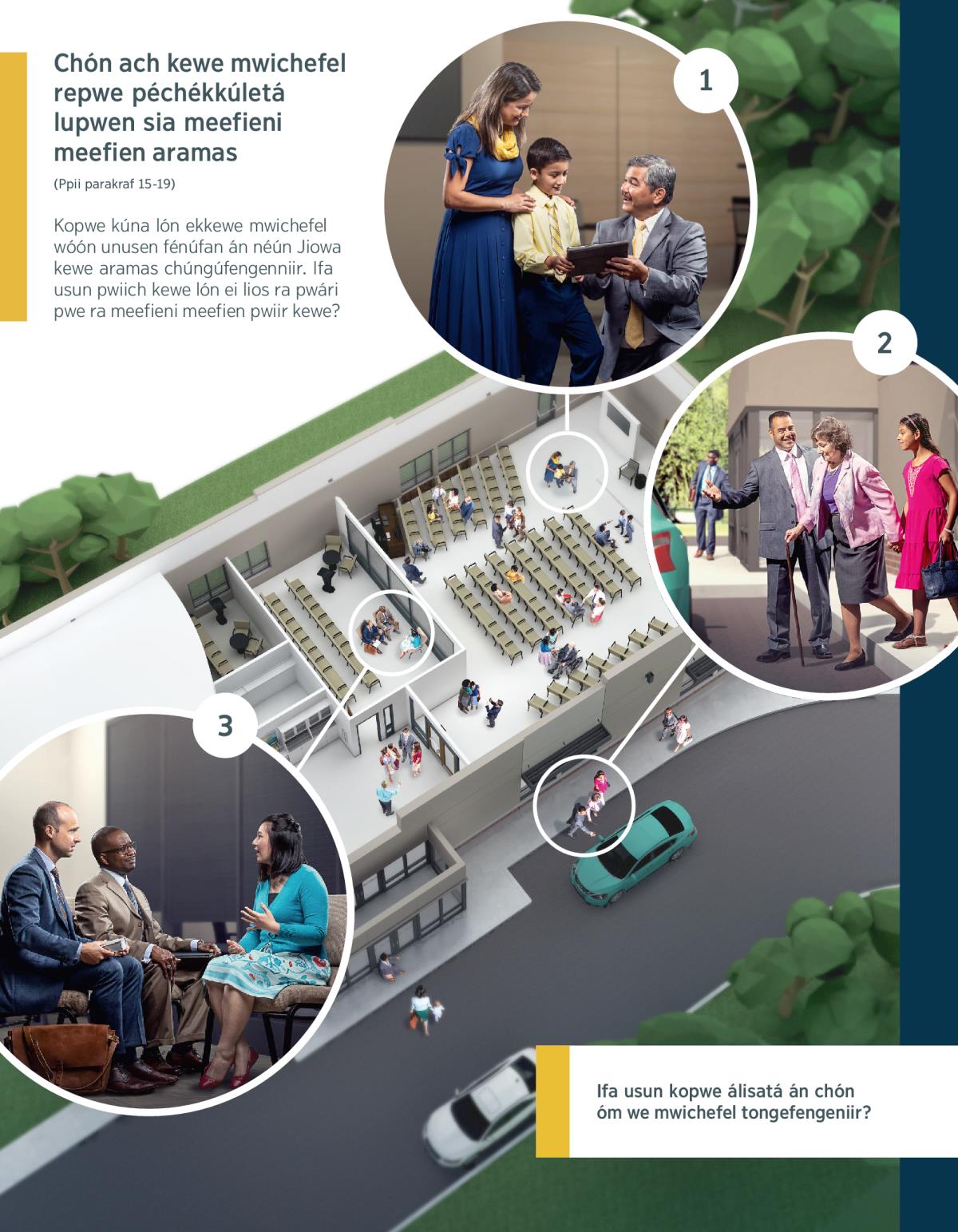 Chón ach kewe mwichefel repwe péchékkúletá lupwen sia meefieni meefien aramas

(Ppii parakraf 15-19)

Kopwe kúna lón ekkewe mwichefel wóón unusen fénúfan án néún Jiowa kewe aramas chúngúfengenniir. Ifa usun pwiich kewe lón ei lios ra pwári pwe ra meefieni meefien pwiir kewe?

1

2

3

Ifa usun kopwe álisatá án chón óm we mwichefel tongefengeniir?