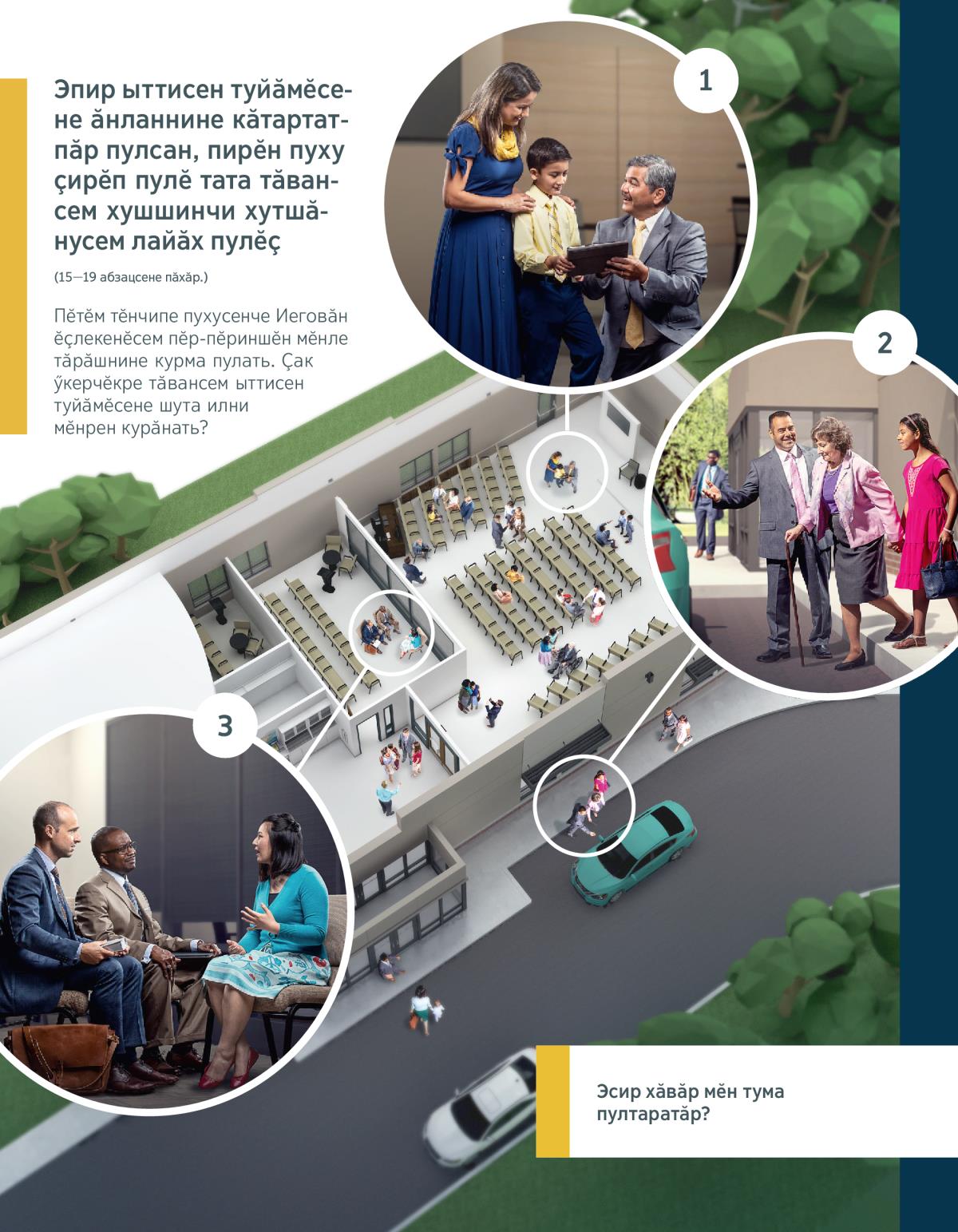 Эпир ыттисен туйӑмӗсене ӑнланнине кӑтартатпӑр пулсан, пирӗн пуху ҫирӗп пулӗ тата тӑвансем хушшинчи хутшӑнусем лайӑх пулӗҫ

(15—19 абзацсене пӑхӑр.)

Пӗтӗм тӗнчипе пухусенче Иеговӑн ӗҫлекенӗсем пӗр-пӗриншӗн мӗнле тӑрӑшнине курма пулать. Ҫак ӳкерчӗкре тӑвансем ыттисен туйӑмӗсене шута илни мӗнрен курӑнать?

1

2

3

Эсир хӑвӑр мӗн тума пултаратӑр?