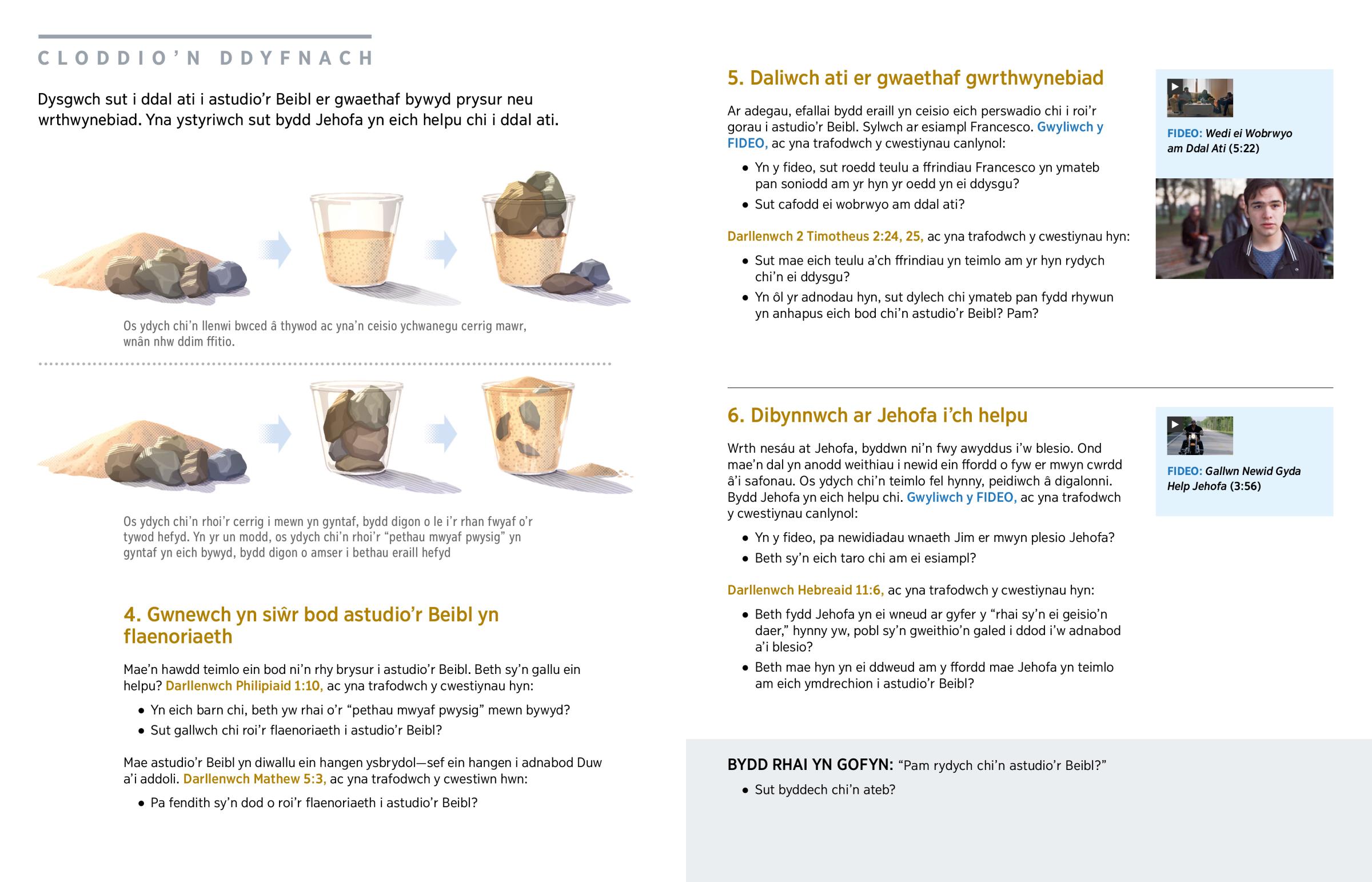 CLODDIO'N DDYFNACH

Dysgwch sut i ddal ati i astudio'r Beibl er gwaethaf bywyd prysur neu wrthwynebiad. Yna ystyriwch sut bydd Jehofa yn eich helpu chi i ddal ati.

Os ydych chi'n llenwi bwced â thywod ac yna'n ceisio ychwanegu cerrig mawr, wnân nhw ddim ffitio.

Os ydych chi'n rhoi'r cerrig i mewn yn gyntaf, bydd digon o le i'r rhan fwyaf o'r tywod hefyd. Yn yr un modd, os ydych chi'n rhoi'r "pethau mwyaf pwysig" yn gyntaf yn eich bywyd, bydd digon o amser i bethau eraill hefyd

4. Gwnewch yn siŵr bod astudio'r Beibl yn flaenoriaeth

Mae'n hawdd teimlo ein bod ni'n rhy brysur i astudio'r Beibl. Beth sy'n gallu ein helpu? Darllenwch Philipiaid 1:10, ac yna trafodwch y cwestiynau hyn:

• Yn eich barn chi, beth yw rhai o'r "pethau mwyaf pwysig" mewn bywyd?
• Sut gallwch chi roi'r flaenoriaeth i astudio'r Beibl?

Mae astudio'r Beibl yn diwallu ein hangen ysbrydol—sef ein hangen i adnabod Duw a'i addoli. Darllenwch Mathew 5:3, ac yna trafodwch y cwestiwn hwn:

• Pa fendith sy'n dod o roi'r flaenoriaeth i astudio'r Beibl?

5. Daliwch ati er gwaethaf gwrthwynebiad

Ar adegau, efallai bydd eraill yn ceisio eich perswadio chi i roi'r gorau i astudio'r Beibl. Sylwch ar esiampl Francesco. Gwyliwch y FIDEO, ac yna trafodwch y cwestiynau canlynol:

• Yn y fideo, sut roedd teulu a ffrindiau Francesco yn ymateb pan soniodd am yr hyn yr oedd yn ei ddysgu?
• Sut cafodd ei wobrwyo am ddal ati?

Darllenwch 2 Timotheus 2:24, 25, ac yna trafodwch y cwestiynau hyn:

• Sut mae eich teulu a'ch ffrindiau yn teimlo am yr hyn rydych chi'n ei ddysgu?
• Yn ôl yr adnodau hyn, sut dylech chi ymateb pan fydd rhywun yn anhapus eich bod chi'n astudio'r Beibl? Pam?

FIDEO: Wedi ei Wobrwyo am Ddal Ati (5:22)

6. Dibynnwch ar Jehofa i'ch helpu

Wrth nesáu at Jehofa, byddwn ni'n fwy awyddus i'w blesio. Ond mae'n dal yn anodd weithiau i newid ein ffordd o fyw er mwyn cwrdd â'i safonau. Os ydych chi'n teimlo fel hynny, peidiwch â digalonni. Bydd Jehofa yn eich helpu chi. Gwyliwch y FIDEO, ac yna trafodwch y cwestiynau canlynol:

• Yn y fideo, pa newidiadau wnaeth Jim er mwyn plesio Jehofa?
• Beth sy'n eich taro chi am ei esiampl?

Darllenwch Hebreaid 11:6, ac yna trafodwch y cwestiynau hyn:

• Beth fydd Jehofa yn ei wneud ar gyfer y "rhai sy'n ei geisio'n daer," hynny yw, pobl sy'n gweithio'n galed i ddod i'w adnabod a'i blesio?
• Beth mae hyn yn ei ddweud am y ffordd mae Jehofa yn teimlo am eich ymdrechion i astudio'r Beibl?

FIDEO: Gallwn Newid Gyda Help Jehofa (3:56)

BYDD RHAI YN GOFYN: "Pam rydych chi'n astudio'r Beibl?"

• Sut byddech chi'n ateb?