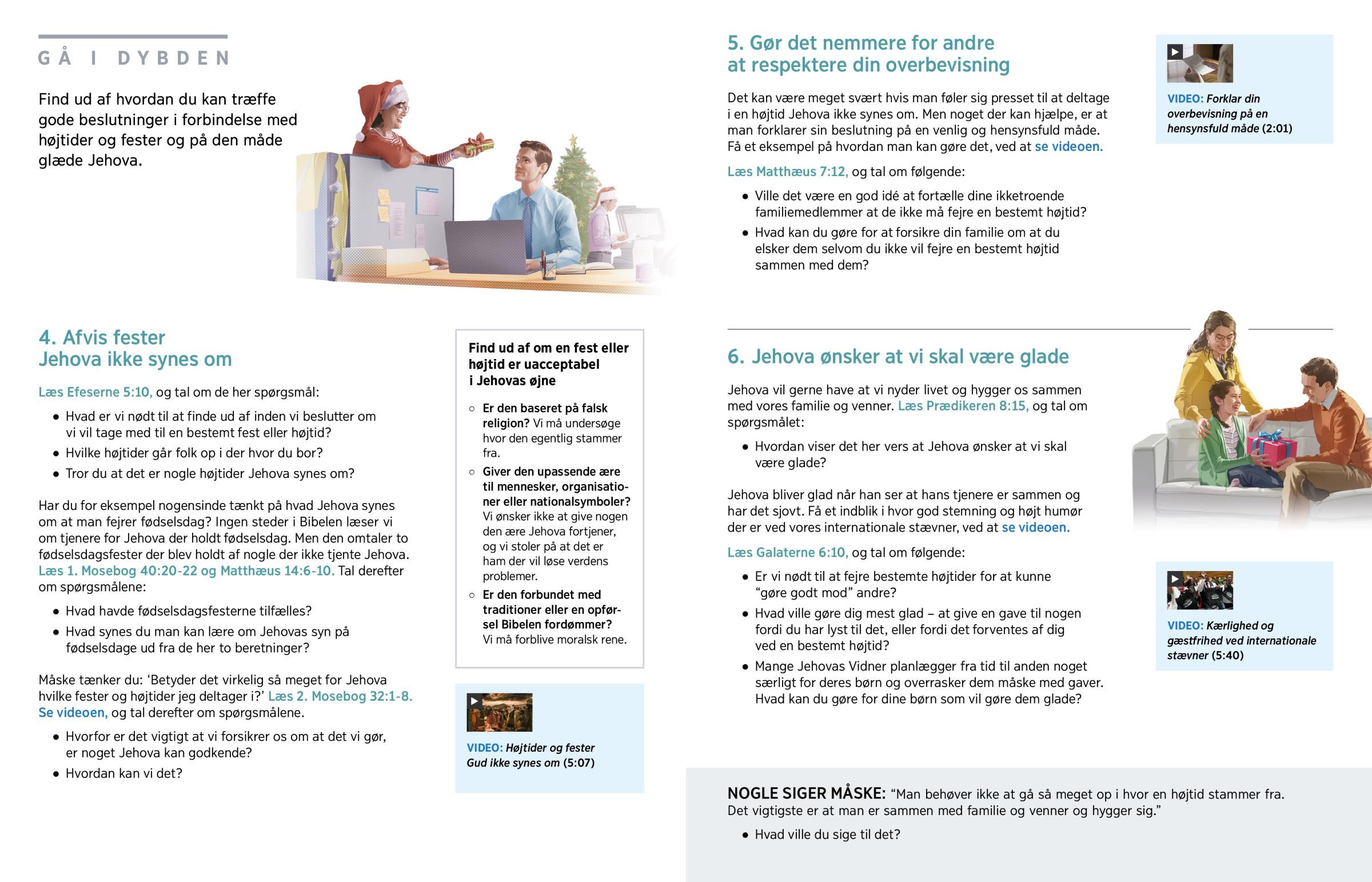 GÅ I DYBDEN

Find ud af hvordan du kan træffe gode beslutninger i forbindelse med højtider og fester og på den måde glæde Jehova.

4. Afvis fester Jehova ikke synes om

Læs Efeserne 5:10, og tal om de her spørgsmål:

• Hvad er vi nødt til at finde ud af inden vi beslutter om vi vil tage med til en bestemt fest eller højtid?
• Hvilke højtider går folk op i der hvor du bor?
• Tror du at det er nogle højtider Jehova synes om?

Har du for eksempel nogensinde tænkt på hvad Jehova synes om at man fejrer fødselsdag? Ingen steder i Bibelen læser vi om tjenere for Jehova der holdt fødselsdag. Men den omtaler to fødselsdagsfester der blev holdt af nogle der ikke tjente Jehova. Læs 1. Mosebog 40:20-22 og Matthæus 14:6-10. Tal derefter om spørgsmålene:

• Hvad havde fødselsdagsfesterne tilfælles?
• Hvad synes du man kan lære om Jehovas syn på fødselsdage ud fra de her to beretninger?

Måske tænker du: ‘Betyder det virkelig så meget for Jehova hvilke fester og højtider jeg deltager i?’ Læs 2. Mosebog 32:1-8. Se videoen, og tal derefter om spørgsmålene.

• Hvorfor er det vigtigt at vi forsikrer os om at det vi gør, er noget Jehova kan godkende?
• Hvordan kan vi det?

Find ud af om en fest eller højtid er uacceptabel i Jehovas øjne

○ Er den baseret på falsk religion? Vi må undersøge hvor den egentlig stammer fra.
○ Giver den upassende ære til mennesker, organisationer eller nationalsymboler? Vi ønsker ikke at give nogen den ære Jehova fortjener, og vi stoler på at det er ham der vil løse verdens problemer.
○ Er den forbundet med traditioner eller en opførsel Bibelen fordømmer? Vi må forblive moralsk rene.

VIDEO: Højtider og fester Gud ikke synes om (5:07)

5. Gør det nemmere for andre at respektere din overbevisning

Det kan være meget svært hvis man føler sig presset til at deltage i en højtid Jehova ikke synes om. Men noget der kan hjælpe, er at man forklarer sin beslutning på en venlig og hensynsfuld måde. Få et eksempel på hvordan man kan gøre det, ved at se videoen.

Læs Matthæus 7:12, og tal om følgende:

• Ville det være en god idé at fortælle dine ikketroende familiemedlemmer at de ikke må fejre en bestemt højtid?
• Hvad kan du gøre for at forsikre din familie om at du elsker dem selvom du ikke vil fejre en bestemt højtid sammen med dem?

VIDEO: Forklar din overbevisning på en hensynsfuld måde (2:01)

6. Jehova ønsker at vi skal være glade

Jehova vil gerne have at vi nyder livet og hygger os sammen med vores familie og venner. Læs Prædikeren 8:15, og tal om spørgsmålet:

• Hvordan viser det her vers at Jehova ønsker at vi skal være glade?

Jehova bliver glad når han ser at hans tjenere er sammen og har det sjovt. Få et indblik i hvor god stemning og højt humør der er ved vores internationale stævner, ved at se videoen.

Læs Galaterne 6:10, og tal om følgende:

• Er vi nødt til at fejre bestemte højtider for at kunne “gøre godt mod” andre?
• Hvad ville gøre dig mest glad – at give en gave til nogen fordi du har lyst til det, eller fordi det forventes af dig ved en bestemt højtid?
• Mange Jehovas Vidner planlægger fra tid til anden noget særligt for deres børn og overrasker dem måske med gaver. Hvad kan du gøre for dine børn som vil gøre dem glade?

VIDEO: Kærlighed og gæstfrihed ved internationale stævner (5:40)

NOGLE SIGER MÅSKE: “Man behøver ikke at gå så meget op i hvor en højtid stammer fra. Det vigtigste er at man er sammen med familie og venner og hygger sig.”

• Hvad ville du sige til det?