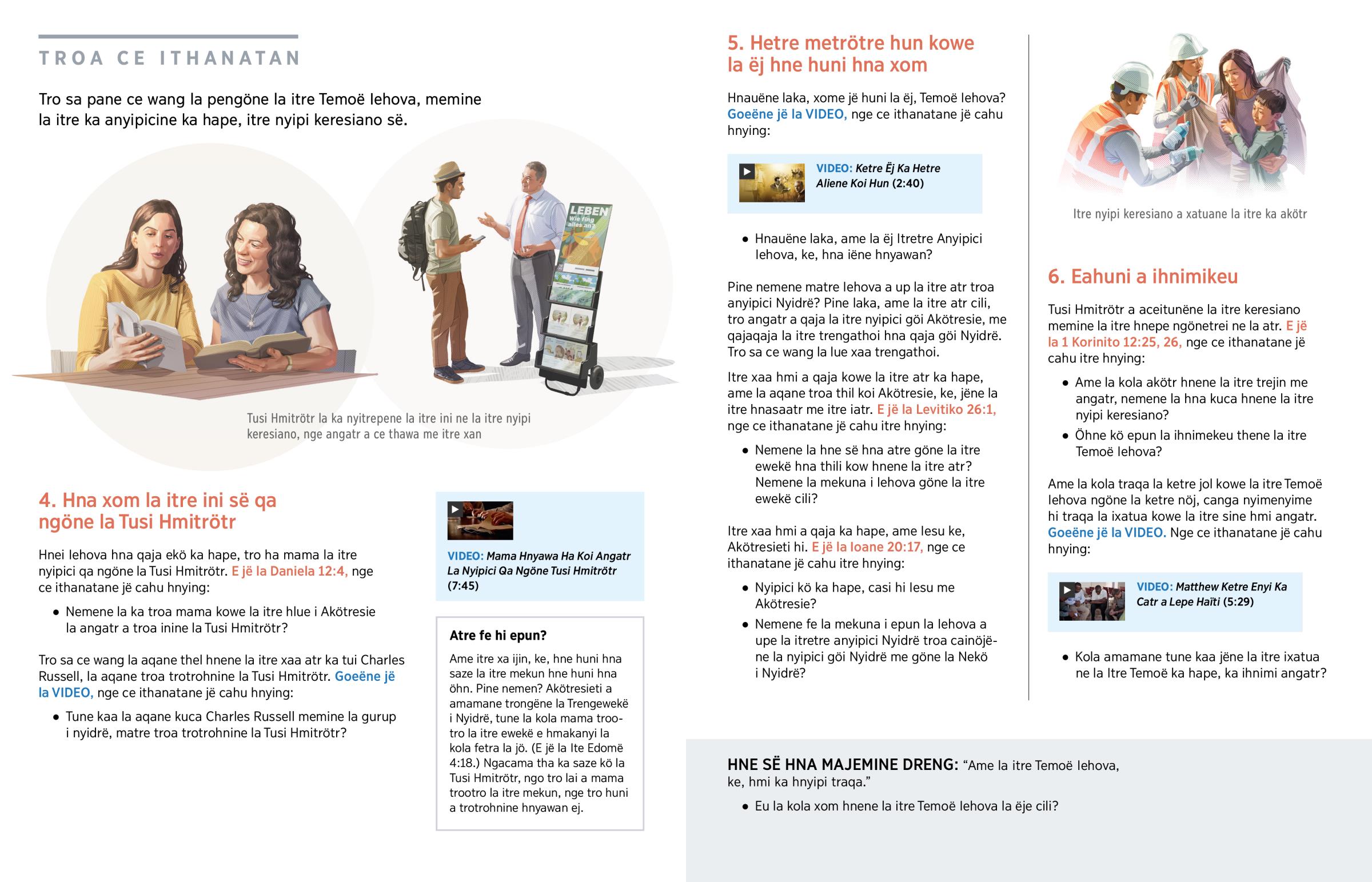 TROA CE ITHANATAN

Tro sa pane ce wang la pengöne la itre Temoë Iehova, memine la itre ka anyipicine ka hape, itre nyipi keresiano së.

LEBEN
Wie fing alles an?

Tusi Hmitrötr la ka nyitrepene la itre ini ne la itre nyipi keresiano, nge angatr a ce thawa me itre xan

4. Hna xom la itre ini së qa ngöne la Tusi Hmitrötr

Hnei Iehova hna qaja ekö ka hape, tro ha mama la itre nyipici qa ngöne la Tusi Hmitrötr. E jë la Daniela 12:4, nge ce ithanatane jë cahu hnying:

• Nemene la ka troa mama kowe la itre hlue i Akötresie la angatr a troa inine la Tusi Hmitrötr?

Tro sa ce wang la aqane thel hnene la itre xaa atr ka tui Charles Russell, la aqane troa trotrohnine la Tusi Hmitrötr. Goeëne jë la VIDEO, nge ce ithanatane jë cahu hnying:

• Tune kaa la aqane kuca Charles Russell memine la gurup i nyidrë, matre troa trotrohnine la Tusi Hmitrötr?

VIDEO: Mama Hnyawa Ha Koi Angatr La Nyipici Qa Ngöne Tusi Hmitrötr (7:45)

Atre fe hi epun?

Ame itre xa ijin, ke, hne huni hna saze la itre mekun hne huni hna öhn. Pine nemen? Akötresieti a amamane trongëne la Trengewekë i Nyidrë, tune la kola mama trootro la itre ewekë e hmakanyi la kola fetra la jö. (E jë la Ite Edomë 4:18.) Ngacama tha ka saze kö la Tusi Hmitrötr, ngo tro lai a mama trootro la itre mekun, nge tro huni a trotrohnine hnyawan ej.

5. Hetre metrötre hun kowe la ëj hne huni hna xom

Hnauëne laka, xome jë huni la ëj, Temoë Iehova? Goeëne jë la VIDEO, nge ce ithanatane jë cahu hnying:

VIDEO: Ketre Ëj Ka Hetre Aliene Koi Hun (2:40)

• Hnauëne laka, ame la ëj Itretre Anyipici Iehova, ke, hna iëne hnyawan?

Pine nemene matre Iehova a up la itre atr troa anyipici Nyidrë? Pine laka, ame la itre atr cili, tro angatr a qaja la itre nyipici göi Akötresie, me qajaqaja la itre trengathoi hna qaja göi Nyidrë. Tro sa ce wang la lue xaa trengathoi.

Itre xaa hmi a qaja kowe la itre atr ka hape, ame la aqane troa thil koi Akötresie, ke, jëne la itre hnasaatr me itre iatr. E jë la Levitiko 26:1, nge ce ithanatane jë cahu itre hnying:

• Nemene la hne së hna atre göne la itre ewekë hna thili kow hnene la itre atr? Nemene la mekuna i Iehova göne la itre ewekë cili?

Itre xaa hmi a qaja ka hape, ame Iesu ke, Akötresieti hi. E jë la Ioane 20:17, nge ce ithanatane jë cahu itre hnying:

• Nyipici kö ka hape, casi hi Iesu me Akötresie?

• Nemene fe la mekuna i epun la Iehova a upe la itretre anyipici Nyidrë troa cainöjëne la nyipici göi Nyidrë me göne la Nekö i Nyidrë?

Itre nyipi keresiano a xatuane la itre ka akötr

6. Eahuni a ihnimikeu

Tusi Hmitrötr a aceitunëne la itre keresiano memine la itre hnepe ngönetrei ne la atr. E jë la 1 Korinito 12:25, 26, nge ce ithanatane jë cahu itre hnying:

• Ame la kola akötr hnene la itre trejin me angatr, nemene la hna kuca hnene la itre nyipi keresiano?

• Öhne kö epun la ihnimekeu thene la itre Temoë Iehova?

Ame la kola traqa la ketre jol kowe la itre Temoë Iehova ngöne la ketre nöj, canga nyimenyime hi traqa la ixatua kowe la itre sine hmi angatr. Goeëne jë la VIDEO. Nge ce ithanatane jë cahu hnying:

VIDEO: Matthew Ketre Enyi Ka Catr a Lepe Haïti (5:29)

• Kola amamane tune kaa jëne la itre ixatua ne la Itre Temoë ka hape, ka ihnimi angatr?

HNE SË HNA MAJEMINE DRENG: “Ame la itre Temoë Iehova, ke, hmi ka hnyipi traqa.”

• Eu la kola xom hnene la itre Temoë Iehova la ëje cili?