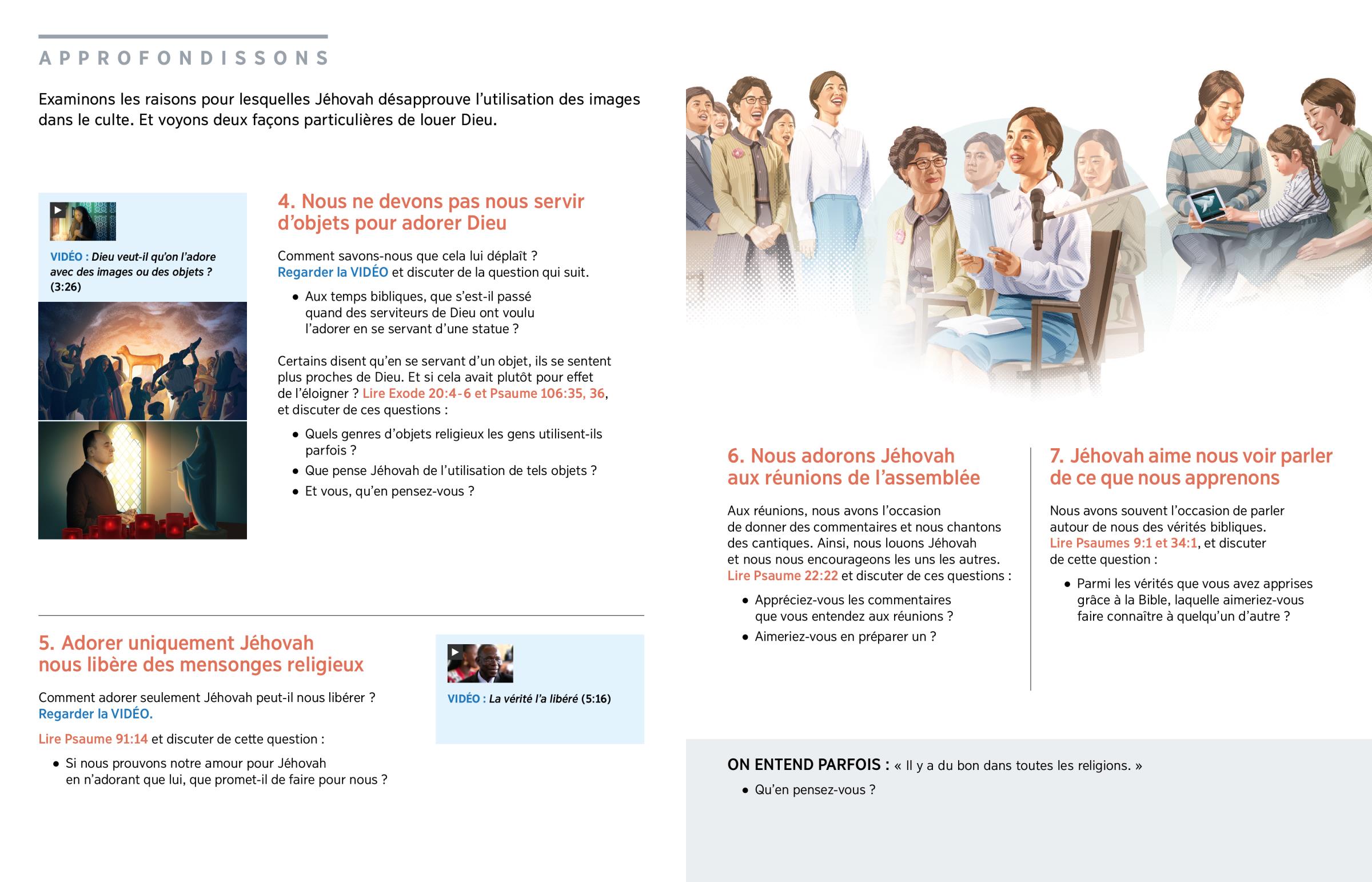 APPROFONDISSONS

Examinons les raisons pour lesquelles Jéhovah désapprouve l'utilisation des images dans le culte. Et voyons deux façons particulières de louer Dieu.

VIDÉO : Dieu veut-il qu'on l'adore avec des images ou des objets ? (3:26)

4. Nous ne devons pas nous servir d'objets pour adorer Dieu

Comment savons-nous que cela lui déplaît ? Regarder la VIDÉO et discuter de la question qui suit.

• Aux temps bibliques, que s'est-il passé quand des serviteurs de Dieu ont voulu l'adorer en se servant d'une statue ?

Certains disent qu'en se servant d'un objet, ils se sentent plus proches de Dieu. Et si cela avait plutôt pour effet de l'éloigner ? Lire Exode 20:4-6 et Psaume 106:35, 36, et discuter de ces questions :

• Quels genres d'objets religieux les gens utilisent-ils parfois ?
• Que pense Jéhovah de l'utilisation de tels objets ?
• Et vous, qu'en pensez-vous ?

5. Adorer uniquement Jéhovah nous libère des mensonges religieux

Comment adorer seulement Jéhovah peut-il nous libérer ? Regarder la VIDÉO.

Lire Psaume 91:14 et discuter de cette question :

• Si nous prouvons notre amour pour Jéhovah en n'adorant que lui, que promet-il de faire pour nous ?

VIDÉO : La vérité l'a libéré (5:16)

6. Nous adorons Jéhovah aux réunions de l'assemblée

Aux réunions, nous avons l'occasion de donner des commentaires et nous chantons des cantiques. Ainsi, nous louons Jéhovah et nous nous encourageons les uns les autres. Lire Psaume 22:22 et discuter de ces questions :

• Appréciez-vous les commentaires que vous entendez aux réunions ?
• Aimeriez-vous en préparer un ?

7. Jéhovah aime nous voir parler de ce que nous apprenons

Nous avons souvent l'occasion de parler autour de nous des vérités bibliques. Lire Psaumes 9:1 et 34:1, et discuter de cette question :

• Parmi les vérités que vous avez apprises grâce à la Bible, laquelle aimeriez-vous faire connaître à quelqu'un d'autre ?

ON ENTEND PARFOIS : « Il y a du bon dans toutes les religions. »

• Qu'en pensez-vous ?