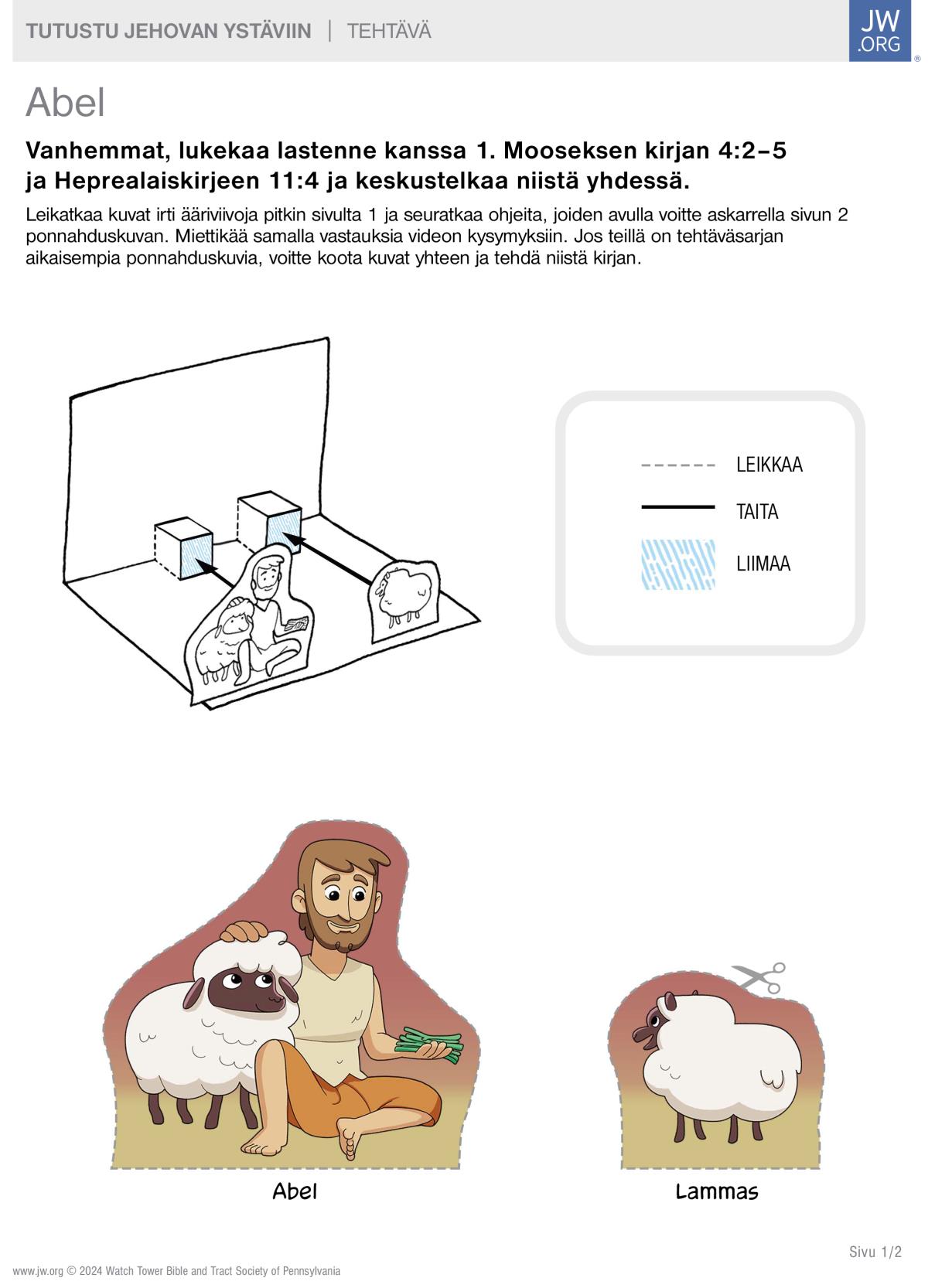 TUTUSTU JEHOVAN YSTÄVIIN | TEHTÄVÄ

JW .ORG ®

Abel

Vanhemmat, lukekaa lastenne kanssa 1. Mooseksen kirjan 4:2–5 ja Heprealaiskirjeen 11:4 ja keskustelkaa niistä yhdessä.

Leikatkaa kuvat irti ääriviivoja pitkin sivulta 1 ja seuratkaa ohjeita, joiden avulla voitte askarrella sivun 2 ponnahduskuvan. Miettikää samalla vastauksia videon kysymyksiin. Jos teillä on tehtäväsarjan aikaisempia ponnahduskuvia, voitte koota kuvat yhteen ja tehdä niistä kirjan.

LEIKKAA

TAITA

LIIMAA

Abel

Lammas

Sivu 1/2

www.jw.org © 2024 Watch Tower Bible and Tract Society of Pennsylvania