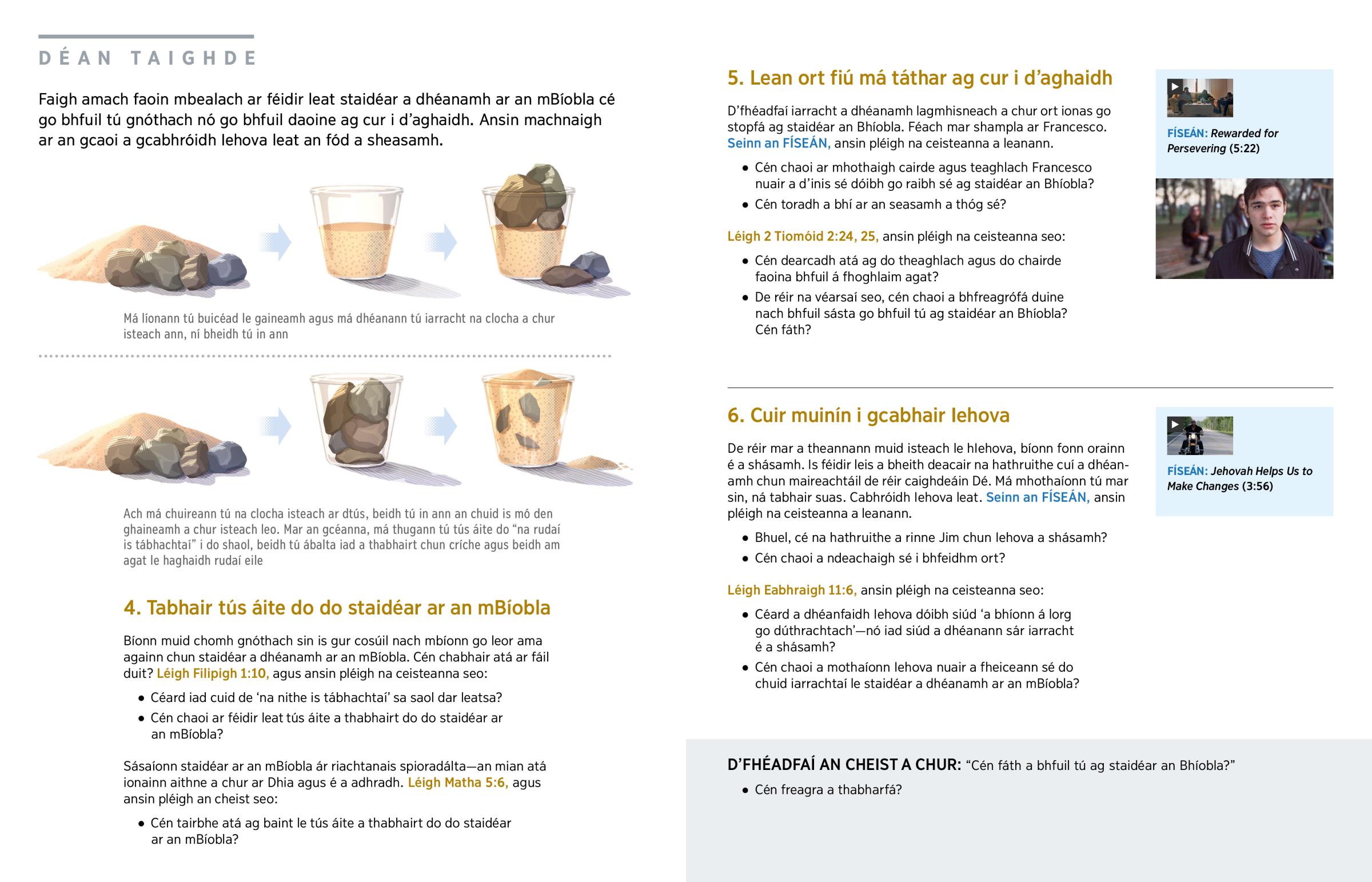 DÉAN TAIGHDE

Faigh amach faoin mbealach ar féidir leat staidéar a dhéanamh ar an mBíobla cé go bhfuil tú gnóthach nó go bhfuil daoine ag cur i d'aghaidh. Ansin machnaigh ar an gcaoi a gcabhróidh Iehova leat an fód a sheasamh.

Má líonann tú buicéad le gaineamh agus má dhéanann tú iarracht na clocha a chur isteach ann, ní bheidh tú in ann

Ach má chuireann tú na clocha isteach ar dtús, beidh tú in ann an chuid is mó den ghaineamh a chur isteach leo. Mar an gcéanna, má thugann tú tús áite do "na rudaí is tábhachtaí" i do shaol, beidh tú ábalta iad a thabhairt chun críche agus beidh am agat le haghaidh rudaí eile

4. Tabhair tús áite do do staidéar ar an mBíobla

Bíonn muid chomh gnóthach sin is gur cosúil nach mbíonn go leor ama againn chun staidéar a dhéanamh ar an mBíobla. Cén chabhair atá ar fáil duit? Léigh Filipigh 1:10, agus ansin pléigh na ceisteanna seo:

• Céard iad cuid de 'na nithe is tábhachtaí' sa saol dar leatsa?
• Cén chaoi ar féidir leat tús áite a thabhairt do do staidéar ar an mBíobla?

Sásaíonn staidéar ar an mBíobla ár riachtanais spioradálta—an mian atá ionainn aithne a chur ar Dhia agus é a adhradh. Léigh Matha 5:6, agus ansin pléigh an cheist seo:

• Cén tairbhe atá ag baint le tús áite a thabhairt do do staidéar ar an mBíobla?

5. Lean ort fiú má táthar ag cur i d'aghaidh

D'fhéadfaí iarracht a dhéanamh lagmhisneach a chur ort ionas go stopfá ag staidéar an Bhíobla. Féach mar shampla ar Francesco. Seinn an FÍSEÁN, ansin pléigh na ceisteanna a leanann.

• Cén chaoi ar mhothaigh cairde agus teaghlach Francesco nuair a d'inis sé dóibh go raibh sé ag staidéar an Bhíobla?
• Cén toradh a bhí ar an seasamh a thóg sé?

Léigh 2 Tiomóid 2:24, 25, ansin pléigh na ceisteanna seo:

• Cén dearcadh atá ag do theaghlach agus do chairde faoina bhfuil á fhoghlaim agat?
• De réir na véarsaí seo, cén chaoi a bhfreagrófá duine nach bhfuil sásta go bhfuil tú ag staidéar an Bhíobla? Cén fáth?

FÍSEÁN: Rewarded for Persevering (5:22)

6. Cuir muinín i gcabhair Iehova

De réir mar a theannann muid isteach le hIehova, bíonn fonn orainn é a shásamh. Is féidir leis a bheith deacair na hathruithe cuí a dhéanamh chun maireachtáil de réir caighdeáin Dé. Má mhothaíonn tú mar sin, ná tabhair suas. Cabhróidh Iehova leat. Seinn an FÍSEÁN, ansin pléigh na ceisteanna a leanann.

• Bhuel, cé na hathruithe a rinne Jim chun Iehova a shásamh?
• Cén chaoi a ndeachaigh sé i bhfeidhm ort?

Léigh Eabhraigh 11:6, ansin pléigh na ceisteanna seo:

• Céard a dhéanfaidh Iehova dóibh siúd 'a bhíonn á lorg go dúthrachtach'—nó iad siúd a dhéanann sár iarracht é a shásamh?
• Cén chaoi a mothaíonn Iehova nuair a fheiceann sé do chuid iarrachtaí le staidéar a dhéanamh ar an mBíobla?

FÍSEÁN: Jehovah Helps Us to Make Changes (3:56)

D'FHÉADFAÍ AN CHEIST A CHUR: "Cén fáth a bhfuil tú ag staidéar an Bhíobla?"

• Cén freagra a thabharfá?