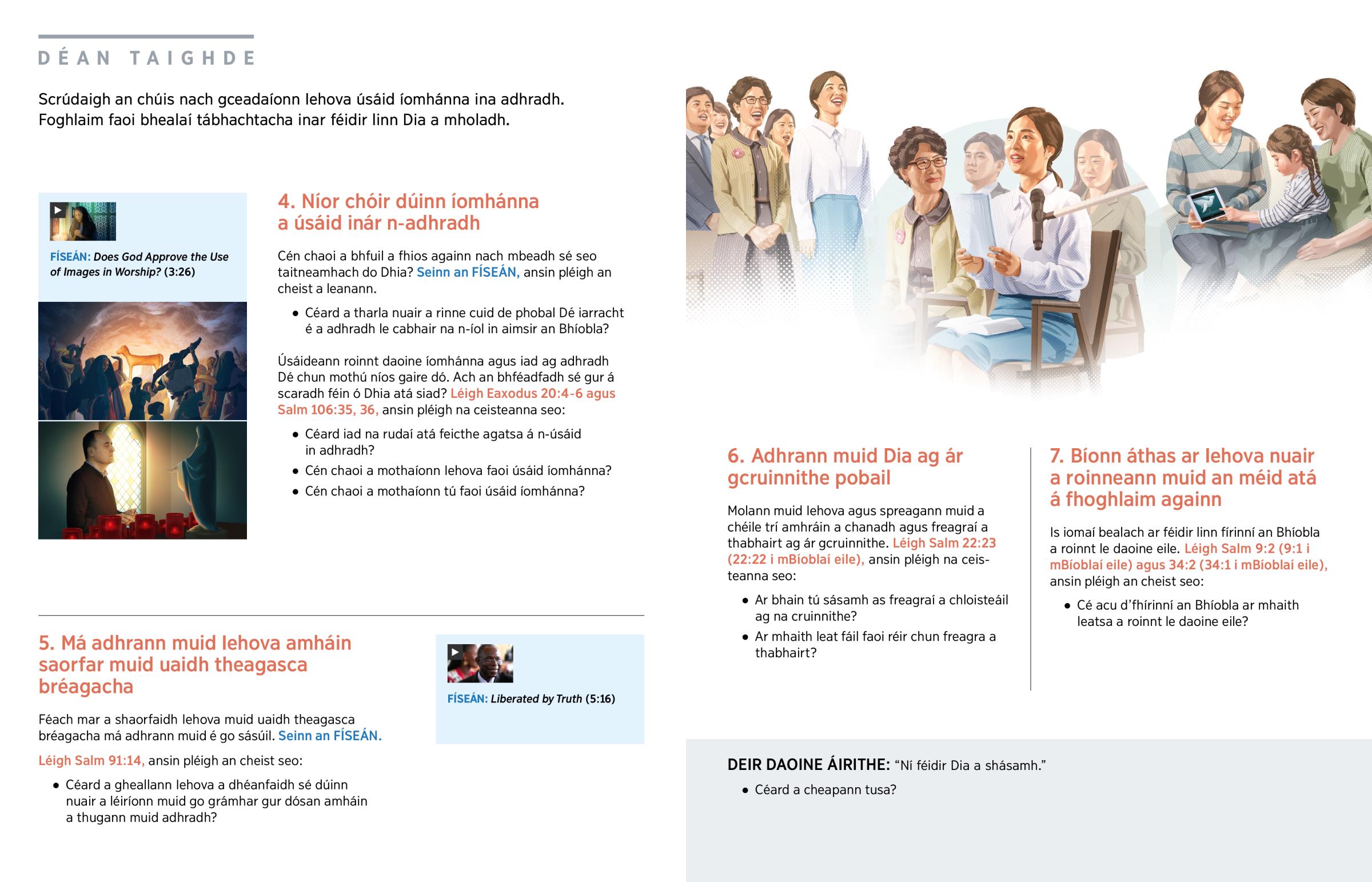 DÉAN TAIGHDE

Scrúdaigh an chúis nach gceadaíonn Iehova úsáid íomhánna ina adhradh. Foghlaim faoi bhealaí tábhachtacha inar féidir linn Dia a mholadh.

FÍSEÁN: Does God Approve the Use of Images in Worship? (3:26)

4. Níor chóir dúinn íomhánna a úsáid inár n-adhradh

Cén chaoi a bhfuil a fhios againn nach mbeadh sé seo taitneamhach do Dhia? Seinn an FÍSEÁN, ansin pléigh an cheist a leanann.

• Céard a tharla nuair a rinne cuid de phobal Dé iarracht é a adhradh le cabhair na n-íol in aimsir an Bhíobla?

Úsáideann roinnt daoine íomhánna agus iad ag adhradh Dé chun mothú níos gaire dó. Ach an bhféadfadh sé gur á scaradh féin ó Dhia atá siad? Léigh Eaxodus 20:4-6 agus Salm 106:35, 36, ansin pléigh na ceisteanna seo:

• Céard iad na rudaí atá feicthe agatsa á n-úsáid in adhradh?
• Cén chaoi a mothaíonn Iehova faoi úsáid íomhánna?
• Cén chaoi a mothaíonn tú faoi úsáid íomhánna?

5. Má adhrann muid Iehova amháin saorfar muid uaidh theagasca bréagacha

Féach mar a shaorfaidh Iehova muid uaidh theagasca bréagacha má adhrann muid é go sásúil. Seinn an FÍSEÁN.

Léigh Salm 91:14, ansin pléigh an cheist seo:

• Céard a gheallann Iehova a dhéanfaidh sé dúinn nuair a léiríonn muid go grámhar gur dósan amháin a thugann muid adhradh?

FÍSEÁN: Liberated by Truth (5:16)

6. Adhrann muid Dia ag ár gcruinnithe pobail

Molann muid Iehova agus spreagann muid a chéile trí amhráin a chanadh agus freagraí a thabhairt ag ár gcruinnithe. Léigh Salm 22:23 (22:22 i mBíoblaí eile), ansin pléigh na ceisteanna seo:

• Ar bhain tú sásamh as freagraí a chloisteáil ag na cruinnithe?
• Ar mhaith leat fáil faoi réir chun freagra a thabhairt?

7. Bíonn áthas ar Iehova nuair a roinneann muid an méid atá á fhoghlaim againn

Is iomaí bealach ar féidir linn fírinní an Bhíobla a roinnt le daoine eile. Léigh Salm 9:2 (9:1 i mBíoblaí eile) agus 34:2 (34:1 i mBíoblaí eile), ansin pléigh an cheist seo:

• Cé acu d'fhírinní an Bhíobla ar mhaith leatsa a roinnt le daoine eile?

DEIR DAOINE ÁIRITHE: "Ní féidir Dia a shásamh."

• Céard a cheapann tusa?