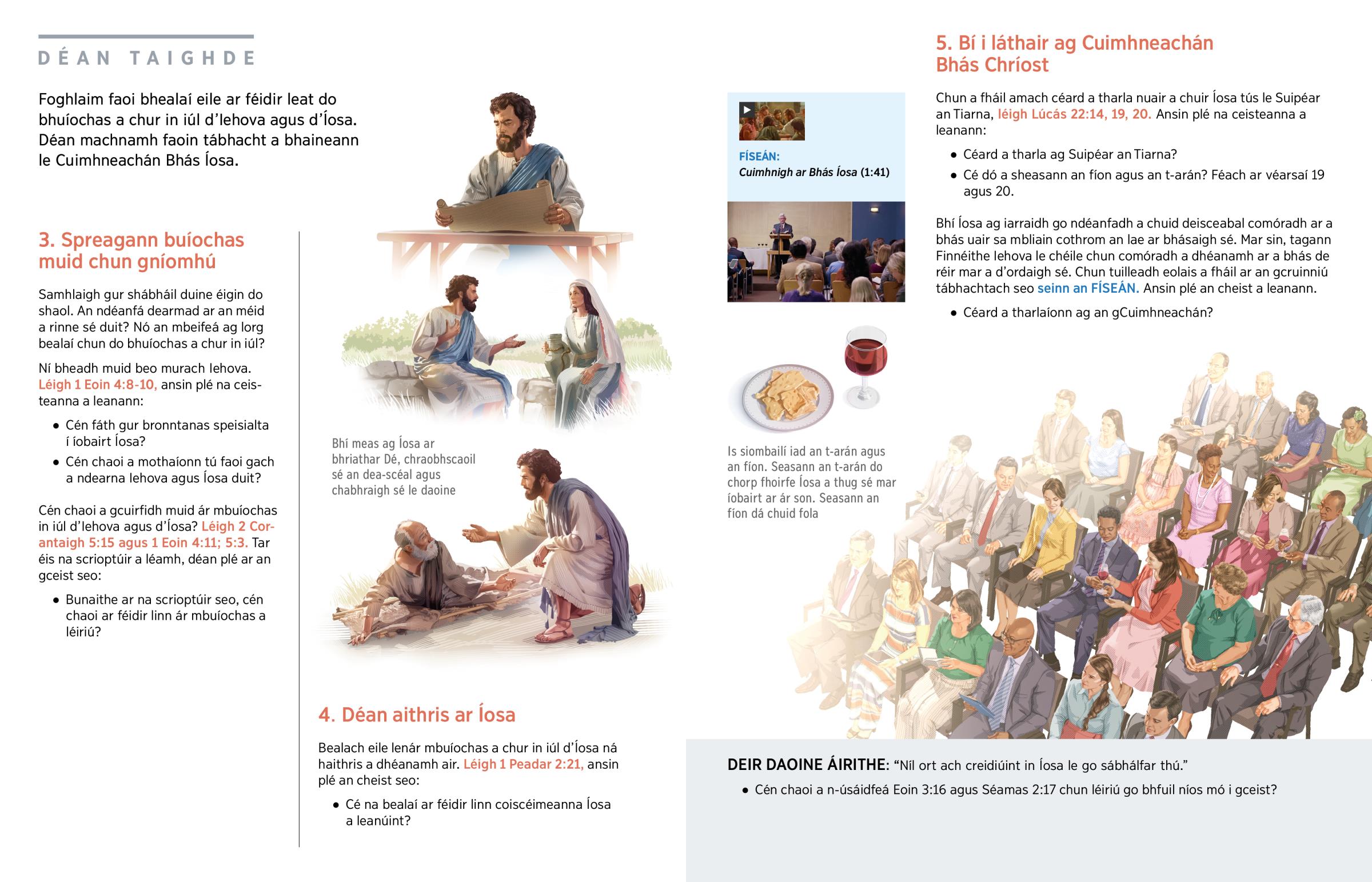 DÉAN TAIGHDE

Foghlaim faoi bhealaí eile ar féidir leat do bhuíochas a chur in iúl d'Iehova agus d'Íosa. Déan machnamh faoin tábhacht a bhaineann le Cuimhneachán Bhás Íosa.

3. Spreagann buíochas muid chun gníomhú

Samhlaigh gur shábháil duine éigin do shaol. An ndéanfá dearmad ar an méid a rinne sé duit? Nó an mbeifeá ag lorg bealaí chun do bhuíochas a chur in iúl?

Ní bheadh muid beo murach Iehova. Léigh 1 Eoin 4:8-10, ansin plé na ceisteanna a leanann:

• Cén fáth gur bronntanas speisialta í íobairt Íosa?
• Cén chaoi a mothaíonn tú faoi gach a ndearna Iehova agus Íosa duit?

Cén chaoi a gcuirfidh muid ár mbuíochas in iúl d'Iehova agus d'Íosa? Léigh 2 Corantaigh 5:15 agus 1 Eoin 4:11; 5:3. Tar éis na scrioptúir a léamh, déan plé ar an gceist seo:

• Bunaithe ar na scrioptúir seo, cén chaoi ar féidir linn ár mbuíochas a léiriú?

Bhí meas ag Íosa ar bhriathar Dé, chraobhscaoil sé an dea-scéal agus chabhraigh sé le daoine

4. Déan aithris ar Íosa

Bealach eile lenár mbuíochas a chur in iúl d'Íosa ná haithris a dhéanamh air. Léigh 1 Peadar 2:21, ansin plé an cheist seo:

• Cé na bealaí ar féidir linn coiscéimeanna Íosa a leanúint?

FÍSEÁN:
Cuimhnigh ar Bhás Íosa (1:41)

Is siombailí iad an t-arán agus an fíon. Seasann an t-arán do chorp fhoirfe Íosa a thug sé mar íobairt ar ár son. Seasann an fíon dá chuid fola

5. Bí i láthair ag Cuimhneachán Bhás Chríost

Chun a fháil amach céard a tharla nuair a chuir Íosa tús le Suipéar an Tiarna, léigh Lúcás 22:14, 19, 20. Ansin plé na ceisteanna a leanann:

• Céard a tharla ag Suipéar an Tiarna?
• Cé dó a sheasann an fíon agus an t-arán? Féach ar véarsaí 19 agus 20.

Bhí Íosa ag iarraidh go ndéanfadh a chuid deisceabal comóradh ar a bhás uair sa mbliain cothrom an lae ar bhásaigh sé. Mar sin, tagann Finnéithe Iehova le chéile chun comóradh a dhéanamh ar a bhás de réir mar a d'ordaigh sé. Chun tuilleadh eolais a fháil ar an gcruinniú tábhachtach seo seinn an FÍSEÁN. Ansin plé an cheist a leanann.

• Céard a tharlaíonn ag an gCuimhneachán?

DEIR DAOINE ÁIRITHE: "Níl ort ach creidiúint in Íosa le go sábhálfar thú."

• Cén chaoi a n-úsáidfeá Eoin 3:16 agus Séamas 2:17 chun léiriú go bhfuil níos mó i gceist?