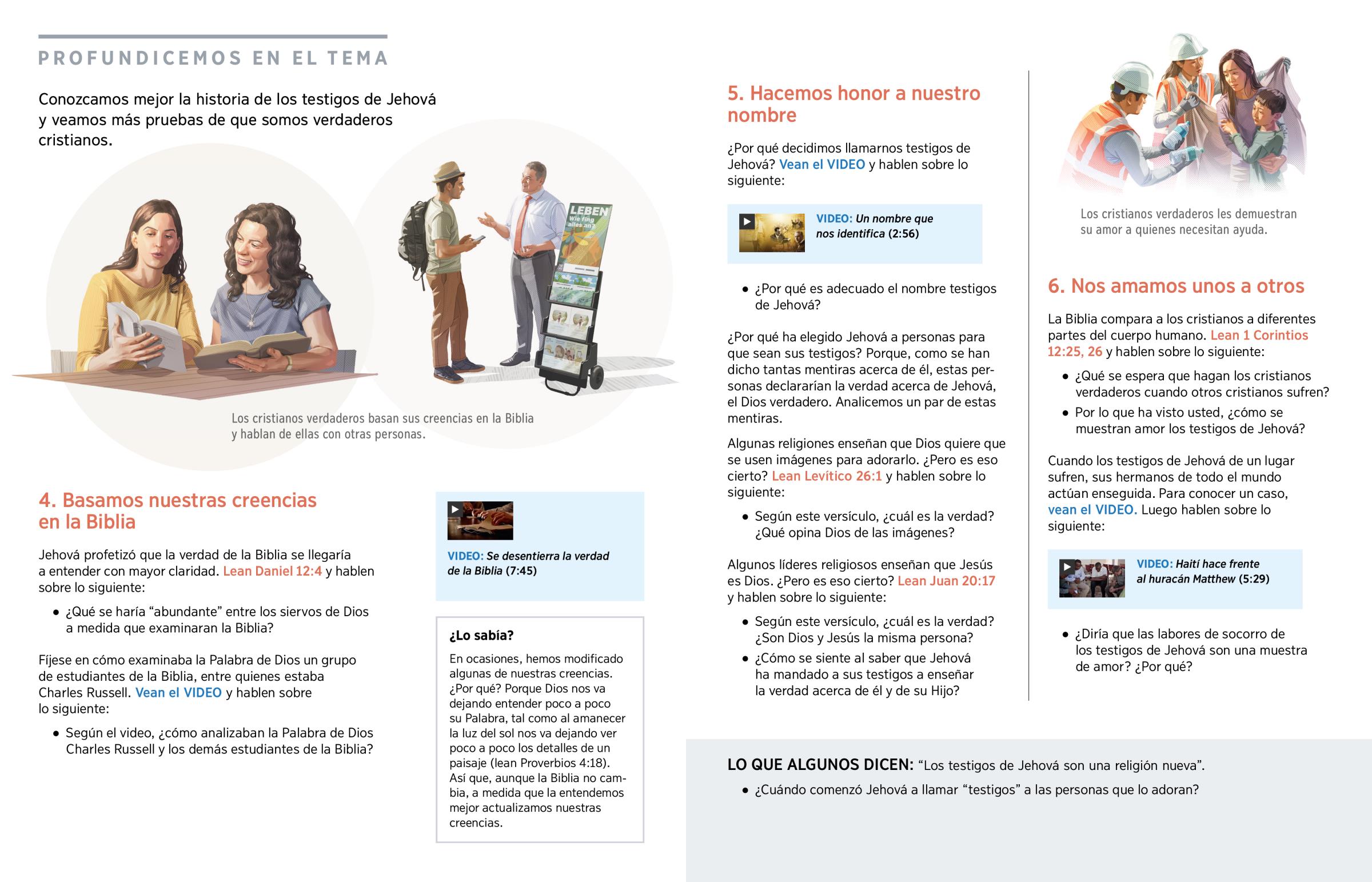 PROFUNDICEMOS EN EL TEMA

Conozcamos mejor la historia de los testigos de Jehová y veamos más pruebas de que somos verdaderos cristianos.

LEBEN
Wie fing alles an?

Los cristianos verdaderos basan sus creencias en la Biblia y hablan de ellas con otras personas.

4. Basamos nuestras creencias en la Biblia

Jehová profetizó que la verdad de la Biblia se llegaría a entender con mayor claridad. Lean Daniel 12:4 y hablen sobre lo siguiente:

• ¿Qué se haría “abundante” entre los siervos de Dios a medida que examinaran la Biblia?

Fíjese en cómo examinaba la Palabra de Dios un grupo de estudiantes de la Biblia, entre quienes estaba Charles Russell. Vean el VIDEO y hablen sobre lo siguiente:

• Según el video, ¿cómo analizaban la Palabra de Dios Charles Russell y los demás estudiantes de la Biblia?

VIDEO: Se desentierra la verdad de la Biblia (7:45)

¿Lo sabía?
En ocasiones, hemos modificado algunas de nuestras creencias. ¿Por qué? Porque Dios nos va dejando entender poco a poco su Palabra, tal como al amanecer la luz del sol nos va dejando ver poco a poco los detalles de un paisaje (lean Proverbios 4:18). Así que, aunque la Biblia no cambia, a medida que la entendemos mejor actualizamos nuestras creencias.

5. Hacemos honor a nuestro nombre

¿Por qué decidimos llamarnos testigos de Jehová? Vean el VIDEO y hablen sobre lo siguiente:

VIDEO: Un nombre que nos identifica (2:56)

• ¿Por qué es adecuado el nombre testigos de Jehová?

¿Por qué ha elegido Jehová a personas para que sean sus testigos? Porque, como se han dicho tantas mentiras acerca de él, estas personas declararían la verdad acerca de Jehová, el Dios verdadero. Analicemos un par de estas mentiras.

Algunas religiones enseñan que Dios quiere que se usen imágenes para adorarlo. ¿Pero es eso cierto? Lean Levítico 26:1 y hablen sobre lo siguiente:

• Según este versículo, ¿cuál es la verdad? ¿Qué opina Dios de las imágenes?

Algunos líderes religiosos enseñan que Jesús es Dios. ¿Pero es eso cierto? Lean Juan 20:17 y hablen sobre lo siguiente:

• Según este versículo, ¿cuál es la verdad? ¿Son Dios y Jesús la misma persona?
• ¿Cómo se siente al saber que Jehová ha mandado a sus testigos a enseñar la verdad acerca de él y de su Hijo?

Los cristianos verdaderos les demuestran su amor a quienes necesitan ayuda.

6. Nos amamos unos a otros

La Biblia compara a los cristianos a diferentes partes del cuerpo humano. Lean 1 Corintios 12:25, 26 y hablen sobre lo siguiente:

• ¿Qué se espera que hagan los cristianos verdaderos cuando otros cristianos sufren?
• Por lo que ha visto usted, ¿cómo se muestran amor los testigos de Jehová?

Cuando los testigos de Jehová de un lugar sufren, sus hermanos de todo el mundo actúan enseguida. Para conocer un caso, vean el VIDEO. Luego hablen sobre lo siguiente:

VIDEO: Haití hace frente al huracán Matthew (5:29)

• ¿Diría que las labores de socorro de los testigos de Jehová son una muestra de amor? ¿Por qué?

LO QUE ALGUNOS DICEN: “Los testigos de Jehová son una religión nueva”.
• ¿Cuándo comenzó Jehová a llamar “testigos” a las personas que lo adoran?