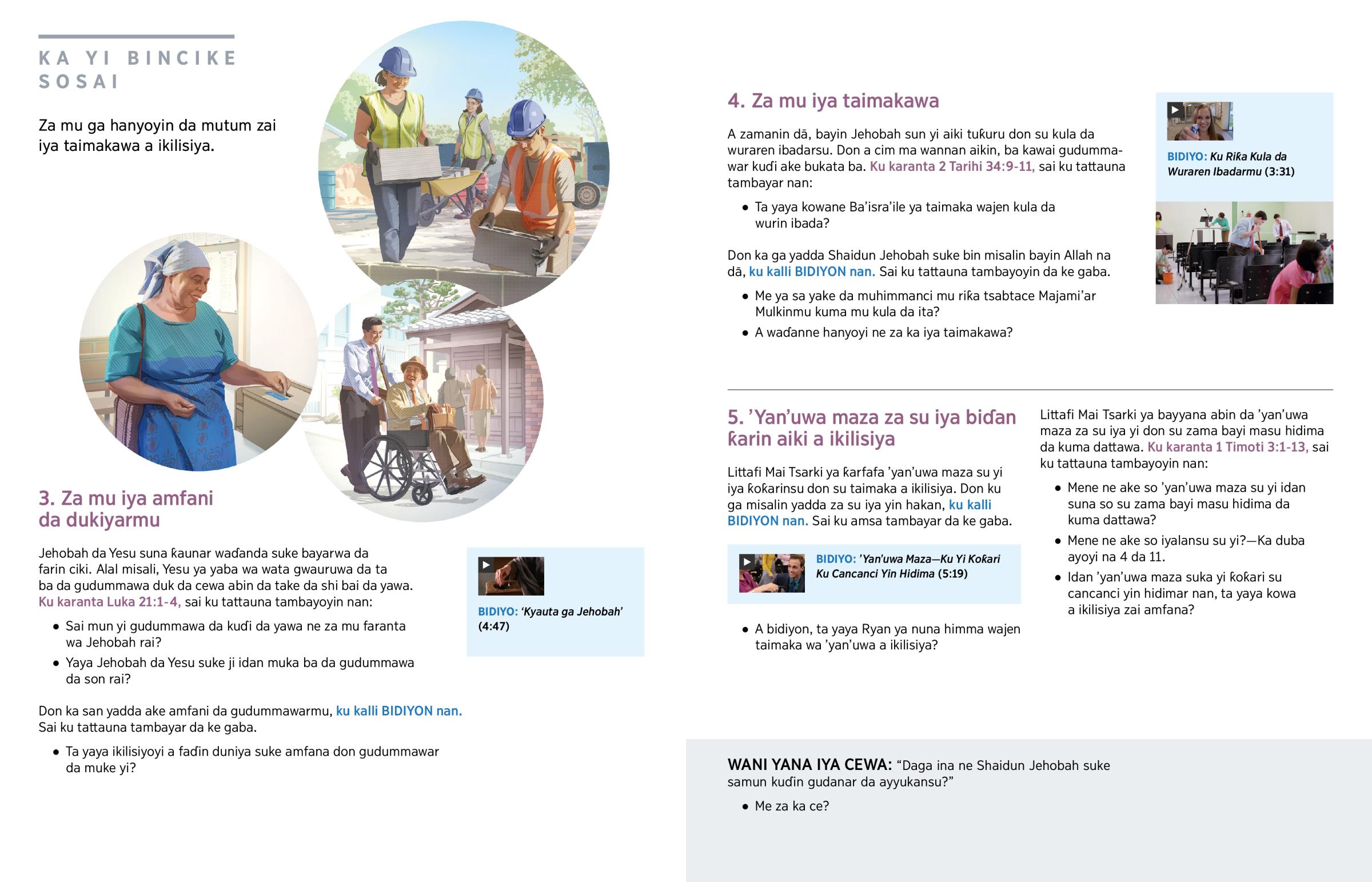 KA YI BINCIKE SOSAI

Za mu ga hanyoyin da mutum zai iya taimakawa a ikilisiya.

3. Za mu iya amfani da dukiyarmu

Jehobah da Yesu suna ƙaunar waɗanda suke bayarwa da farin ciki. Alal misali, Yesu ya yaba wa wata gwauruwa da ta ba da gudummawa duk da cewa abin da take da shi bai da yawa. Ku karanta Luka 21:1-4, sai ku tattauna tambayoyin nan:

• Sai mun yi gudummawa da kuɗi da yawa ne za mu faranta wa Jehobah rai?

• Yaya Jehobah da Yesu suke ji idan muka ba da gudummawa da son rai?

Don ka san yadda ake amfani da gudummawarmu, ku kalli BIDIYON nan. Sai ku tattauna tambayar da ke gaba.

• Ta yaya ikilisiyoyi a faɗin duniya suke amfana don gudummawar da muke yi?

BIDIYO: 'Kyauta ga Jehobah' (4:47)

4. Za mu iya taimakawa

A zamanin dā, bayin Jehobah sun yi aiki tuƙuru don su kula da wuraren ibadarsu. Don a cim ma wannan aikin, ba kawai gudummawar kuɗi ake bukata ba. Ku karanta 2 Tarihi 34:9-11, sai ku tattauna tambayar nan:

• Ta yaya kowane Ba'isra'ile ya taimaka wajen kula da wurin ibada?

Don ka ga yadda Shaidun Jehobah suke bin misalin bayin Allah na dā, ku kalli BIDIYON nan. Sai ku tattauna tambayoyin da ke gaba.

• Me ya sa yake da muhimmanci mu riƙa tsabtace Majami'ar Mulkinmu kuma mu kula da ita?

• A waɗanne hanyoyi ne za ka iya taimakawa?

BIDIYO: Ku Riƙa Kula da Wuraren Ibadarmu (3:31)

5. 'Yan'uwa maza za su iya biɗan ƙarin aiki a ikilisiya

Littafi Mai Tsarki ya ƙarfafa 'yan'uwa maza su yi iya ƙoƙarinsu don su taimaka a ikilisiya. Don ku ga misalin yadda za su iya yin hakan, ku kalli BIDIYON nan. Sai ku amsa tambayar da ke gaba.

BIDIYO: 'Yan'uwa Maza—Ku Yi Ƙoƙari Ku Cancanci Yin Hidima (5:19)

• A bidiyon, ta yaya Ryan ya nuna himma wajen taimaka wa 'yan'uwa a ikilisiya?

Littafi Mai Tsarki ya bayyana abin da 'yan'uwa maza za su iya yi don su zama bayi masu hidima da kuma dattawa. Ku karanta 1 Timoti 3:1-13, sai ku tattauna tambayoyin nan:

• Mene ne ake so 'yan'uwa maza su yi idan suna so su zama bayi masu hidima da kuma dattawa?

• Mene ne ake so iyalansu su yi?—Ka duba ayoyi na 4 da 11.

• Idan 'yan'uwa maza suka yi ƙoƙari su cancanci yin hidimar nan, ta yaya kowa a ikilisiya zai amfana?

WANI YANA IYA CEWA: "Daga ina ne Shaidun Jehobah suke samun kuɗin gudanar da ayyukansu?"

• Me za ka ce?