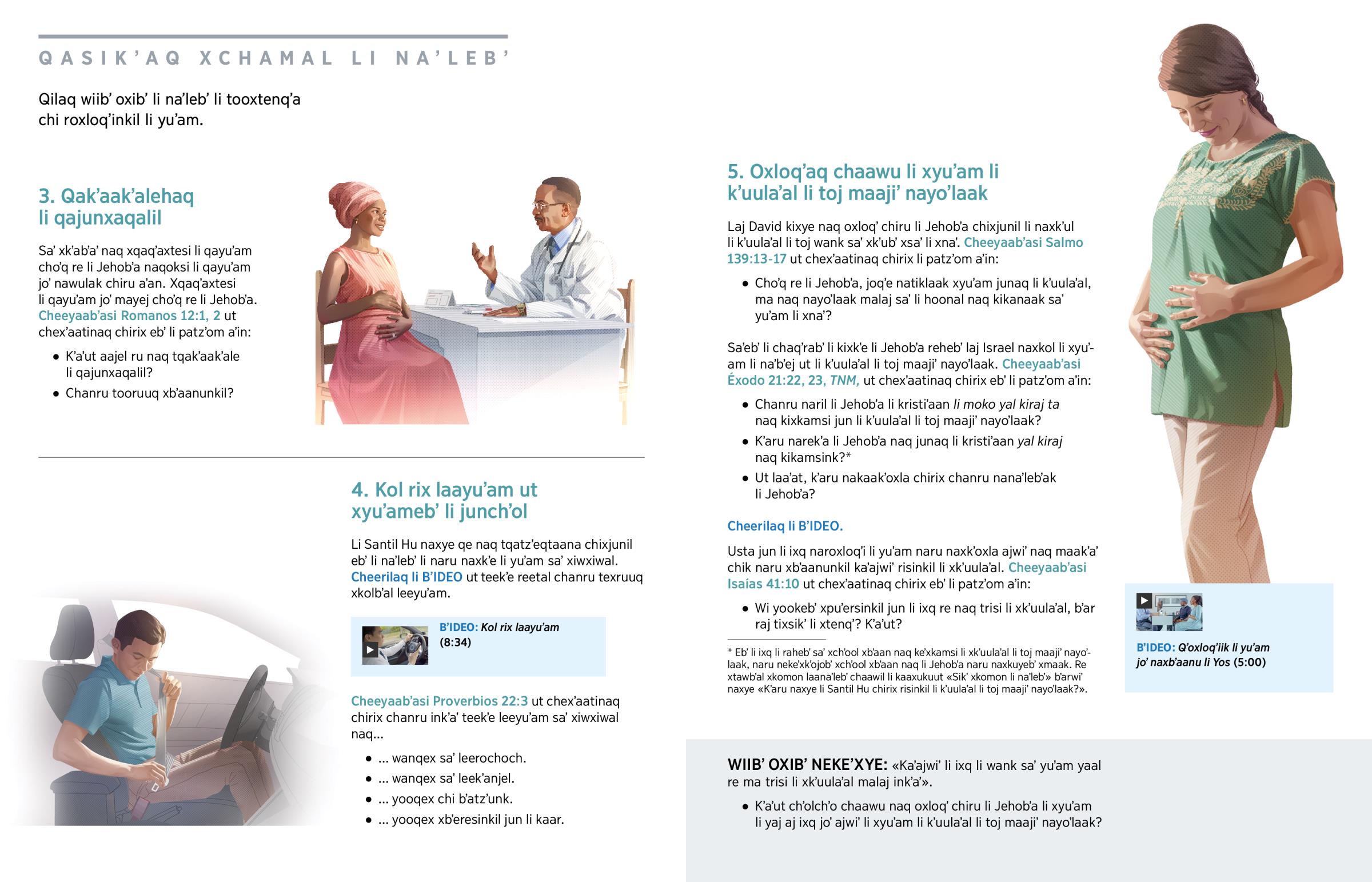 QASIK'AQ XCHAMAL LI NA'LEB'

Qilaq wiib' oxib' li na'leb' li tooxtenq'a chi roxloq'inkil li yu'am.

3. Qak'aak'alehaq li qajunxaqalil

Sa' xk'ab'a' naq xqaq'axtesi li qayu'am cho'q re li Jehob'a naqoksi li qayu'am jo' nawulak chiru a'an. Xqaq'axtesi li qayu'am jo' mayej cho'q re li Jehob'a. Cheeyaab'asi Romanos 12:1, 2 ut chex'aatinaq chirix eb' li patz'om a'in:

• K'a'ut aajel ru naq tqak'aak'ale li qajunxaqalil?
• Chanru tooruuq xb'aanunkil?

4. Kol rix laayu'am ut xyu'ameb' li junch'ol

Li Santil Hu naxye qe naq tqatz'eqtaana chixjunil eb' li na'leb' li naru naxk'e li yu'am sa' xiwxiwal. Cheerilaq li B'IDEO ut teek'e reetal chanru texruuq xkolb'al leeyu'am.

B'IDEO: Kol rix laayu'am (8:34)

Cheeyaab'asi Proverbios 22:3 ut chex'aatinaq chirix chanru ink'a' teek'e leeyu'am sa' xiwxiwal naq...

• ... wanqex sa' leerochoch.
• ... wanqex sa' leek'anjel.
• ... yooqex chi b'atz'unk.
• ... yooqex xb'eresinkil jun li kaar.

5. Oxloq'aq chaawu li xyu'am li k'uula'al li toj maaji' nayo'laak

Laj David kixye naq oxloq' chiru li Jehob'a chixjunil li naxk'ul li k'uula'al li toj wank sa' xk'ub' xsa' li xna'. Cheeyaab'asi Salmo 139:13-17 ut chex'aatinaq chirix li patz'om a'in:

• Cho'q re li Jehob'a, joq'e natiklaak xyu'am junaq li k'uula'al, ma naq nayo'laak malaj sa' li hoonal naq kikanaak sa' yu'am li xna'?

Sa'eb' li chaq'rab' li kixk'e li Jehob'a reheb' laj Israel naxkol li xyu'am li na'b'ej ut li k'uula'al li toj maaji' nayo'laak. Cheeyaab'asi Éxodo 21:22, 23, TNM, ut chex'aatinaq chirix eb' li patz'om a'in:

• Chanru naril li Jehob'a li kristi'aan li moko yal kiraj ta naq kixkamsi jun li k'uula'al li toj maaji' nayo'laak?
• K'aru narek'a li Jehob'a naq junaq li kristi'aan yal kiraj naq kikamsink?*
• Ut laa'at, k'aru nakaak'oxla chirix chanru nana'leb'ak li Jehob'a?

Cheerilaq li B'IDEO.

Usta jun li ixq naroxloq'i li yu'am naru naxk'oxla ajwi' naq maak'a' chik naru xb'aanunkil ka'ajwi' risinkil li xk'uula'al. Cheeyaab'asi Isaías 41:10 ut chex'aatinaq chirix eb' li patz'om a'in:

• Wi yookeb' xpu'ersinkil jun li ixq re naq trisi li xk'uula'al, b'ar raj tixsik' li xtenq'? K'a'ut?

* Eb' li ixq li raheb' sa' xch'ool xb'aan naq ke'xkamsi li xk'uula'al li toj maaji' nayo'laak, naru neke'xk'ojob' xch'ool xb'aan naq li Jehob'a naru naxkuyeb' xmaak. Re xtawb'al xkomon laana'leb' chaawil li kaaxukuut «Sik' xkomon li na'leb'» b'arwi' naxye «K'aru naxye li Santil Hu chirix risinkil li k'uula'al li toj maaji' nayo'laak?».

B'IDEO: Q'oxloq'iik li yu'am jo' naxb'aanu li Yos (5:00)

WIIB' OXIB' NEKE'XYE: «Ka'ajwi' li ixq li wank sa' yu'am yaal re ma trisi li xk'uula'al malaj ink'a'».

• K'a'ut ch'olch'o chaawu naq oxloq' chiru li Jehob'a li xyu'am li yaj aj ixq jo' ajwi' li xyu'am li k'uula'al li toj maaji' nayo'laak?