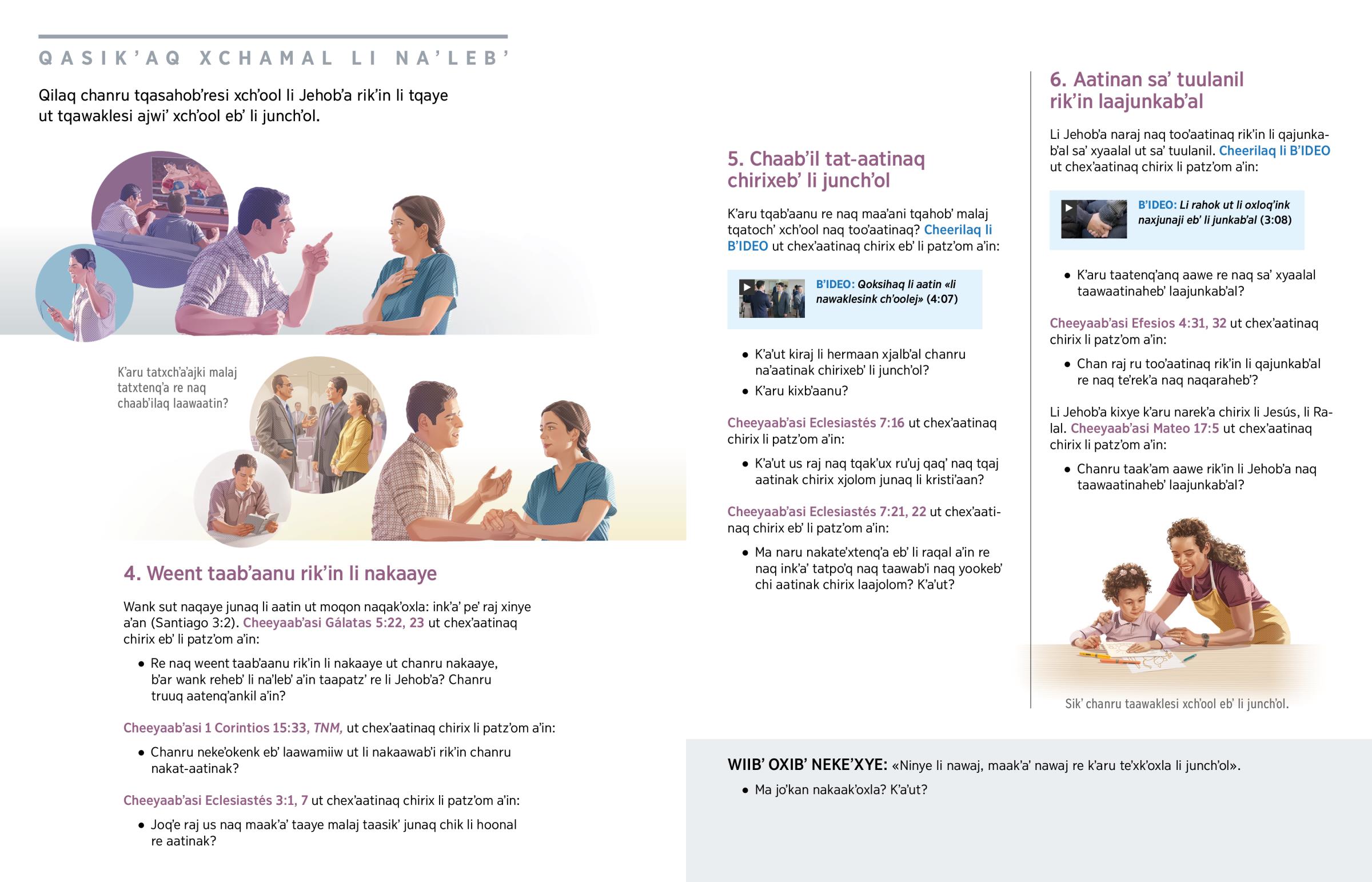 QASIK'AQ XCHAMAL LI NA'LEB'

Qilaq chanru tqasahob'resi xch'ool li Jehob'a rik'in li tqaye ut tqawaklesi ajwi' xch'ool eb' li junch'ol.

K'aru tatxch'a'ajki malaj tatxtenq'a re naq chaab'ilaq laawaatin?

4. Weent taab'aanu rik'in li nakaaye

Wank sut naqaye junaq li aatin ut moqon naqak'oxla: ink'a' pe' raj xinye a'an (Santiago 3:2). Cheeyaab'asi Gálatas 5:22, 23 ut chex'aatinaq chirix eb' li patz'om a'in:

• Re naq weent taab'aanu rik'in li nakaaye ut chanru nakaaye, b'ar wank reheb' li na'leb' a'in taapatz' re li Jehob'a? Chanru truuq aatenq'ankil a'in?

Cheeyaab'asi 1 Corintios 15:33, TNM, ut chex'aatinaq chirix li patz'om a'in:

• Chanru neke'okenk eb' laawamiiw ut li nakaawab'i rik'in chanru nakat-aatinak?

Cheeyaab'asi Eclesiastés 3:1, 7 ut chex'aatinaq chirix li patz'om a'in:

• Joq'e raj us naq maak'a' taaye malaj taasik' junaq chik li hoonal re aatinak?

5. Chaab'il tat-aatinaq chirixeb' li junch'ol

K'aru tqab'aanu re naq maa'ani tqahob' malaj tqatoch' xch'ool naq too'aatinaq? Cheerilaq li B'IDEO ut chex'aatinaq chirix eb' li patz'om a'in:

B'IDEO: Qoksihaq li aatin «li nawaklesink ch'oolej» (4:07)

• K'a'ut kiraj li hermaan xjalb'al chanru na'aatinak chirixeb' li junch'ol?
• K'aru kixb'aanu?

Cheeyaab'asi Eclesiastés 7:16 ut chex'aatinaq chirix li patz'om a'in:

• K'a'ut us raj naq tqak'ux ru'uj qaq' naq tqaj aatinak chirix xjolom junaq li kristi'aan?

Cheeyaab'asi Eclesiastés 7:21, 22 ut chex'aatinaq chirix eb' li patz'om a'in:

• Ma naru nakate'xtenq'a eb' li raqal a'in re naq ink'a' tatpo'q naq taawab'i naq yookeb' chi aatinak chirix laajolom? K'a'ut?

6. Aatinan sa' tuulanil rik'in laajunkab'al

Li Jehob'a naraj naq too'aatinaq rik'in li qajunkab'al sa' xyaalal ut sa' tuulanil. Cheerilaq li B'IDEO ut chex'aatinaq chirix li patz'om a'in:

B'IDEO: Li rahok ut li oxloq'ink naxjunaji eb' li junkab'al (3:08)

• K'aru taatenq'anq aawe re naq sa' xyaalal taawaatinaheb' laajunkab'al?

Cheeyaab'asi Efesios 4:31, 32 ut chex'aatinaq chirix li patz'om a'in:

• Chan raj ru too'aatinaq rik'in li qajunkab'al re naq te'rek'a naq naqaraheb'?

Li Jehob'a kixye k'aru narek'a chirix li Jesús, li Ralal. Cheeyaab'asi Mateo 17:5 ut chex'aatinaq chirix li patz'om a'in:

• Chanru taak'am aawe rik'in li Jehob'a naq taawaatinaheb' laajunkab'al?

Sik' chanru taawaklesi xch'ool eb' li junch'ol.

WIIB' OXIB' NEKE'XYE: «Ninye li nawaj, maak'a' nawaj re k'aru te'xk'oxla li junch'ol».

• Ma jo'kan nakaak'oxla? K'a'ut?