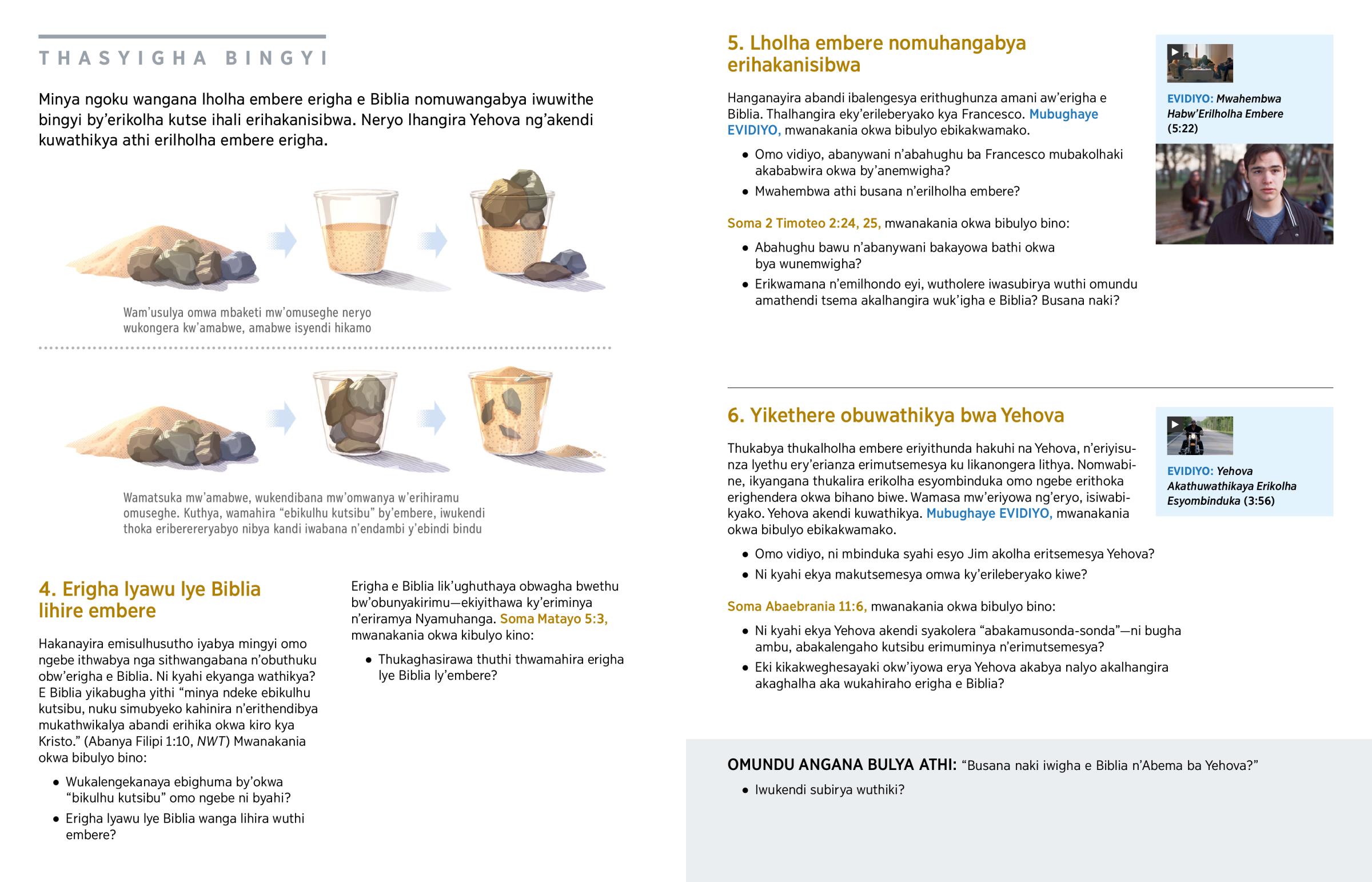 THASYIGHA BINGYI

Minya ngoku wangana lholha embere erigha e Biblia nomuwangabya iwuwithe bingyi by'erikolha kutse ihali erihakanisibwa. Neryo lhangira Yehova ng'akendi kuwathikya athi erilholha embere erigha.

Wam'usulya omwa mbaketi mw'omuseghe neryo wukongera kw'amabwe, amabwe isyendi hikamo

Wamatsuka mw'amabwe, wukendibana mw'omwanya w'erihiramu omuseghe. Kuthya, wamahira "ebikulhu kutsibu" by'embere, iwukendi thoka eriberereryabyo nibya kandi iwabana n'endambi y'ebindi bindu

4. Erigha lyawu lye Biblia lihire embere

Hakanayira emisulhusutho iyabya mingyi omo ngebe ithwabya nga sithwangabana n'obuthuku obw'erigha e Biblia. Ni kyahi ekyanga wathikya? E Biblia yikabugha yithi "minya ndeke ebikulhu kutsibu, nuku simubyeko kahinira n'erithendibya mukathwikalya abandi erihika okwa kiro kya Kristo." (Abanya Filipi 1:10, NWT) Mwanakania okwa bibulyo bino:

• Wukalengekanaya ebighuma by'okwa "bikulhu kutsibu" omo ngebe ni byahi?
• Erigha lyawu lye Biblia wanga lihira wuthi embere?

Erigha e Biblia lik'ughuthaya obwagha bwethu bw'obunyakirimu—ekiyithawa ky'eriminya n'eriramya Nyamuhanga. Soma Matayo 5:3, mwanakania okwa kibulyo kino:

• Thukaghasirawa thuthi thwamahira erigha lye Biblia ly'embere?

5. Lholha embere nomuhangabya erihakanisibwa

Hanganayira abandi ibalengesya erithughunza amani aw'erigha e Biblia. Thalhangira eky'erileberyako kya Francesco. Mubughaye EVIDIYO, mwanakania okwa bibulyo ebikakwamako.

• Omo vidiyo, abanywani n'abahughu ba Francesco mubakolhaki akababwira okwa by'anemwigha?
• Mwahembwa athi busana n'erilholha embere?

Soma 2 Timoteo 2:24, 25, mwanakania okwa bibulyo bino:

• Abahughu bawu n'abanywani bakayowa bathi okwa bya wunemwigha?
• Erikwamana n'emilhondo eyi, wutholere iwasubirya wuthi omundu amathendi tsema akalhangira wuk'igha e Biblia? Busana naki?

EVIDIYO: Mwahembwa Habw'Erilholha Embere (5:22)

6. Yikethere obuwathikya bwa Yehova

Thukabya thukalholha embere eriyithunda hakuhi na Yehova, n'eriyisunza lyethu ery'erianza erimutsemesya ku likanongera lithya. Nomwabine, ikyangana thukalira erikolha esyombinduka omo ngebe erithoka erighendera okwa bihano biwe. Wamasa mw'eriyowa ng'eryo, isiwabikyako. Yehova akendi kuwathikya. Mubughaye EVIDIYO, mwanakania okwa bibulyo ebikakwamako.

• Omo vidiyo, ni mbinduka syahi esyo Jim akolha eritsemesya Yehova?
• Ni kyahi ekya makutsemesya omwa ky'erileberyako kiwe?

Soma Abaebrania 11:6, mwanakania okwa bibulyo bino:

• Ni kyahi ekya Yehova akendi syakolera "abakamusonda-sonda"—ni bugha ambu, abakalengaho kutsibu erimuminya n'erimutsemesya?
• Eki kikakweghesayaki okw'iyowa erya Yehova akabya nalyo akalhangira akaghalha aka wukahiraho erigha e Biblia?

EVIDIYO: Yehova Akathuwathikaya Erikolha Esyombinduka (3:56)

OMUNDU ANGANA BULYA ATHI: "Busana naki iwigha e Biblia n'Abema ba Yehova?"

• Iwukendi subirya wuthiki?