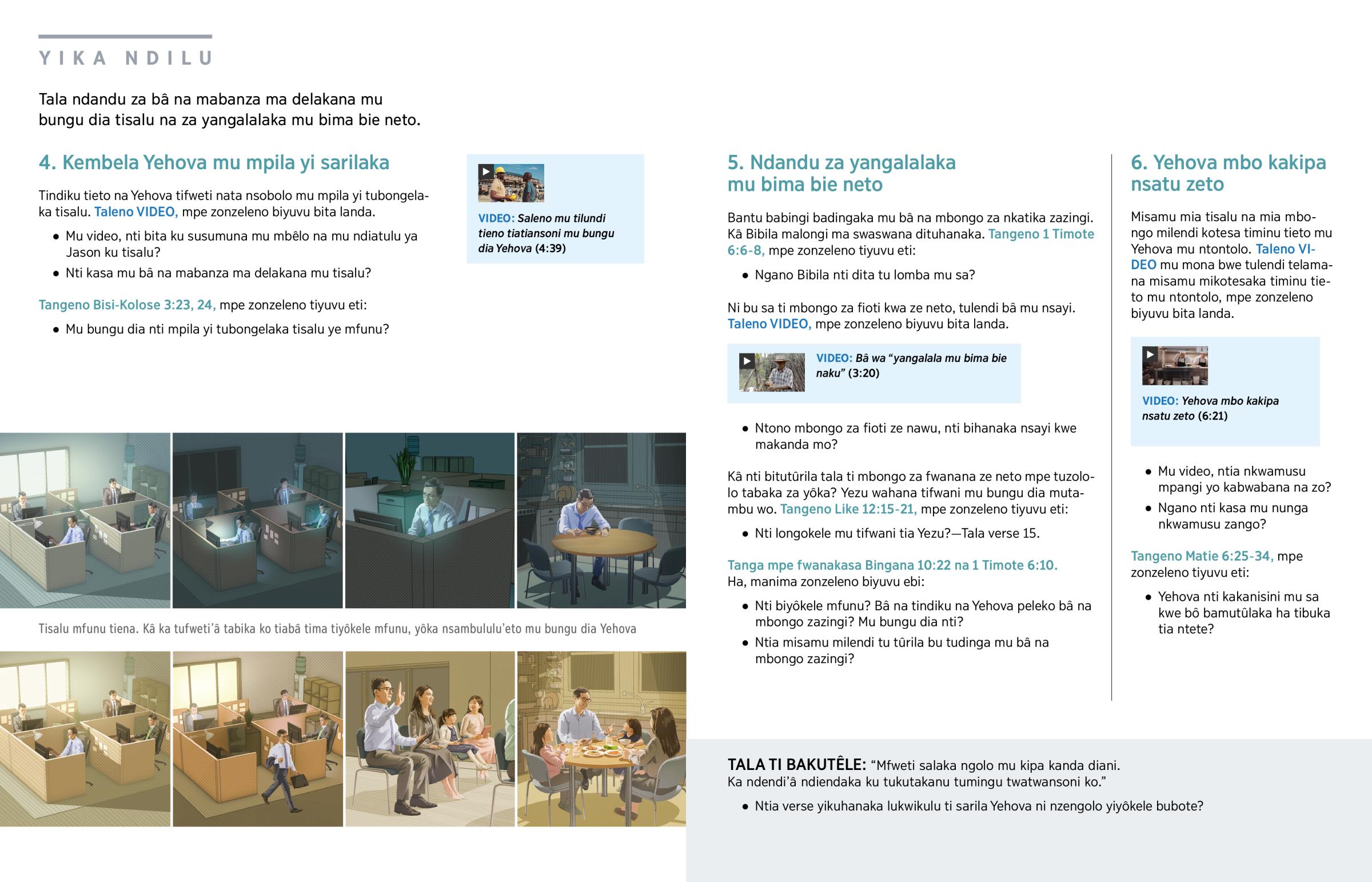 YIKA NDILU

Tala ndandu za bâ na mabanza ma delakana mu bungu dia tisalu na za yangalalaka mu bima bie neto.

4. Kembela Yehova mu mpila yi sarilaka

Tindiku tieto na Yehova tifweti nata nsobolo mu mpila yi tubongelaka tisalu. Taleno VIDEO, mpe zonzeleno biyuvu bita landa.

• Mu video, nti bita ku susumuna mu mbêlo na mu ndiatulu ya Jason ku tisalu?

• Nti kasa mu bâ na mabanza ma delakana mu tisalu?

Tangeno Bisi-Kolose 3:23, 24, mpe zonzeleno tiyuvu eti:

• Mu bungu dia nti mpila yi tubongelaka tisalu ye mfunu?

VIDEO: Saleno mu tilundi tieno tiatiansoni mu bungu dia Yehova (4:39)

Tisalu mfunu tiena. Kâ ka tufweti'â tabika ko tiabâ tima tiyôkele mfunu, yôka nsambululu'eto mu bungu dia Yehova

5. Ndandu za yangalalaka mu bima bie neto

Bantu babingi badingaka mu bâ na mbongo za nkatika zazingi. Kâ Bibila malongi ma swaswana dituhanaka. Tangeno 1 Timote 6:6-8, mpe zonzeleno tiyuvu eti:

• Ngano Bibila nti dita tu lomba mu sa?

Ni bu sa ti mbongo za fioti kwa ze neto, tulendi bâ mu nsayi. Taleno VIDEO, mpe zonzeleno biyuvu bita landa.

VIDEO: Bâ wa "yangalala mu bima bie naku" (3:20)

• Ntono mbongo za fioti ze nawu, nti bihanaka nsayi kwe makanda mo?

Kâ nti bitutûrila tala ti mbongo za fwanana ze neto mpe tuzololo tabaka za yôka? Yezu wahana tifwani mu bungu dia mutambu wo. Tangeno Like 12:15-21, mpe zonzeleno tiyuvu eti:

• Nti longokele mu tifwani tia Yezu?—Tala verse 15.

Tanga mpe fwanakasa Bingana 10:22 na 1 Timote 6:10. Ha, manima zonzeleno biyuvu ebi:

• Nti biyôkele mfunu? Bâ na tindiku na Yehova peleko bâ na mbongo zazingi? Mu bungu dia nti?

• Ntia misamu milendi tu tûrila bu tudinga mu bâ na mbongo zazingi?

6. Yehova mbo kakipa nsatu zeto

Misamu mia tisalu na mia mbongo milendi kotesa timinu tieto mu Yehova mu ntontolo. Taleno VIDEO mu mona bwe tulendi telamana misamu mikotesaka timinu tieto mu ntontolo, mpe zonzeleno biyuvu bita landa.

VIDEO: Yehova mbo kakipa nsatu zeto (6:21)

• Mu video, ntia nkwamusu mpangi yo kabwabana na zo?

• Ngano nti kasa mu nunga nkwamusu zango?

Tangeno Matie 6:25-34, mpe zonzeleno tiyuvu eti:

• Yehova nti kakanisini mu sa kwe bô bamutûlaka ha tibuka tia ntete?

TALA TI BAKUTÊLE: "Mfweti salaka ngolo mu kipa kanda diani. Ka ndendi'â ndiendaka ku tukutakanu tumingu twatwansoni ko."

• Ntia verse yikuhanaka lukwikulu ti sarila Yehova ni nzengolo yiyôkele bubote?