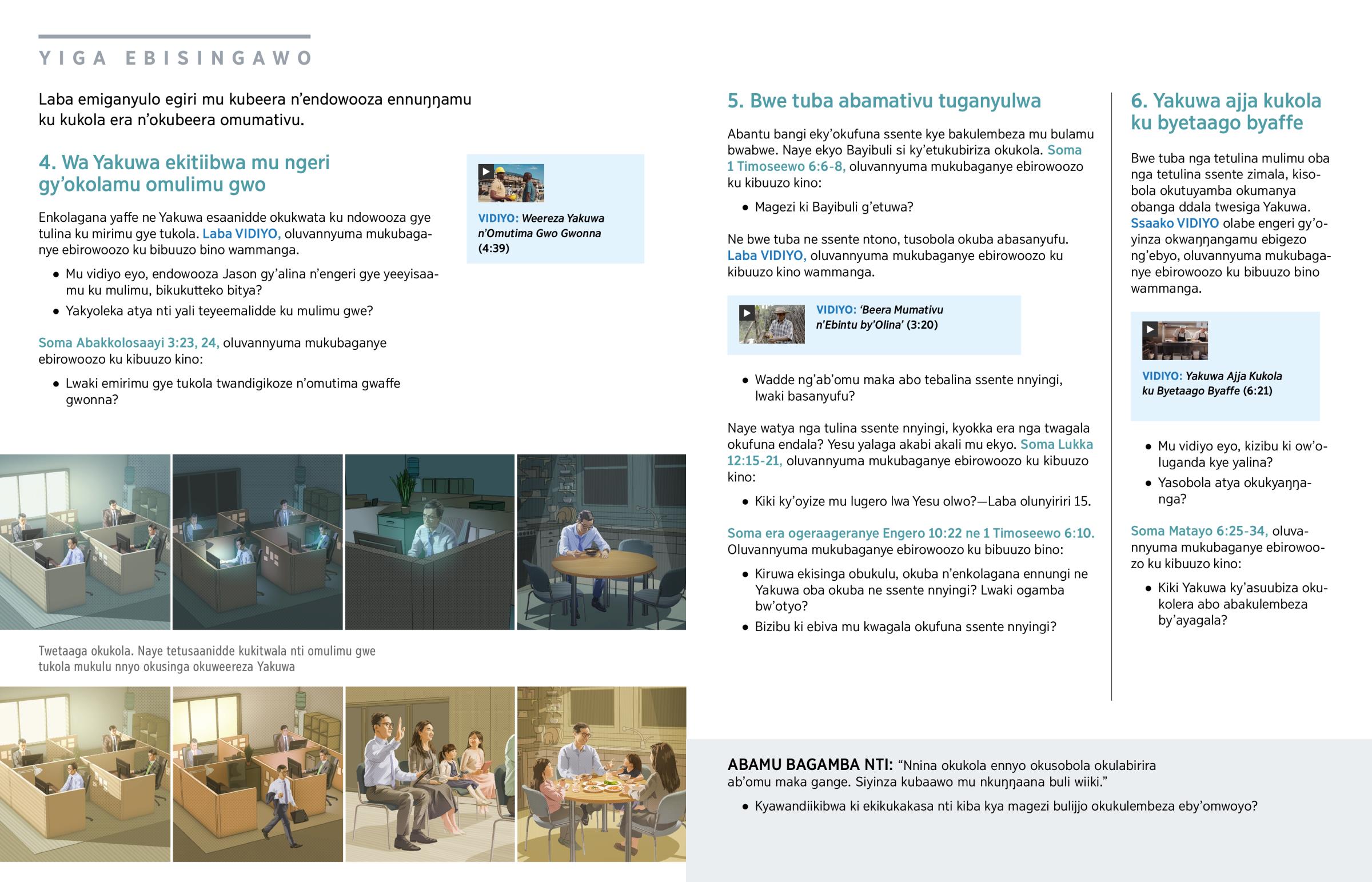 YIGA EBISINGAWO

Laba emiganyulo egiri mu kubeera n'endowooza ennuŋŋamu ku kukola era n'okubeera omumativu.

4. Wa Yakuwa ekitiibwa mu ngeri gy'okolamu omulimu gwo

Enkolagana yaffe ne Yakuwa esaanidde okukwata ku ndowooza gye tulina ku mirimu gye tukola. Laba VIDIYO, oluvannyuma mukubaganye ebirowoozo ku bibuuzo bino wammanga.

• Mu vidiyo eyo, endowooza Jason gy'alina n'engeri gye yeeyisaamu ku mulimu, bikukutteko bitya?
• Yakyoleka atya nti yali teyeemalidde ku mulimu gwe?

Soma Abakkolosaayi 3:23, 24, oluvannyuma mukubaganye ebirowoozo ku kibuuzo kino:

• Lwaki emirimu gye tukola twandigikoze n'omutima gwaffe gwonna?

VIDIYO: Weereza Yakuwa n'Omutima Gwo Gwonna (4:39)

Twetaaga okukola. Naye tetusaanidde kukitwala nti omulimu gwe tukola mukulu nnyo okusinga okuweereza Yakuwa

5. Bwe tuba abamativu tuganyulwa

Abantu bangi eky'okufuna ssente kye bakulembeza mu bulamu bwabwe. Naye ekyo Bayibuli si ky'etukubiriza okukola. Soma 1 Timoseewo 6:6-8, oluvannyuma mukubaganye ebirowoozo ku kibuuzo kino:

• Magezi ki Bayibuli g'etuwa?

Ne bwe tuba ne ssente ntono, tusobola okuba abasanyufu. Laba VIDIYO, oluvannyuma mukubaganye ebirowoozo ku kibuuzo kino wammanga.

VIDIYO: 'Beera Mumativu n'Ebintu by'Olina' (3:20)

• Wadde ng'ab'omu maka abo tebalina ssente nnyingi, lwaki basanyufu?

Naye watya nga tulina ssente nnyingi, kyokka era nga twagala okufuna endala? Yesu yalaga akabi akali mu ekyo. Soma Lukka 12:15-21, oluvannyuma mukubaganye ebirowoozo ku kibuuzo kino:

• Kiki ky'oyize mu lugero lwa Yesu olwo?—Laba olunyiriri 15.

Soma era ogeraageranye Engero 10:22 ne 1 Timoseewo 6:10. Oluvannyuma mukubaganye ebirowoozo ku bibuuzo bino:

• Kiruwa ekisinga obukulu, okuba n'enkolagana ennungi ne Yakuwa oba okuba ne ssente nnyingi? Lwaki ogamba bw'otyo?
• Bizibu ki ebiva mu kwagala okufuna ssente nnyingi?

6. Yakuwa ajja kukola ku byetaago byaffe

Bwe tuba nga tetulina mulimu oba nga tetulina ssente zimala, kisobola okutuyamba okumanya obanga ddala twesiga Yakuwa. Ssaako VIDIYO olabe engeri gy'oyinza okwaŋŋangamu ebigezo ng'ebyo, oluvannyuma mukubaganye ebirowoozo ku bibuuzo bino wammanga.

VIDIYO: Yakuwa Ajja Kukola ku Byetaago Byaffe (6:21)

• Mu vidiyo eyo, kizibu ki ow'oluganda kye yalina?
• Yasobola atya okukyaŋŋanga?

Soma Matayo 6:25-34, oluvannyuma mukubaganye ebirowoozo ku kibuuzo kino:

• Kiki Yakuwa ky'asuubiza okukolera abo abakulembeza by'ayagala?

ABAMU BAGAMBA NTI: "Nnina okukola ennyo okusobola okulabirira ab'omu maka gange. Siyinza kubaawo mu nkuŋŋaana buli wiiki."

• Kyawandiikibwa ki ekikukakasa nti kiba kya magezi bulijjo okukulembeza eby'omwoyo?