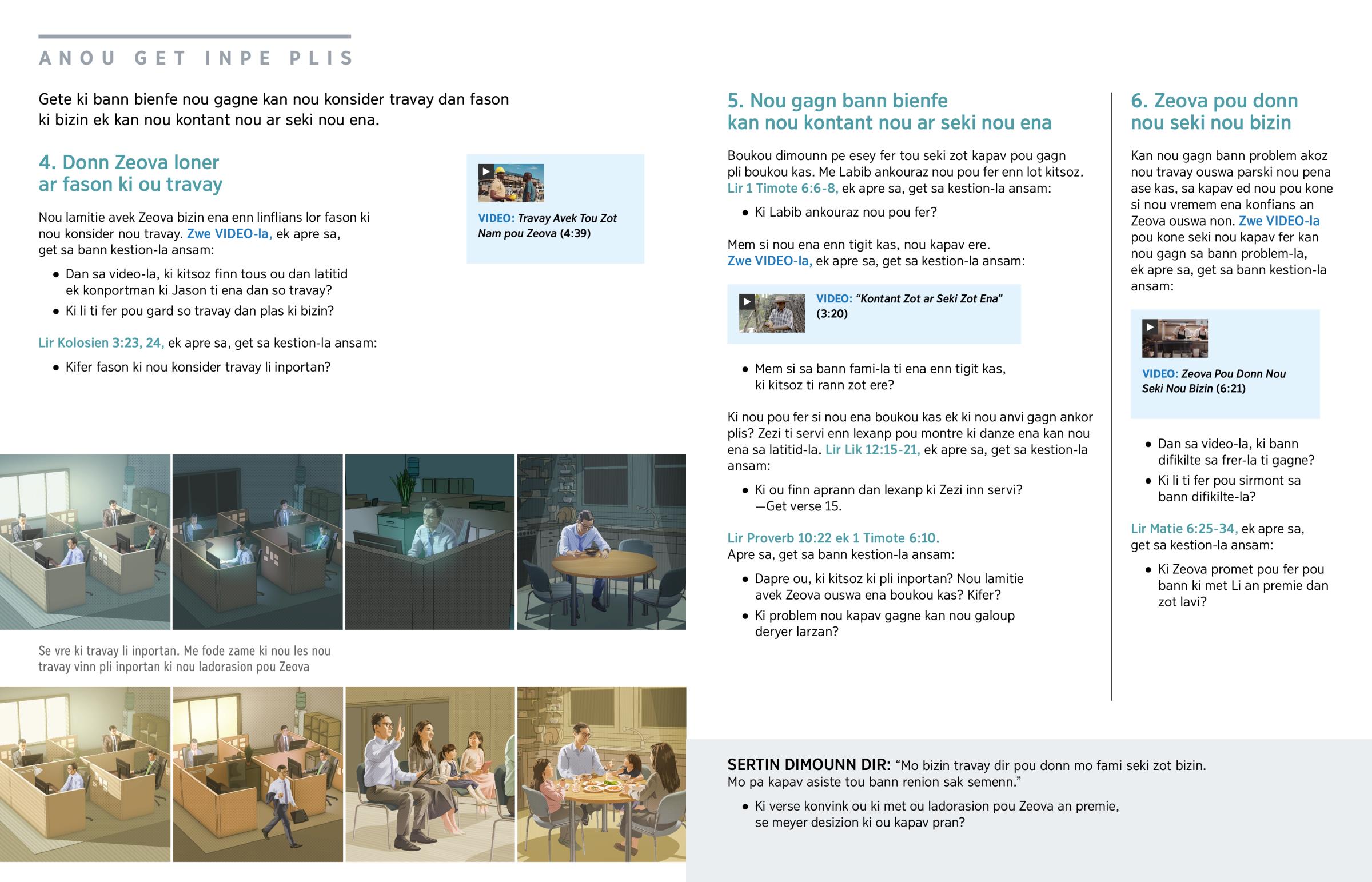 ANOU GET INPE PLIS

Gete ki bann bienfe nou gagne kan nou konsider travay dan fason ki bizin ek kan nou kontant nou ar seki nou ena.

4. Donn Zeova loner ar fason ki ou travay

Nou lamitie avek Zeova bizin ena enn linflians lor fason ki nou konsider nou travay. Zwe VIDEO-la, ek apre sa, get sa bann kestion-la ansam:

• Dan sa video-la, ki kitsoz finn tous ou dan latitid ek konportman ki Jason ti ena dan so travay?

• Ki li ti fer pou gard so travay dan plas ki bizin?

Lir Kolosien 3:23, 24, ek apre sa, get sa kestion-la ansam:

• Kifer fason ki nou konsider travay li inportan?

VIDEO: Travay Avek Tou Zot Nam pou Zeova (4:39)

Se vre ki travay li inportan. Me fode zame ki nou les nou travay vinn pli inportan ki nou ladorasion pou Zeova

5. Nou gagn bann bienfe kan nou kontant nou ar seki nou ena

Boukou dimounn pe esey fer tou seki zot kapav pou gagn pli boukou kas. Me Labib ankouraz nou pou fer enn lot kitsoz. Lir 1 Timote 6:6-8, ek apre sa, get sa kestion-la ansam:

• Ki Labib ankouraz nou pou fer?

Mem si nou ena enn tigit kas, nou kapav ere. Zwe VIDEO-la, ek apre sa, get sa kestion-la ansam:

VIDEO: “Kontant Zot ar Seki Zot Ena” (3:20)

• Mem si sa bann fami-la ti ena enn tigit kas, ki kitsoz ti rann zot ere?

Ki nou pou fer si nou ena boukou kas ek ki nou anvi gagn ankor plis? Zezi ti servi enn lexanp pou montre ki danze ena kan nou ena sa latitid-la. Lir Lik 12:15-21, ek apre sa, get sa kestion-la ansam:

• Ki ou finn aprann dan lexanp ki Zezi inn servi? —Get verse 15.

Lir Proverb 10:22 ek 1 Timote 6:10. Apre sa, get sa bann kestion-la ansam:

• Dapre ou, ki kitsoz ki pli inportan? Nou lamitie avek Zeova ouswa ena boukou kas? Kifer?

• Ki problem nou kapav gagne kan nou galoup deryer larzan?

6. Zeova pou donn nou seki nou bizin

Kan nou gagn bann problem akoz nou travay ouswa parski nou pena ase kas, sa kapav ed nou pou kone si nou vremem ena konfians an Zeova ouswa non. Zwe VIDEO-la pou kone seki nou kapav fer kan nou gagn sa bann problem-la, ek apre sa, get sa bann kestion-la ansam:

VIDEO: Zeova Pou Donn Nou Seki Nou Bizin (6:21)

• Dan sa video-la, ki bann difikilte sa frer-la ti gagne?

• Ki li ti fer pou sirmont sa bann difikilte-la?

Lir Matie 6:25-34, ek apre sa, get sa kestion-la ansam:

• Ki Zeova promet pou fer pou bann ki met Li an premie dan zot lavi?

SERTIN DIMOUNN DIR: “Mo bizin travay dir pou donn mo fami seki zot bizin. Mo pa kapav asiste tou bann renion sak semenn.”

• Ki verse konvink ou ki met ou ladorasion pou Zeova an premie, se meyer desizion ki ou kapav pran?