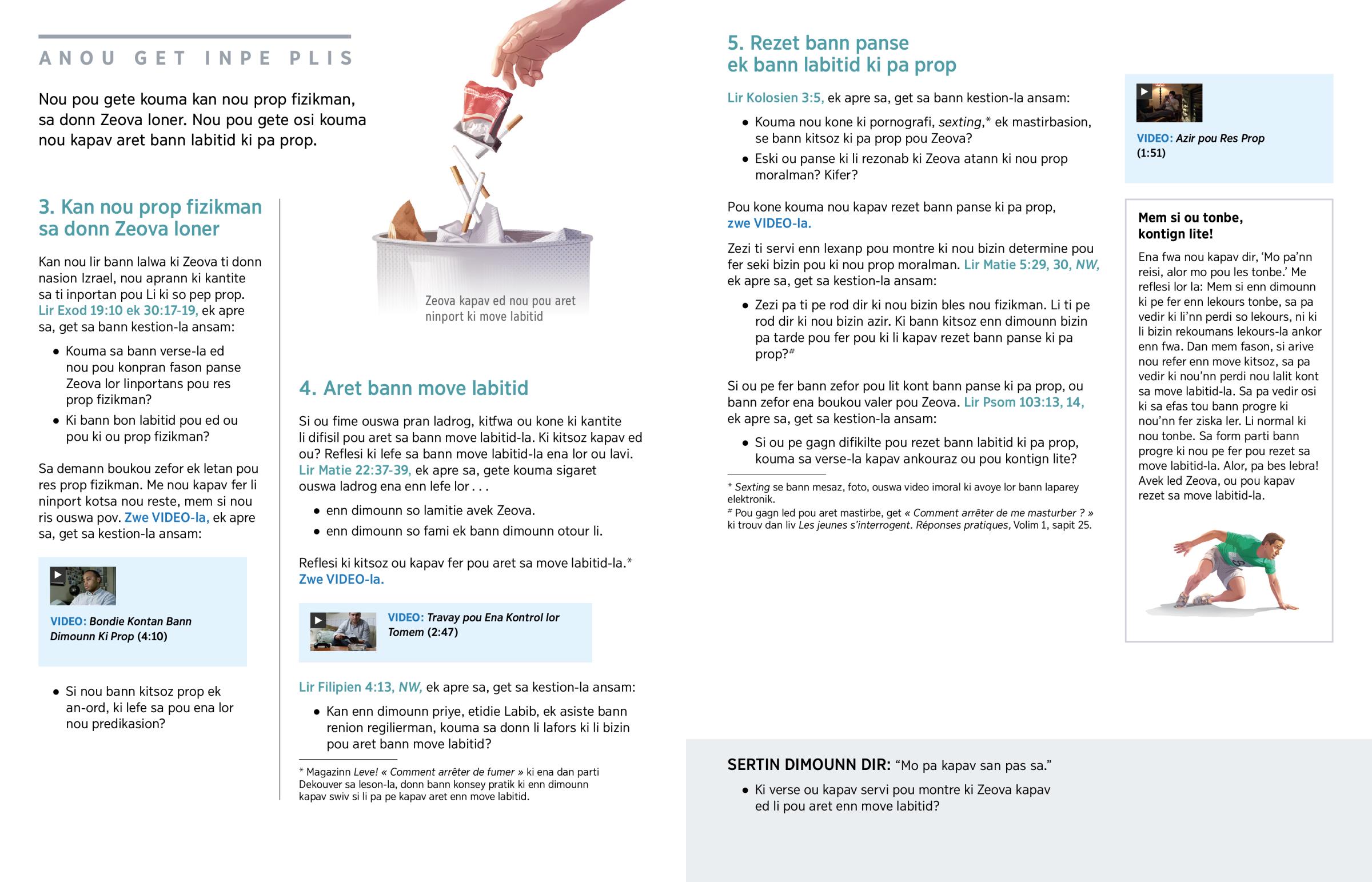 ANOU GET INPE PLIS

Nou pou gete kouma kan nou prop fizikman, sa donn Zeova loner. Nou pou gete osi kouma nou kapav aret bann labitid ki pa prop.

3. Kan nou prop fizikman sa donn Zeova loner

Kan nou lir bann lalwa ki Zeova ti donn nasion Izrael, nou aprann ki kantite sa ti inportan pou Li ki so pep prop. Lir Exod 19:10 ek 30:17-19, ek apre sa, get sa bann kestion-la ansam:

• Kouma sa bann verse-la ed nou pou konpran fason panse Zeova lor linportans pou res prop fizikman?
• Ki bann bon labitid pou ed ou pou ki ou prop fizikman?

Sa demann boukou zefor ek letan pou res prop fizikman. Me nou kapav fer li ninport kotsa nou reste, mem si nou ris ouswa pov. Zwe VIDEO-la, ek apre sa, get sa kestion-la ansam:

VIDEO: Bondie Kontan Bann Dimounn Ki Prop (4:10)

• Si nou bann kitsoz prop ek an-ord, ki lefe sa pou ena lor nou predikasion?

Zeova kapav ed nou pou aret ninport ki move labitid

4. Aret bann move labitid

Si ou fime ouswa pran ladrog, kitfwa ou kone ki kantite li difisil pou aret sa bann move labitid-la. Ki kitsoz kapav ed ou? Reflesi ki lefe sa bann move labitid-la ena lor ou lavi. Lir Matie 22:37-39, ek apre sa, gete kouma sigaret ouswa ladrog ena enn lefe lor . . .

• enn dimounn so lamitie avek Zeova.
• enn dimounn so fami ek bann dimounn otour li.

Reflesi ki kitsoz ou kapav fer pou aret sa move labitid-la.* Zwe VIDEO-la.

VIDEO: Travay pou Ena Kontrol lor Tomem (2:47)

Lir Filipien 4:13, NW, ek apre sa, get sa kestion-la ansam:

• Kan enn dimounn priye, etidie Labib, ek asiste bann renion regilierman, kouma sa donn li lafors ki li bizin pou aret bann move labitid?

* Magazinn Leve! « Comment arrêter de fumer » ki ena dan parti Dekouver sa leson-la, donn bann konsey pratik ki enn dimounn kapav swiv si li pa pe kapav aret enn move labitid.

5. Rezet bann panse ek bann labitid ki pa prop

Lir Kolosien 3:5, ek apre sa, get sa bann kestion-la ansam:

• Kouma nou kone ki pornografi, sexting,* ek mastirbasion, se bann kitsoz ki pa prop pou Zeova?
• Eski ou panse ki li rezonab ki Zeova atann ki nou prop moralman? Kifer?

Pou kone kouma nou kapav rezet bann panse ki pa prop, zwe VIDEO-la.

Zezi ti servi enn lexanp pou montre ki nou bizin determine pou fer seki bizin pou ki nou prop moralman. Lir Matie 5:29, 30, NW, ek apre sa, get sa kestion-la ansam:

• Zezi pa ti pe rod dir ki nou bizin bles nou fizikman. Li ti pe rod dir ki nou bizin azir. Ki bann kitsoz enn dimounn bizin pa tarde pou fer pou ki li kapav rezet bann panse ki pa prop?#

Si ou pe fer bann zefor pou lit kont bann panse ki pa prop, ou bann zefor ena boukou valer pou Zeova. Lir Psom 103:13, 14, ek apre sa, get sa kestion-la ansam:

• Si ou pe gagn difikilte pou rezet bann labitid ki pa prop, kouma sa verse-la kapav ankouraz ou pou kontign lite?

* Sexting se bann mesaz, foto, ouswa video imoral ki avoye lor bann laparey elektronik.
# Pou gagn led pou aret mastirbe, get « Comment arrêter de me masturber ? » ki trouv dan liv Les jeunes s'interrogent. Réponses pratiques, Volim 1, sapit 25.

VIDEO: Azir pou Res Prop (1:51)

Mem si ou tonbe, kontign lite!

Ena fwa nou kapav dir, 'Mo pa'nn reisi, alor mo pou les tonbe.' Me reflesi lor la: Mem si enn dimounn ki pe fer enn lekours tonbe, sa pa vedir ki li'nn perdi so lekours, ni ki li bizin rekoumans lekours-la ankor enn fwa. Dan mem fason, si arive nou refer enn move kitsoz, sa pa vedir ki nou'nn perdi nou lalit kont sa move labitid-la. Sa pa vedir osi ki sa efas tou bann progre ki nou'nn fer ziska ler. Li normal ki nou tonbe. Sa form parti bann progre ki nou pe fer pou rezet sa move labitid-la. Alor, pa bes lebra! Avek led Zeova, ou pou kapav rezet sa move labitid-la.

SERTIN DIMOUNN DIR: "Mo pa kapav san pas sa."

• Ki verse ou kapav servi pou montre ki Zeova kapav ed li pou aret enn move labitid?