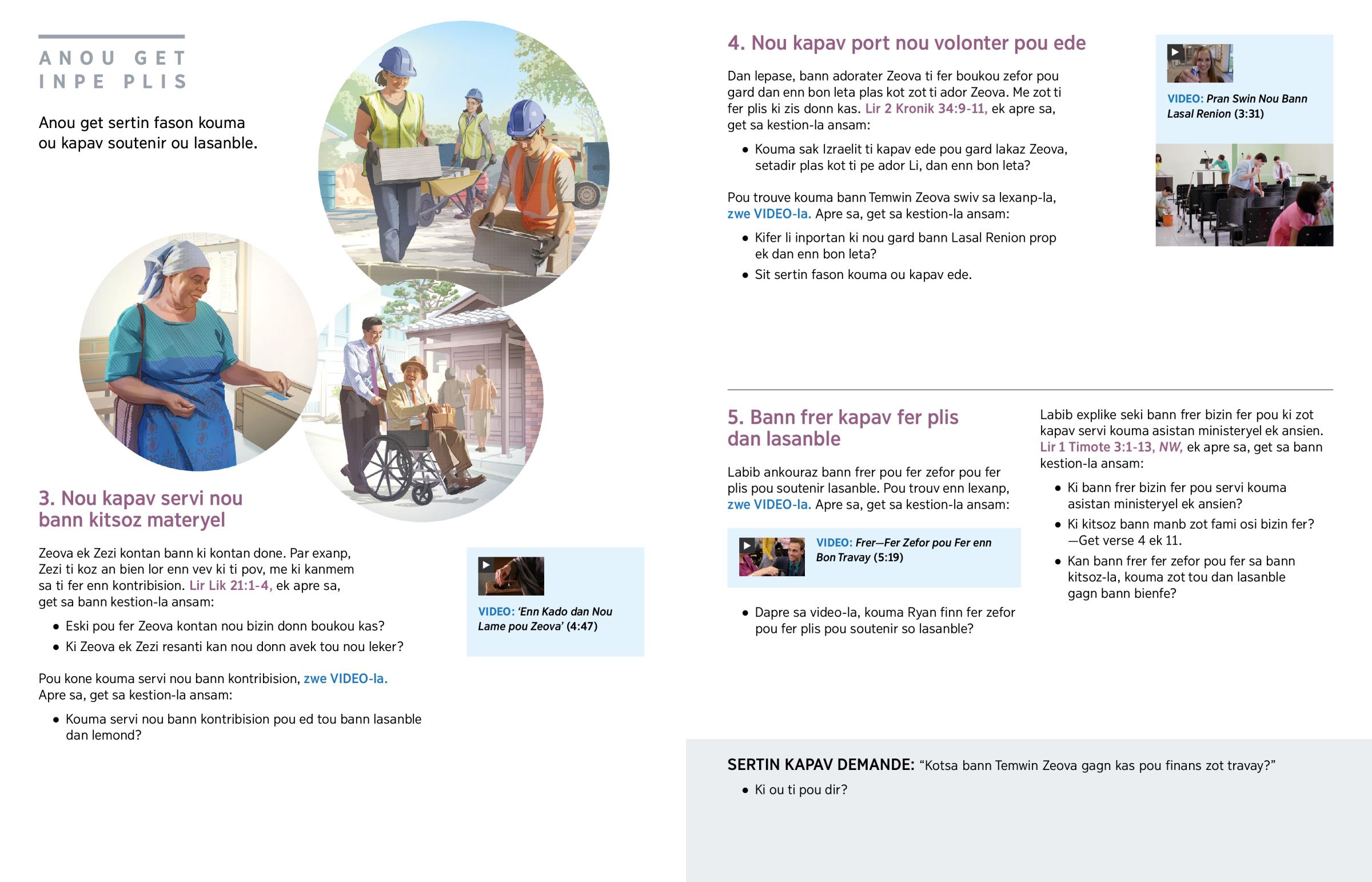 ANOU GET INPE PLIS

Anou get sertin fason kouma ou kapav soutenir ou lasanble.

3. Nou kapav servi nou bann kitsoz materyel

Zeova ek Zezi kontan bann ki kontan done. Par exanp, Zezi ti koz an bien lor enn vev ki ti pov, me ki kanmem sa ti fer enn kontribision. Lir Lik 21:1-4, ek apre sa, get sa bann kestion-la ansam:

• Eski pou fer Zeova kontan nou bizin donn boukou kas?
• Ki Zeova ek Zezi resanti kan nou donn avek tou nou leker?

Pou kone kouma servi nou bann kontribision, zwe VIDEO-la. Apre sa, get sa kestion-la ansam:

• Kouma servi nou bann kontribision pou ed tou bann lasanble dan lemond?

VIDEO: 'Enn Kado dan Nou Lame pou Zeova' (4:47)

4. Nou kapav port nou volonter pou ede

Dan lepase, bann adorater Zeova ti fer boukou zefor pou gard dan enn bon leta plas kot zot ti ador Zeova. Me zot ti fer plis ki zis donn kas. Lir 2 Kronik 34:9-11, ek apre sa, get sa kestion-la ansam:

• Kouma sak Izraelit ti kapav ede pou gard lakaz Zeova, setadir plas kot ti pe ador Li, dan enn bon leta?

Pou trouve kouma bann Temwin Zeova swiv sa lexanp-la, zwe VIDEO-la. Apre sa, get sa kestion-la ansam:

• Kifer li inportan ki nou gard bann Lasal Renion prop ek dan enn bon leta?
• Sit sertin fason kouma ou kapav ede.

VIDEO: Pran Swin Nou Bann Lasal Renion (3:31)

5. Bann frer kapav fer plis dan lasanble

Labib ankouraz bann frer pou fer zefor pou fer plis pou soutenir lasanble. Pou trouv enn lexanp, zwe VIDEO-la. Apre sa, get sa kestion-la ansam:

VIDEO: Frer—Fer Zefor pou Fer enn Bon Travay (5:19)

• Dapre sa video-la, kouma Ryan finn fer zefor pou fer plis pou soutenir so lasanble?

Labib explike seki bann frer bizin fer pou ki zot kapav servi kouma asistan ministeryel ek ansien. Lir 1 Timote 3:1-13, NW, ek apre sa, get sa bann kestion-la ansam:

• Ki bann frer bizin fer pou servi kouma asistan ministeryel ek ansien?
• Ki kitsoz bann manb zot fami osi bizin fer? —Get verse 4 ek 11.
• Kan bann frer fer zefor pou fer sa bann kitsoz-la, kouma zot tou dan lasanble gagn bann bienfe?

SERTIN KAPAV DEMANDE: "Kotsa bann Temwin Zeova gagn kas pou finans zot travay?"

• Ki ou ti pou dir?