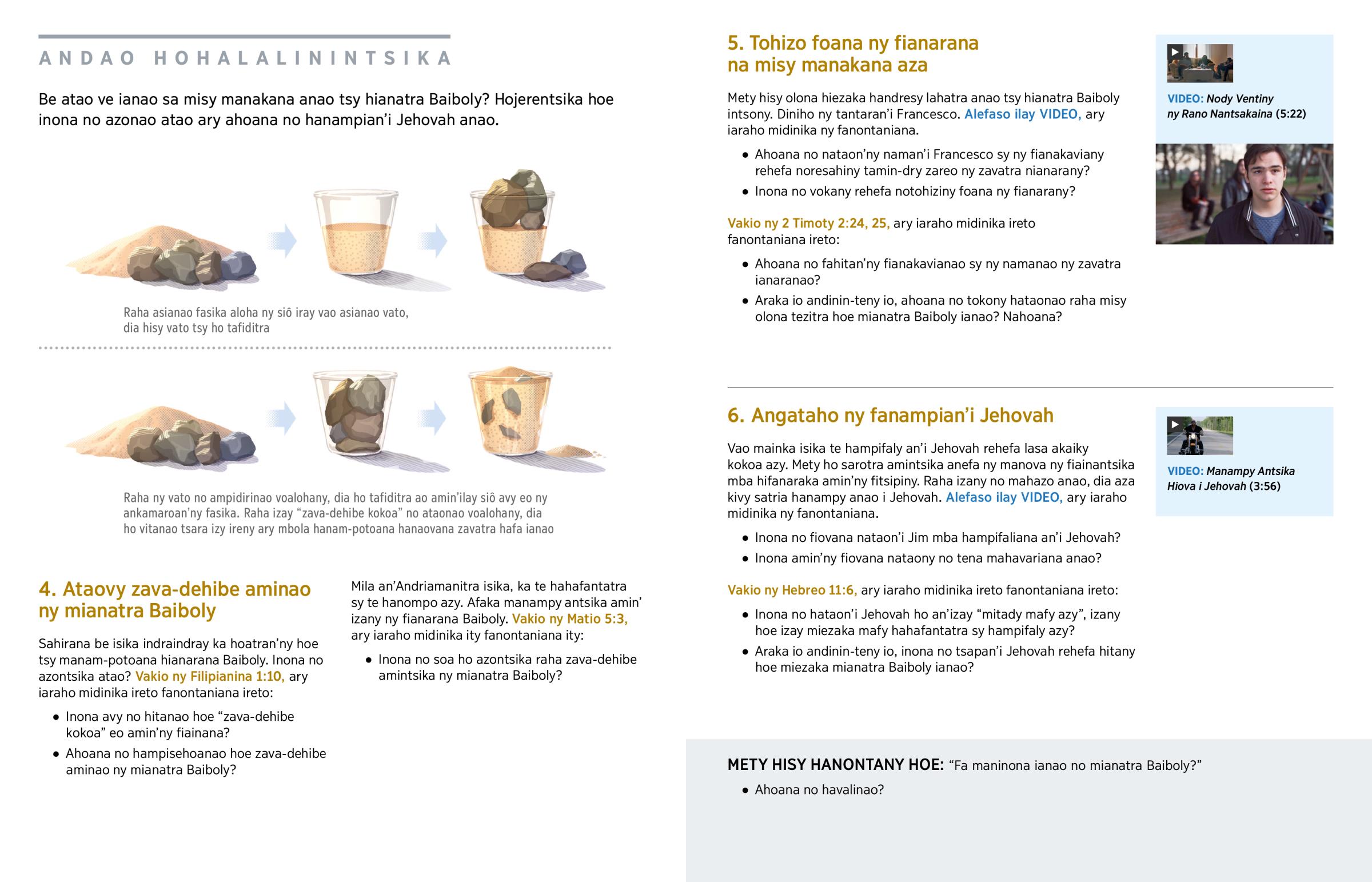 ANDAO HOHALALININTSIKA

Be atao ve ianao sa misy manakana anao tsy hianatra Baiboly? Hojerentsika hoe inona no azonao atao ary ahoana no hanampian'i Jehovah anao.

Raha asianao fasika aloha ny siô iray vao asianao vato, dia hisy vato tsy ho tafiditra

Raha ny vato no ampidirinao voalohany, dia ho tafiditra ao amin'ilay siô avy eo ny ankamaroan'ny fasika. Raha izay "zava-dehibe kokoa" no ataonao voalohany, dia ho vitanao tsara izy ireny ary mbola hanam-potoana hanaovana zavatra hafa ianao

4. Ataovy zava-dehibe aminao ny mianatra Baiboly

Sahirana be isika indraindray ka hoatran'ny hoe tsy manam-potoana hianarana Baiboly. Inona no azontsika atao? Vakio ny Filipianina 1:10, ary iaraho midinika ireto fanontaniana ireto:

• Inona avy no hitanao hoe "zava-dehibe kokoa" eo amin'ny fiainana?
• Ahoana no hampisehoanao hoe zava-dehibe aminao ny mianatra Baiboly?

Mila an'Andriamanitra isika, ka te hahafantatra sy te hanompo azy. Afaka manampy antsika amin' izany ny fianarana Baiboly. Vakio ny Matio 5:3, ary iaraho midinika ity fanontaniana ity:

• Inona no soa ho azontsika raha zava-dehibe amintsika ny mianatra Baiboly?

5. Tohizo foana ny fianarana na misy manakana aza

Mety hisy olona hiezaka handresy lahatra anao tsy hianatra Baiboly intsony. Diniho ny tantaran'i Francesco. Alefaso ilay VIDEO, ary iaraho midinika ny fanontaniana.

• Ahoana no nataon'ny naman'i Francesco sy ny fianakaviany rehefa noresahiny tamin-dry zareo ny zavatra nianarany?
• Inona no vokany rehefa notohiziny foana ny fianarany?

Vakio ny 2 Timoty 2:24, 25, ary iaraho midinika ireto fanontaniana ireto:

• Ahoana no fahitan'ny fianakavianao sy ny namanao ny zavatra ianaranao?
• Araka io andinin-teny io, ahoana no tokony hataonao raha misy olona tezitra hoe mianatra Baiboly ianao? Nahoana?

VIDEO: Nody Ventiny ny Rano Nantsakaina (5:22)

6. Angataho ny fanampian'i Jehovah

Vao mainka isika te hampifaly an'i Jehovah rehefa lasa akaiky kokoa azy. Mety ho sarotra amintsika anefa ny manova ny fiainantsika mba hifanaraka amin'ny fitsipiny. Raha izany no mahazo anao, dia aza kivy satria hanampy anao i Jehovah. Alefaso ilay VIDEO, ary iaraho midinika ny fanontaniana.

• Inona no fiovana nataon'i Jim mba hampifaliana an'i Jehovah?
• Inona amin'ny fiovana nataony no tena mahavariana anao?

Vakio ny Hebreo 11:6, ary iaraho midinika ireto fanontaniana ireto:

• Inona no hataon'i Jehovah ho an'izay "mitady mafy azy", izany hoe izay miezaka mafy hahafantatra sy hampifaly azy?
• Araka io andinin-teny io, inona no tsapan'i Jehovah rehefa hitany hoe miezaka mianatra Baiboly ianao?

VIDEO: Manampy Antsika Hiova i Jehovah (3:56)

METY HISY HANONTANY HOE: "Fa maninona ianao no mianatra Baiboly?"

• Ahoana no havalinao?