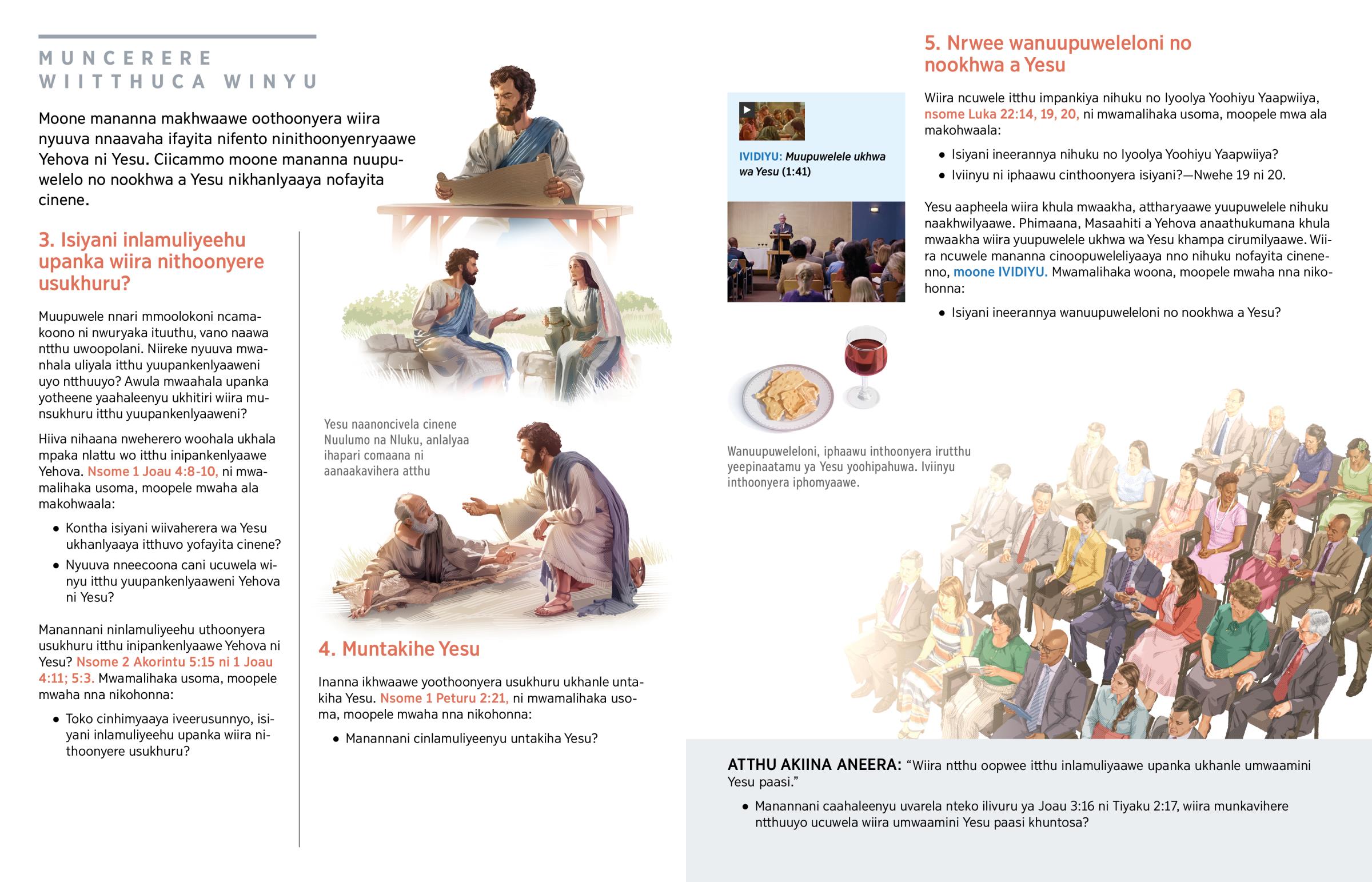 MUNCERERE WIITTHUCA WINYU

Moone mananna makhwaawe oothoonyera wiira nyuuva nnaavaha ifayita nifento ninithoonyenryaawe Yehova ni Yesu. Ciicammo moone mananna nuupuwelelo no nookhwa a Yesu nikhanlyaaya nofayita cinene.

3. Isiyani inlamuliyeehu upanka wiira nithoonyere usukhuru?

Muupuwele nnari mmoolokoni ncamakoono ni nwuryaka ituuthu, vano naawa ntthu uwoopolani. Niireke nyuuva mwanhala uliyala itthu yuupankenlyaaweni uyo ntthuuyo? Awula mwaahala upanka yotheene yaahaleenyu ukhitiri wiira munsukhuru itthu yuupankenlyaaweni?

Hiiva nihaana nweherero woohala ukhala mpaka nlattu wo itthu inipankenlyaawe Yehova. Nsome 1 Joau 4:8-10, ni mwamalihaka usoma, moopele mwaha ala makohwaala:

• Kontha isiyani wiivaherera wa Yesu ukhanlyaaya itthuvo yofayita cinene?
• Nyuuva nneecoona cani ucuwela winyu itthu yuupankenlyaaweni Yehova ni Yesu?

Manannani ninlamuliyeehu uthoonyera usukhuru itthu inipankenlyaawe Yehova ni Yesu? Nsome 2 Akorintu 5:15 ni 1 Joau 4:11; 5:3. Mwamalihaka usoma, moopele mwaha nna nikohonna:

• Toko cinhimyaaya iveerusunnyo, isiyani inlamuliyeehu upanka wiira nithoonyere usukhuru?

Yesu naanoncivela cinene Nuulumo na Nluku, anlalyaa ihapari comaana ni aanaakavihera atthu

4. Muntakihe Yesu

Inanna ikhwaawe yoothoonyera usukhuru ukhanle untakiha Yesu. Nsome 1 Peturu 2:21, ni mwamalihaka usoma, moopele mwaha nna nikohonna:

• Manannani cinlamuliyeenyu untakiha Yesu?

5. Nrwee wanuupuweleloni no nookhwa a Yesu

IVIDIYU: Muupuwelele ukhwa wa Yesu (1:41)

Wiira ncuwele itthu impankiya nihuku no Iyoolya Yoohiyu Yaapwiiya, nsome Luka 22:14, 19, 20, ni mwamalihaka usoma, moopele mwa ala makohwaala:

• Isiyani ineerannya nihuku no Iyoolya Yoohiyu Yaapwiiya?
• Iviinyu ni iphaawu cinthoonyera isiyani?—Nwehe 19 ni 20.

Yesu aapheela wiira khula mwaakha, attharyaawe yuupuwelele nihuku naakhwilyaawe. Phimaana, Masaahiti a Yehova anaathukumana khula mwaakha wiira yuupuwelele ukhwa wa Yesu khampa cirumilyaawe. Wiira ncuwele mananna cinoopuweleliyaaya nno nihuku nofayita cinenenno, moone IVIDIYU. Mwamalihaka woona, moopele mwaha nna nikohonna:

• Isiyani ineerannya wanuupuweleloni no nookhwa a Yesu?

Wanuupuweleloni, iphaawu inthoonyera irutthu yeepinaatamu ya Yesu yoohipahuwa. Iviinyu inthoonyera iphomyaawe.

ATTHU AKIINA ANEERA: “Wiira ntthu oopwee itthu inlamuliyaawe upanka ukhanle umwaamini Yesu paasi.”

• Manannani caahaleenyu uvarela nteko ilivuru ya Joau 3:16 ni Tiyaku 2:17, wiira munkavihere ntthuuyo ucuwela wiira umwaamini Yesu paasi khuntosa?