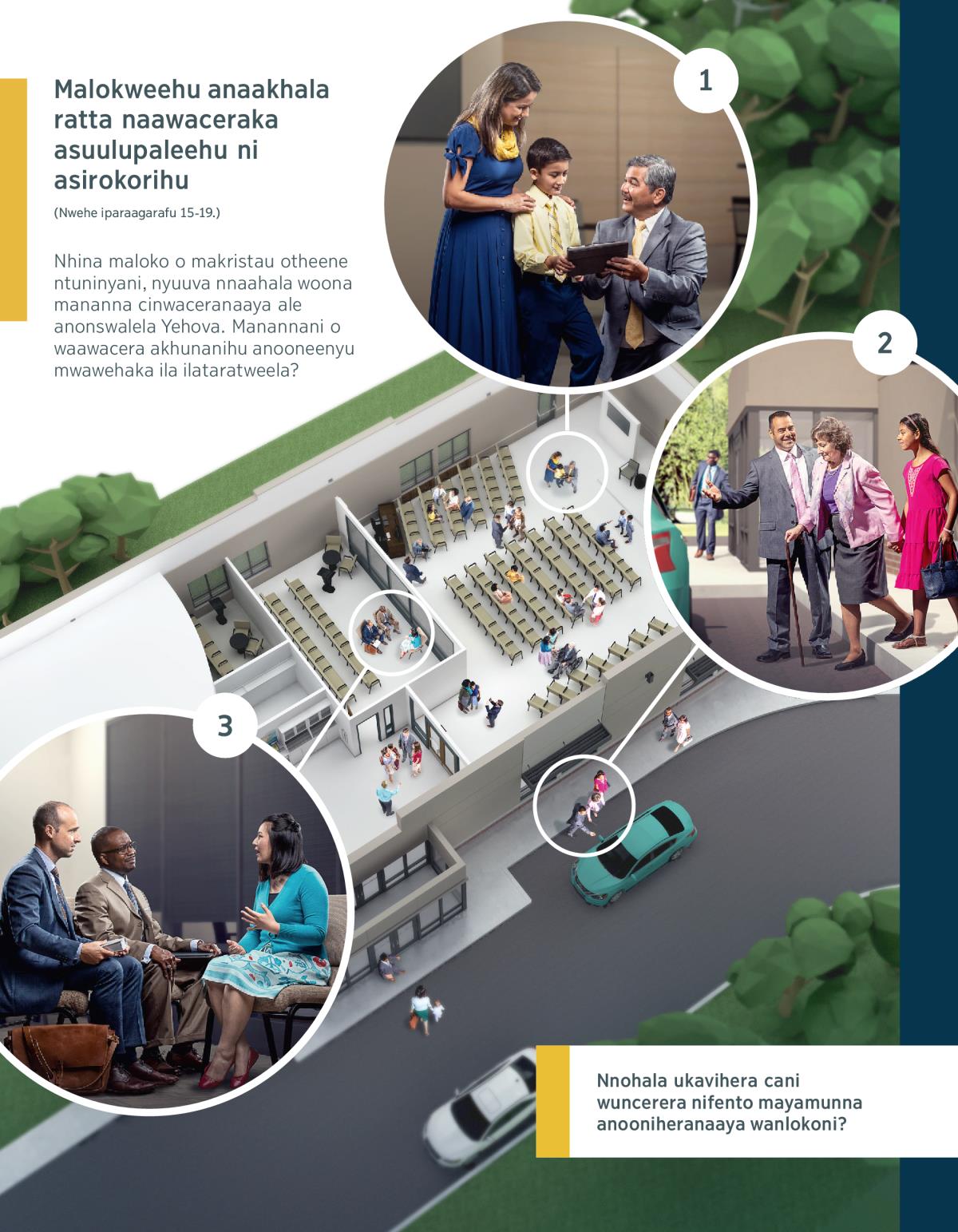 Malokweehu anaakhala ratta naawaceraka asuulupaleehu ni asirokorihu

(Nwehe iparaagarafu 15-19.)

Nhina maloko o makristau otheene ntuninyani, nyuuva nnaahala woona mananna cinwaceranaaya ale anonswalela Yehova. Manannani o waawacera akhunanihu anooneenyu mwawehaka ila ilataratweela?

1

2

3

Nnohala ukavihera cani wuncerera nifento mayamunna anooniheranaaya wanlokoni?