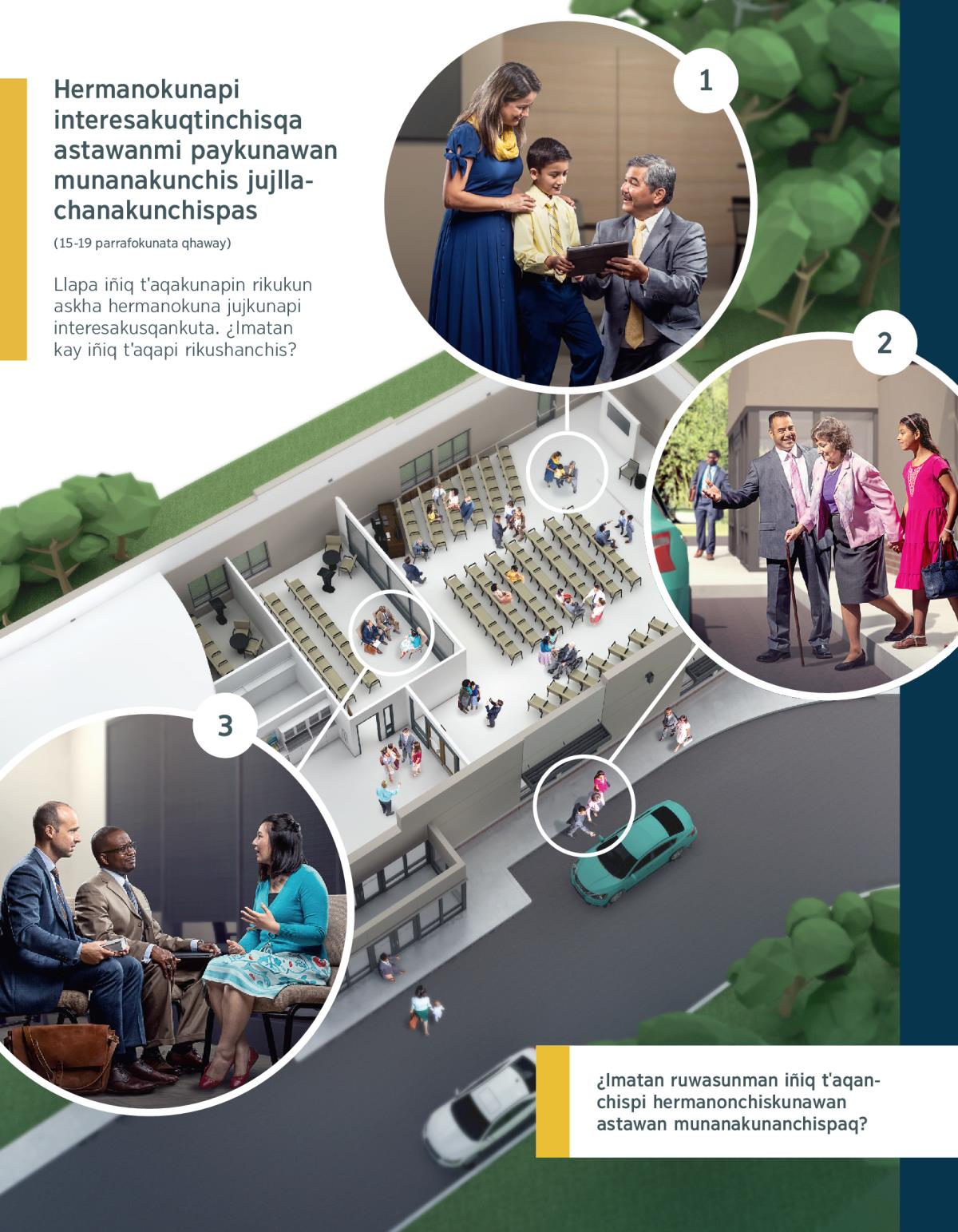 Hermanokunapi interesakuqtinchisqa astawanmi paykunawan munanakunchis jujllachanakunchispas

(15-19 parrafokunata qhaway)

Llapa iñiq t'aqakunapin rikukun askha hermanokuna jujkunapi interesakusqankuta. ¿Imatan kay iñiq t'aqapi rikushanchis?

1

2

3

¿Imatan ruwasunman iñiq t'aqanchispi hermanonchiskunawan astawan munanakunanchispaq?