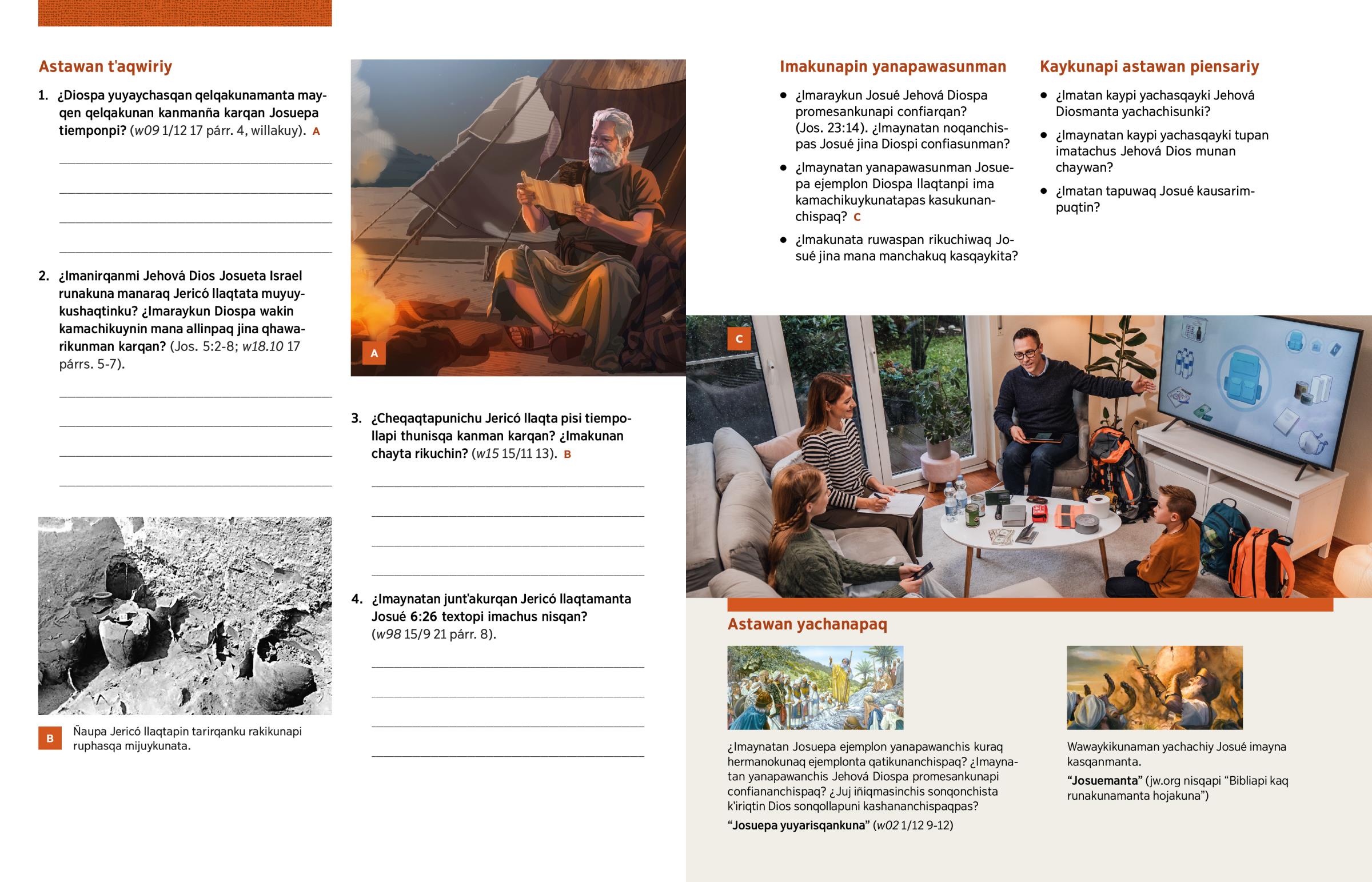 Astawan t'aqwiriy

1. ¿Diospa yuyaychasqan qelqakunamanta mayqen qelqakunan kanmanña karqan Josuepa tiemponpi? (w09 1/12 17 párr. 4, willakuy). A

2. ¿Imanirqanmi Jehová Dios Josueta Israel runakuna manaraq Jericó llaqtata muyuykushaqtinku? ¿Imaraykun Diospa wakin kamachikuynin mana allinpaq jina qhawarikunman karqan? (Jos. 5:2-8; w18.10 17 párrs. 5-7).

B Ñaupa Jericó llaqtapin tarirqanku rakikunapi ruphasqa mijuykunata.

A

3. ¿Cheqaqtapunichu Jericó llaqta pisi tiempollapi thunisqa kanman karqan? ¿Imakunan chayta rikuchin? (w15 15/11 13). B

4. ¿Imaynatan junt'akurqan Jericó llaqtamanta Josué 6:26 textopi imachus nisqan? (w98 15/9 21 párr. 8).

Imakunapin yanapawasunman

• ¿Imaraykun Josué Jehová Diospa promesankunapi confiarqan? (Jos. 23:14). ¿Imaynatan noqanchispas Josué jina Diospi confiasunman?
• ¿Imaynatan yanapawasunman Josuepa ejemplon Diospa llaqtanpi ima kamachikuykunatapas kasukunanchispaq? C
• ¿Imakunata ruwaspan rikuchiwaq Josué jina mana manchakuq kasqaykita?

Kaykunapi astawan piensariy

• ¿Imatan kaypi yachasqayki Jehová Diosmanta yachachisunki?
• ¿Imaynatan kaypi yachasqayki tupan imatachus Jehová Dios munan chaywan?
• ¿Imatan tapuwaq Josué kausarimpuqtin?

C

Astawan yachanapaq

¿Imaynatan Josuepa ejemplon yanapawanchis kuraq hermanokunaq ejemplonta qatikunanchispaq? ¿Imaynatan yanapawanchis Jehová Diospa promesankunapi confiananchispaq? ¿Juj iñiqmasinchis sonqonchista k'iriqtin Dios sonqollapuni kashananchispaqpas?
"Josuepa yuyarisqankuna" (w02 1/12 9-12)

Wawaykikunaman yachachiy Josué imayna kasqanmanta.
"Josuemanta" (jw.org nisqapi "Bibliapi kaq runakunamanta hojakuna")