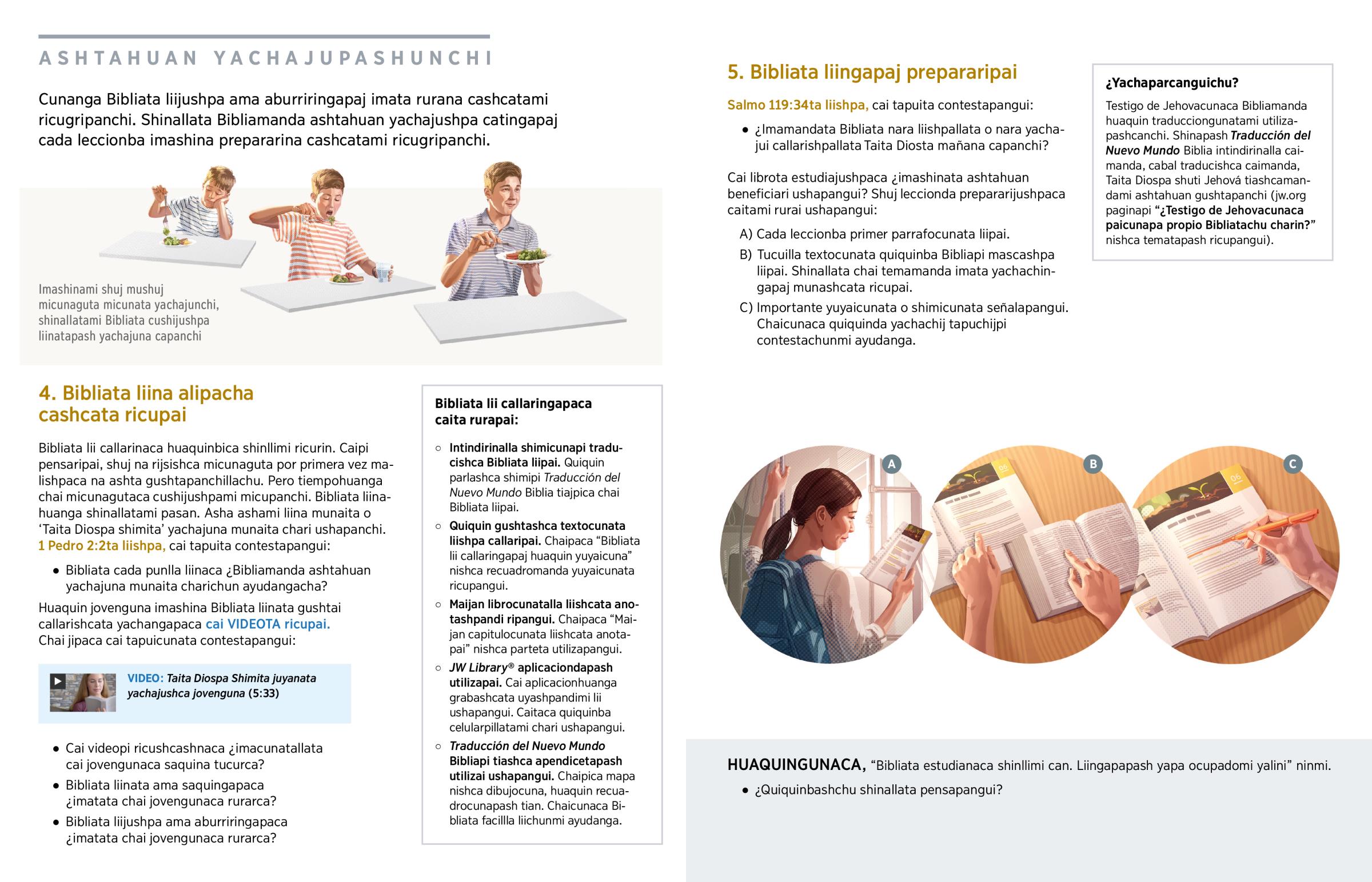 ASHTAHUAN YACHAJUPASHUNCHI

Cunanga Bibliata liijushpa ama aburriringapaj imata rurana cashcatami ricugripanchi. Shinallata Bibliamanda ashtahuan yachajushpa catingapaj cada leccionba imashina prepararina cashcatami ricugripanchi.

Imashinami shuj mushuj micunaguta micunata yachajunchi, shinallatami Bibliata cushijushpa liinatapash yachajuna capanchi

4. Bibliata liina alipacha cashcata ricupai

Bibliata lii callarinaca huaquinbica shinllimi ricurin. Caipi pensaripai, shuj na rijsishca micunaguta por primera vez malishpaca na ashta gushtapanchillachu. Pero tiempohuanga chai micunagutaca cushijushpami micupanchi. Bibliata liinahuanga shinallatami pasan. Asha ashami liina munaita o 'Taita Diospa shimita' yachajuna munaita chari ushapanchi. 1 Pedro 2:2ta liishpa, cai tapuita contestapangui:

• Bibliata cada punlla liinaca ¿Bibliamanda ashtahuan yachajuna munaita charichun ayudangacha?

Huaquin jovenguna imashina Bibliata liinata gushtai callarishcata yachangapaca cai VIDEOTA ricupai. Chai jipaca cai tapuicunata contestapangui:

VIDEO: Taita Diospa Shimita juyanata yachajushca jovenguna (5:33)

• Cai videopi ricushcashnaca ¿imacunatallata cai jovengunaca saquina tucurca?
• Bibliata liinata ama saquingapaca ¿imatata chai jovengunaca rurarca?
• Bibliata liijushpa ama aburriringapaca ¿imatata chai jovengunaca rurarca?

Bibliata lii callaringapaca caita rurapai:

○ Intindirinalla shimicunapi traducishca Bibliata liipai. Quiquin parlashca shimipi Traducción del Nuevo Mundo Biblia tiajpica chai Bibliata liipai.
○ Quiquin gushtashca textocunata liishpa callaripai. Chaipaca "Bibliata lii callaringapaj huaquin yuyaicuna" nishca recuadromanda yuyaicunata ricupangui.
○ Maijan librocunatalla liishcata anotashpandi ripangui. Chaipaca "Maijan capitulocunata liishcata anotapai" nishca parteta utilizapangui.
○ JW Library® aplicaciondapash utilizapai. Cai aplicacionhuanga grabashcata uyashpandimi lii ushapangui. Caitaca quiquinba celularpillatami chari ushapangui.
○ Traducción del Nuevo Mundo Bibliapi tiashca apendicetapash utilizai ushapangui. Chaipica mapa nishca dibujocuna, huaquin recuadrocunapash tian. Chaicunaca Bibliata facillla liichunmi ayudanga.

5. Bibliata liingapaj prepararipai

Salmo 119:34ta liishpa, cai tapuita contestapangui:

• ¿Imamandata Bibliata nara liishpallata o nara yachajui callarishpallata Taita Diosta mañana capanchi?

Cai librota estudiajushpaca ¿imashinata ashtahuan beneficiari ushapangui? Shuj leccionda prepararijushpaca caitami rurai ushapangui:

A) Cada leccionba primer parrafocunata liipai.
B) Tucuilla textocunata quiquinba Bibliapi mascashpa liipai. Shinallata chai temamanda imata yachachingapaj munashcata ricupai.
C) Importante yuyaicunata o shimicunata señalapangui. Chaicunaca quiquinda yachachij tapuchijpi contestachunmi ayudanga.

¿Yachaparcanguichu?

Testigo de Jehovacunaca Bibliamanda huaquin traducciongunatami utilizapashcanchi. Shinapash Traducción del Nuevo Mundo Biblia intindirinalla caimanda, cabal traducishca caimanda, Taita Diospa shuti Jehová tiashcamandami ashtahuan gushtapanchi (jw.org paginapi "¿Testigo de Jehovacunaca paicunapa propio Bibliatachu charin?" nishca tematapash ricupangui).

A
B
C

HUAQUINGUNACA, "Bibliata estudianaca shinllimi can. Liingapapash yapa ocupadomi yalini" ninmi.

• ¿Quiquinbashchu shinallata pensapangui?