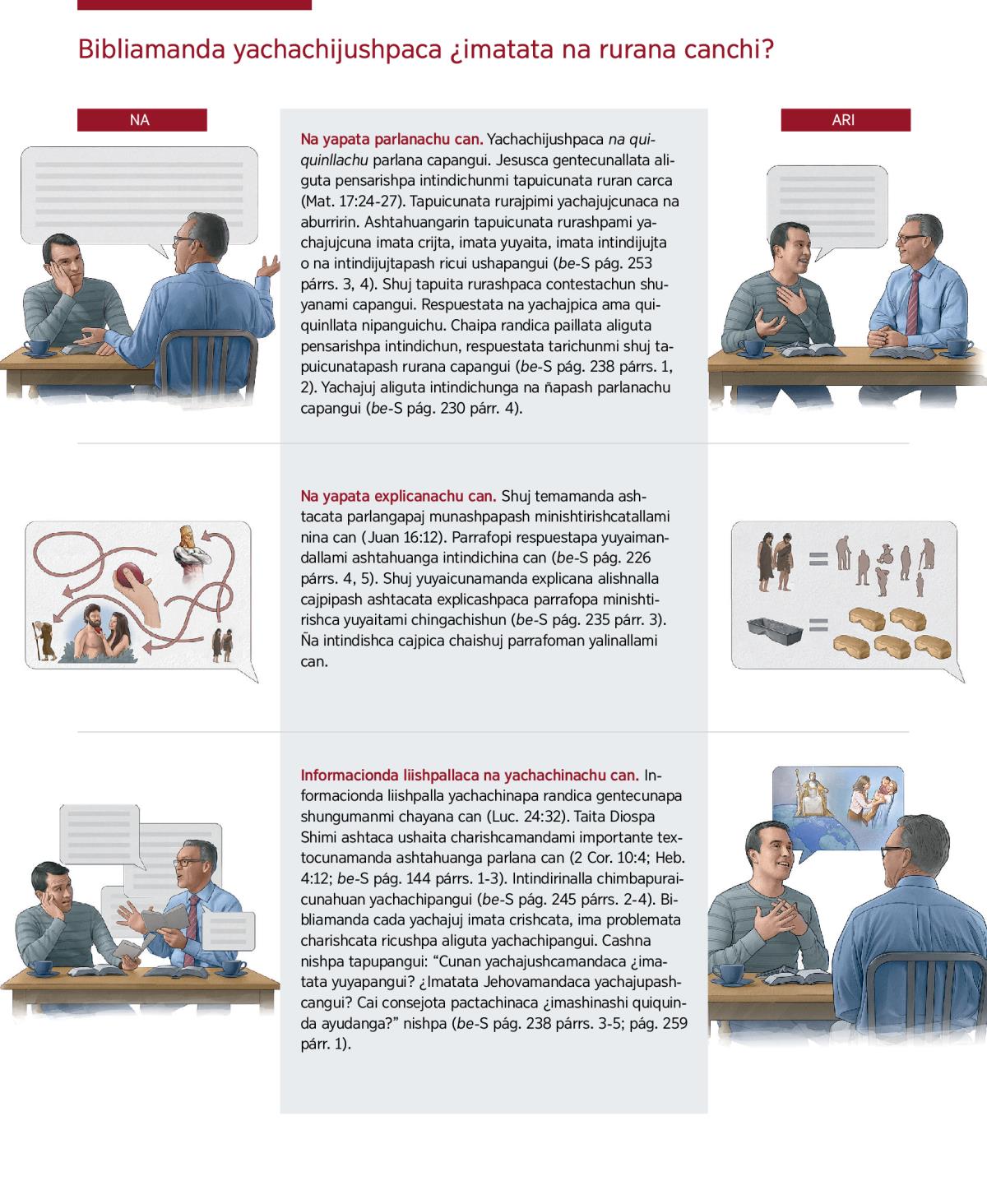 Bibliamanda yachachijushpaca ¿imatata na rurana canchi?

NA

ARI

Na yapata parlanachu can. Yachachijushpaca na quiquinllachu parlana capangui. Jesusca gentecunallata aliguta pensarishpa intindichunmi tapuicunata ruran carca (Mat. 17:24-27). Tapuicunata rurajpimi yachajujcunaca na aburririn. Ashtahuangarin tapuicunata rurashpami yachajujcuna imata crijta, imata yuyaita, imata intindijujta o na intindijujtapash ricui ushapangui (be-S pág. 253 párrs. 3, 4). Shuj tapuita rurashpaca contestachun shuyanami capangui. Respuestata na yachajpica ama quiquinllata nipanguichu. Chaipa randica paillata aliguta pensarishpa intindichun, respuestata tarichunmi shuj tapuicunatapash rurana capangui (be-S pág. 238 párrs. 1, 2). Yachajuj aliguta intindichunga na ñapash parlanachu capangui (be-S pág. 230 párr. 4).

Na yapata explicanachu can. Shuj temamanda ashtacata parlangapaj munashpapash minishtirishcatallami nina can (Juan 16:12). Parrafopi respuestapa yuyaimandallami ashtahuanga intindichina can (be-S pág. 226 párrs. 4, 5). Shuj yuyaicunamanda explicana alishnalla cajpipash ashtacata explicashpaca parrafopa minishtirishca yuyaitami chingachishun (be-S pág. 235 párr. 3). Ña intindishca cajpica chaishuj parrafoman yalinallami can.

Informacionda liishpallaca na yachachinachu can. Informacionda liishpalla yachachinapa randica gentecunapa shungumanmi chayana can (Luc. 24:32). Taita Diospa Shimi ashtaca ushaita charishcamandami importante textocunamanda ashtahuanga parlana can (2 Cor. 10:4; Heb. 4:12; be-S pág. 144 párrs. 1-3). Intindirinalla chimbapuraicunahuan yachachipangui (be-S pág. 245 párrs. 2-4). Bibliamanda cada yachajuj imata crishcata, ima problemata charishcata ricushpa aliguta yachachipangui. Cashna nishpa tapupangui: “Cunan yachajushcamandaca ¿imatata yuyapangui? ¿Imatata Jehovamandaca yachajupashcangui? Cai consejota pactachinaca ¿imashinashi quiquinda ayudanga?” nishpa (be-S pág. 238 párrs. 3-5; pág. 259 párr. 1).