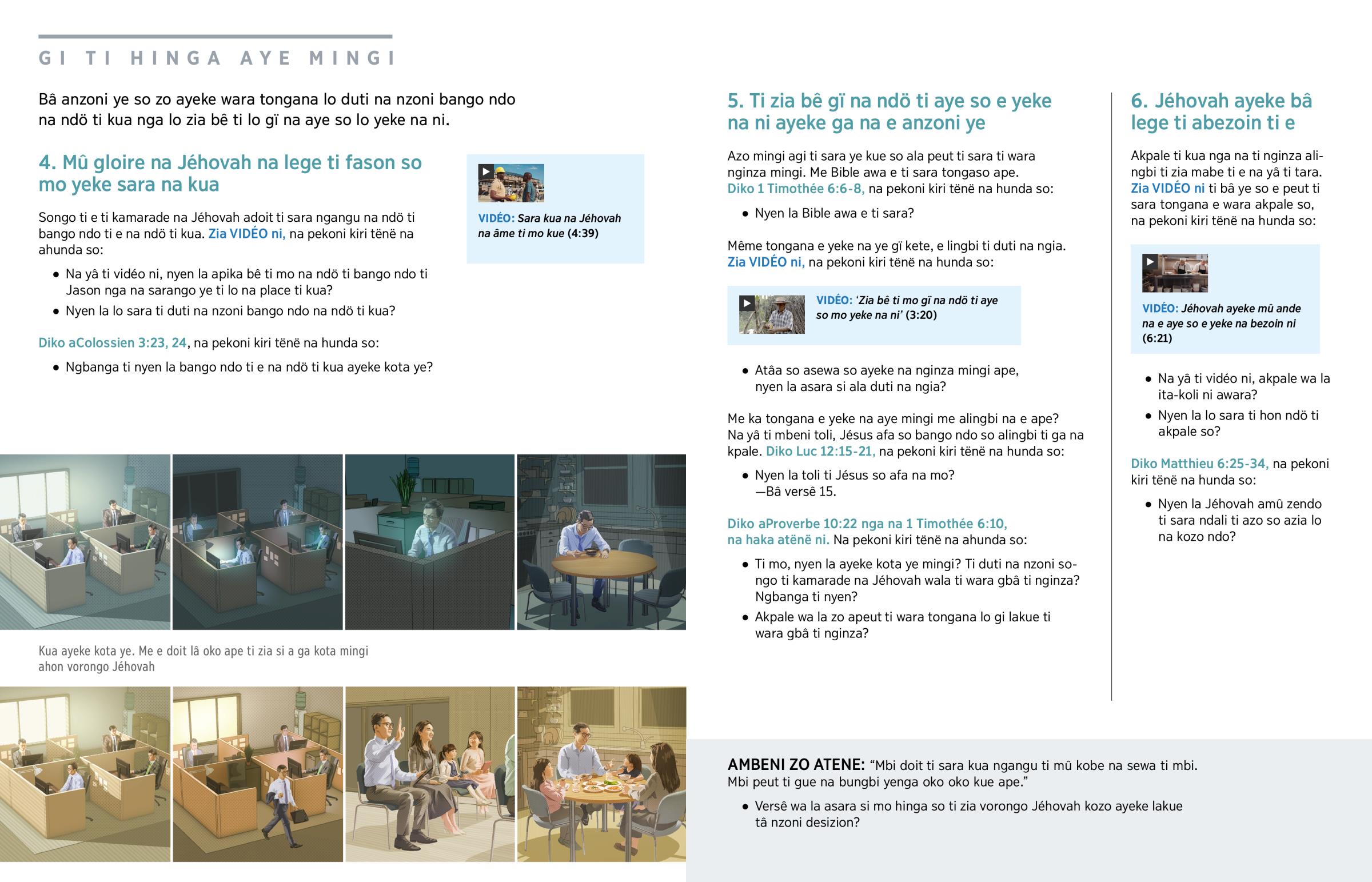 GI TI HINGA AYE MINGI

Bâ anzoni ye so zo ayeke wara tongana lo duti na nzoni bango ndo na ndö ti kua nga lo zia bê ti lo gï na aye so lo yeke na ni.

4. Mû gloire na Jéhovah na lege ti fason so mo yeke sara na kua

Songo ti e ti kamarade na Jéhovah adoit ti sara ngangu na ndö ti bango ndo ti e na ndö ti kua. Zia VIDÉO ni, na pekoni kiri tënë na ahunda so:

• Na yâ ti vidéo ni, nyen la apika bê ti mo na ndö ti bango ndo ti Jason nga na sarango ye ti lo na place ti kua?
• Nyen la lo sara ti duti na nzoni bango ndo na ndö ti kua?

Diko aColossien 3:23, 24, na pekoni kiri tënë na hunda so:

• Ngbanga ti nyen la bango ndo ti e na ndö ti kua ayeke kota ye?

VIDÉO: Sara kua na Jéhovah na âme ti mo kue (4:39)

Kua ayeke kota ye. Me e doit lâ oko ape ti zia si a ga kota mingi ahon vorongo Jéhovah

5. Ti zia bê gï na ndö ti aye so e yeke na ni ayeke ga na e anzoni ye

Azo mingi agi ti sara ye kue so ala peut ti sara ti wara nginza mingi. Me Bible awa e ti sara tongaso ape. Diko 1 Timothée 6:6-8, na pekoni kiri tënë na hunda so:

• Nyen la Bible awa e ti sara?

Même tongana e yeke na ye gï kete, e lingbi ti duti na ngia. Zia VIDÉO ni, na pekoni kiri tënë na hunda so:

VIDÉO: 'Zia bê ti mo gï na ndö ti aye so mo yeke na ni' (3:20)

• Atâa so asewa so ayeke na nginza mingi ape, nyen la asara si ala duti na ngia?

Me ka tongana e yeke na aye mingi me alingbi na e ape? Na yâ ti mbeni toli, Jésus afa so bango ndo so alingbi ti ga na kpale. Diko Luc 12:15-21, na pekoni kiri tënë na hunda so:

• Nyen la toli ti Jésus so afa na mo? —Bâ versê 15.

Diko aProverbe 10:22 nga na 1 Timothée 6:10, na haka atënë ni. Na pekoni kiri tënë na ahunda so:

• Ti mo, nyen la ayeke kota ye mingi? Ti duti na nzoni songo ti kamarade na Jéhovah wala ti wara gbâ ti nginza? Ngbanga ti nyen?
• Akpale wa la zo apeut ti wara tongana lo gi lakue ti wara gbâ ti nginza?

6. Jéhovah ayeke bâ lege ti abezoin ti e

Akpale ti kua nga na ti nginza alingbi ti zia mabe ti e na yâ ti tara. Zia VIDÉO ni ti bâ ye so e peut ti sara tongana e wara akpale so, na pekoni kiri tënë na hunda so:

VIDÉO: Jéhovah ayeke mû ande na e aye so e yeke na bezoin ni (6:21)

• Na yâ ti vidéo ni, akpale wa la ita-koli ni awara?
• Nyen la lo sara ti hon ndö ti akpale so?

Diko Matthieu 6:25-34, na pekoni kiri tënë na hunda so:

• Nyen la Jéhovah amû zendo ti sara ndali ti azo so azia lo na kozo ndo?

AMBENI ZO ATENE: "Mbi doit ti sara kua ngangu ti mû kobe na sewa ti mbi. Mbi peut ti gue na bungbi yenga oko oko kue ape."

• Versê wa la asara si mo hinga so ti zia vorongo Jéhovah kozo ayeke lakue tâ nzoni desizion?