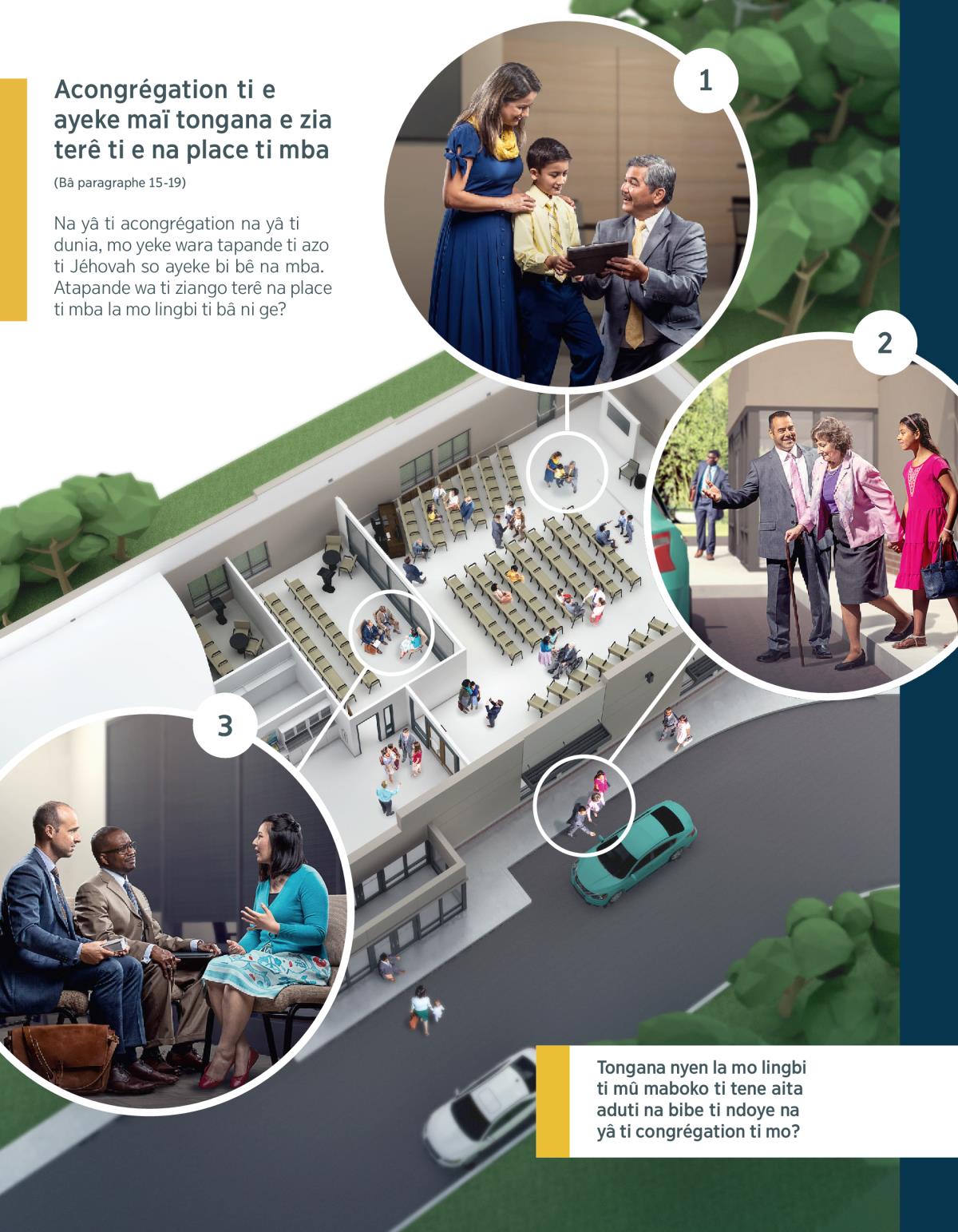 Acongrégation ti e ayeke maï tongana e zia terê ti e na place ti mba

(Bâ paragraphe 15-19)

Na yâ ti acongrégation na yâ ti dunia, mo yeke wara tapande ti azo ti Jéhovah so ayeke bi bê na mba. Atapande wa ti ziango terê na place ti mba la mo lingbi ti bâ ni ge?

1

2

3

Tongana nyen la mo lingbi ti mû maboko ti tene aita aduti na bibe ti ndoye na yâ ti congrégation ti mo?