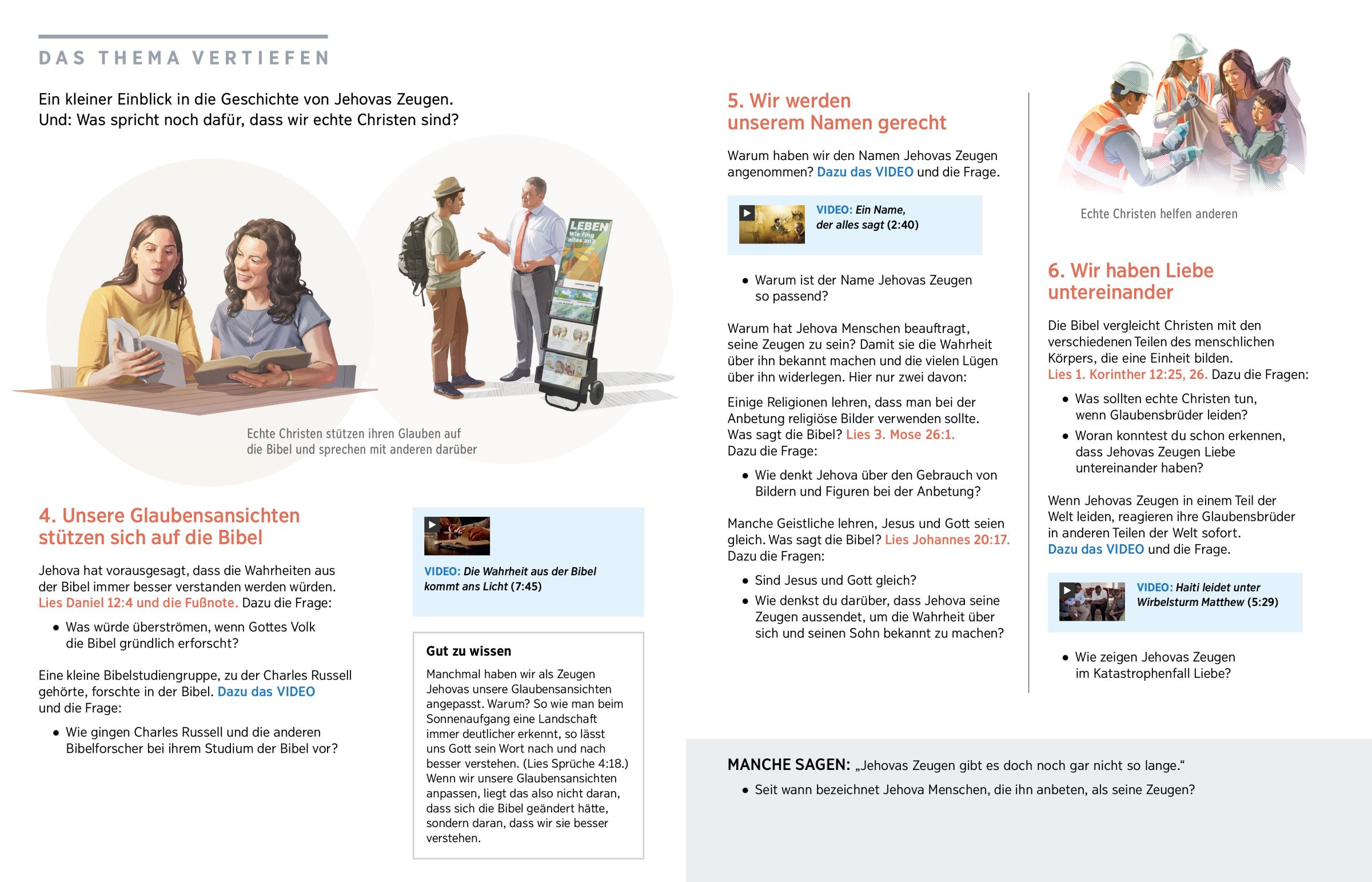 DAS THEMA VERTIEFEN

Ein kleiner Einblick in die Geschichte von Jehovas Zeugen. Und: Was spricht noch dafür, dass wir echte Christen sind?

LEBEN
Wie fing alles an?

Echte Christen stützen ihren Glauben auf die Bibel und sprechen mit anderen darüber

4. Unsere Glaubensansichten stützen sich auf die Bibel

Jehova hat vorausgesagt, dass die Wahrheiten aus der Bibel immer besser verstanden werden würden. Lies Daniel 12:4 und die Fußnote. Dazu die Frage:

• Was würde überströmen, wenn Gottes Volk die Bibel gründlich erforscht?

Eine kleine Bibelstudiengruppe, zu der Charles Russell gehörte, forschte in der Bibel. Dazu das VIDEO und die Frage:

• Wie gingen Charles Russell und die anderen Bibelforscher bei ihrem Studium der Bibel vor?

VIDEO: Die Wahrheit aus der Bibel kommt ans Licht (7:45)

Gut zu wissen

Manchmal haben wir als Zeugen Jehovas unsere Glaubensansichten angepasst. Warum? So wie man beim Sonnenaufgang eine Landschaft immer deutlicher erkennt, so lässt uns Gott sein Wort nach und nach besser verstehen. (Lies Sprüche 4:18.) Wenn wir unsere Glaubensansichten anpassen, liegt das also nicht daran, dass sich die Bibel geändert hätte, sondern daran, dass wir sie besser verstehen.

5. Wir werden unserem Namen gerecht

Warum haben wir den Namen Jehovas Zeugen angenommen? Dazu das VIDEO und die Frage.

VIDEO: Ein Name, der alles sagt (2:40)

• Warum ist der Name Jehovas Zeugen so passend?

Warum hat Jehova Menschen beauftragt, seine Zeugen zu sein? Damit sie die Wahrheit über ihn bekannt machen und die vielen Lügen über ihn widerlegen. Hier nur zwei davon:

Einige Religionen lehren, dass man bei der Anbetung religiöse Bilder verwenden sollte. Was sagt die Bibel? Lies 3. Mose 26:1. Dazu die Frage:

• Wie denkt Jehova über den Gebrauch von Bildern und Figuren bei der Anbetung?

Manche Geistliche lehren, Jesus und Gott seien gleich. Was sagt die Bibel? Lies Johannes 20:17. Dazu die Fragen:

• Sind Jesus und Gott gleich?
• Wie denkst du darüber, dass Jehova seine Zeugen aussendet, um die Wahrheit über sich und seinen Sohn bekannt zu machen?

Echte Christen helfen anderen

6. Wir haben Liebe untereinander

Die Bibel vergleicht Christen mit den verschiedenen Teilen des menschlichen Körpers, die eine Einheit bilden. Lies 1. Korinther 12:25, 26. Dazu die Fragen:

• Was sollten echte Christen tun, wenn Glaubensbrüder leiden?
• Woran konntest du schon erkennen, dass Jehovas Zeugen Liebe untereinander haben?

Wenn Jehovas Zeugen in einem Teil der Welt leiden, reagieren ihre Glaubensbrüder in anderen Teilen der Welt sofort. Dazu das VIDEO und die Frage.

VIDEO: Haiti leidet unter Wirbelsturm Matthew (5:29)

• Wie zeigen Jehovas Zeugen im Katastrophenfall Liebe?

MANCHE SAGEN: „Jehovas Zeugen gibt es doch noch gar nicht so lange.“
• Seit wann bezeichnet Jehova Menschen, die ihn anbeten, als seine Zeugen?