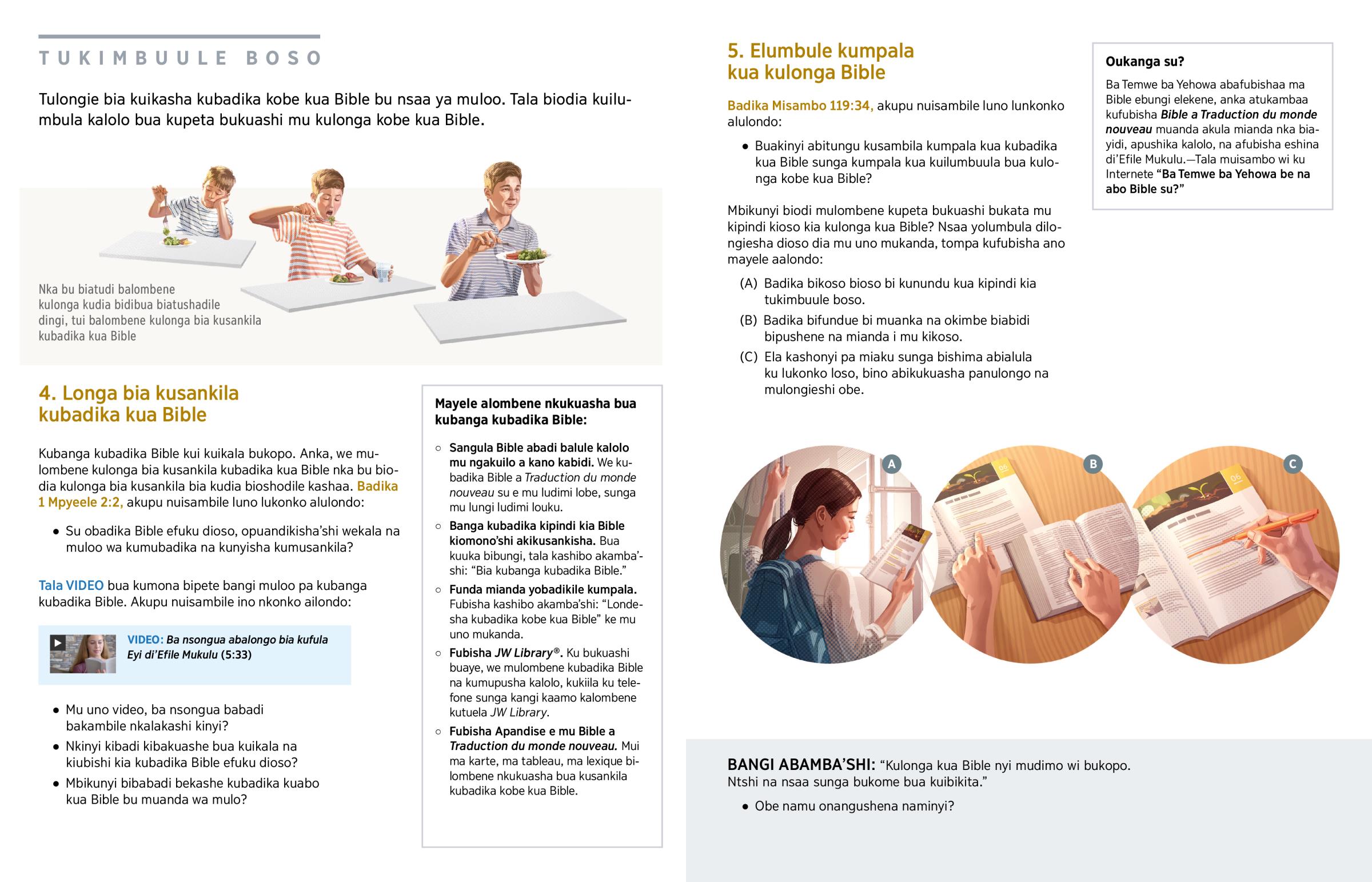 TUKIMBUULE BOSO

Tulongie bia kuikasha kubadika kobe kua Bible bu nsaa ya muloo. Tala biodia kuilumbula kalolo bua kupeta bukuashi mu kulonga kobe kua Bible.

Nka bu biatudi balombene kulonga kudia bidibua biatushadile dingi, tui balombene kulonga bia kusankila kubadika kua Bible

4. Longa bia kusankila kubadika kua Bible

Kubanga kubadika Bible kui kuikala bukopo. Anka, we mulombene kulonga bia kusankila kubadika kua Bible nka bu biodia kulonga bia kusankila bia kudia bioshodile kashaa. Badika 1 Mpyeele 2:2, akupu nuisambile luno lukonko alulondo:

• Su obadika Bible efuku dioso, opuandikisha'shi wekala na muloo wa kumubadika na kunyisha kumusankila?

Tala VIDEO bua kumona bipete bangi muloo pa kubanga kubadika Bible. Akupu nuisambile ino nkonko ailondo:

VIDEO: Ba nsongua abalongo bia kufula Eyi di'Efile Mukulu (5:33)

• Mu uno video, ba nsongua babadi bakambile nkalakashi kinyi?
• Nkinyi kibadi kibakuashe bua kuikala na kiubishi kia kubadika Bible efuku dioso?
• Mbikunyi bibabadi bekashe kubadika kuabo kua Bible bu muanda wa mulo?

Mayele alombene nkukuasha bua kubanga kubadika Bible:

○ Sangula Bible abadi balule kalolo mu ngakuilo a kano kabidi. We kubadika Bible a Traduction du monde nouveau su e mu ludimi lobe, sunga mu lungi ludimi louku.
○ Banga kubadika kipindi kia Bible kiomono'shi akikusankisha. Bua kuuka bibungi, tala kashibo akamba'shi: "Bia kubanga kubadika Bible."
○ Funda mianda yobadikile kumpala. Fubisha kashibo akamba'shi: "Londesha kubadika kobe kua Bible" ke mu uno mukanda.
○ Fubisha JW Library®. Ku bukuashi buaye, we mulombene kubadika Bible na kumupusha kalolo, kukiila ku telefone sunga kangi kaamo kalombene kutuela JW Library.
○ Fubisha Apandise e mu Bible a Traduction du monde nouveau. Mui ma karte, ma tableau, ma lexique bilombene nkukuasha bua kusankila kubadika kobe kua Bible.

5. Elumbule kumpala kua kulonga Bible

Badika Misambo 119:34, akupu nuisambile luno lunkonko alulondo:

• Buakinyi abitungu kusambila kumpala kua kubadika kua Bible sunga kumpala kua kuilumbuula bua kulonga kobe kua Bible?

Mbikunyi biodi mulombene kupeta bukuashi bukata mu kipindi kioso kia kulonga kua Bible? Nsaa yolumbula dilongiesha dioso dia mu uno mukanda, tompa kufubisha ano mayele aalondo:

(A) Badika bikoso bioso bi kunundu kua kipindi kia tukimbuule boso.
(B) Badika bifundue bi muanka na okimbe biabidi bipushene na mianda i mu kikoso.
(C) Ela kashonyi pa miaku sunga bishima abialula ku lukonko loso, bino abikukuasha panulongo na mulongieshi obe.

Oukanga su?

Ba Temwe ba Yehowa abafubishaa ma Bible ebungi elekene, anka atukambaa kufubisha Bible a Traduction du monde nouveau muanda akula mianda nka biayidi, apushika kalolo, na afubisha eshina di'Efile Mukulu.—Tala muisambo wi ku Internete "Ba Temwe ba Yehowa be na abo Bible su?"

A
B
C

BANGI ABAMBA'SHI: "Kulonga kua Bible nyi mudimo wi bukopo. Ntshi na nsaa sunga bukome bua kuibikita."

• Obe namu onangushena naminyi?