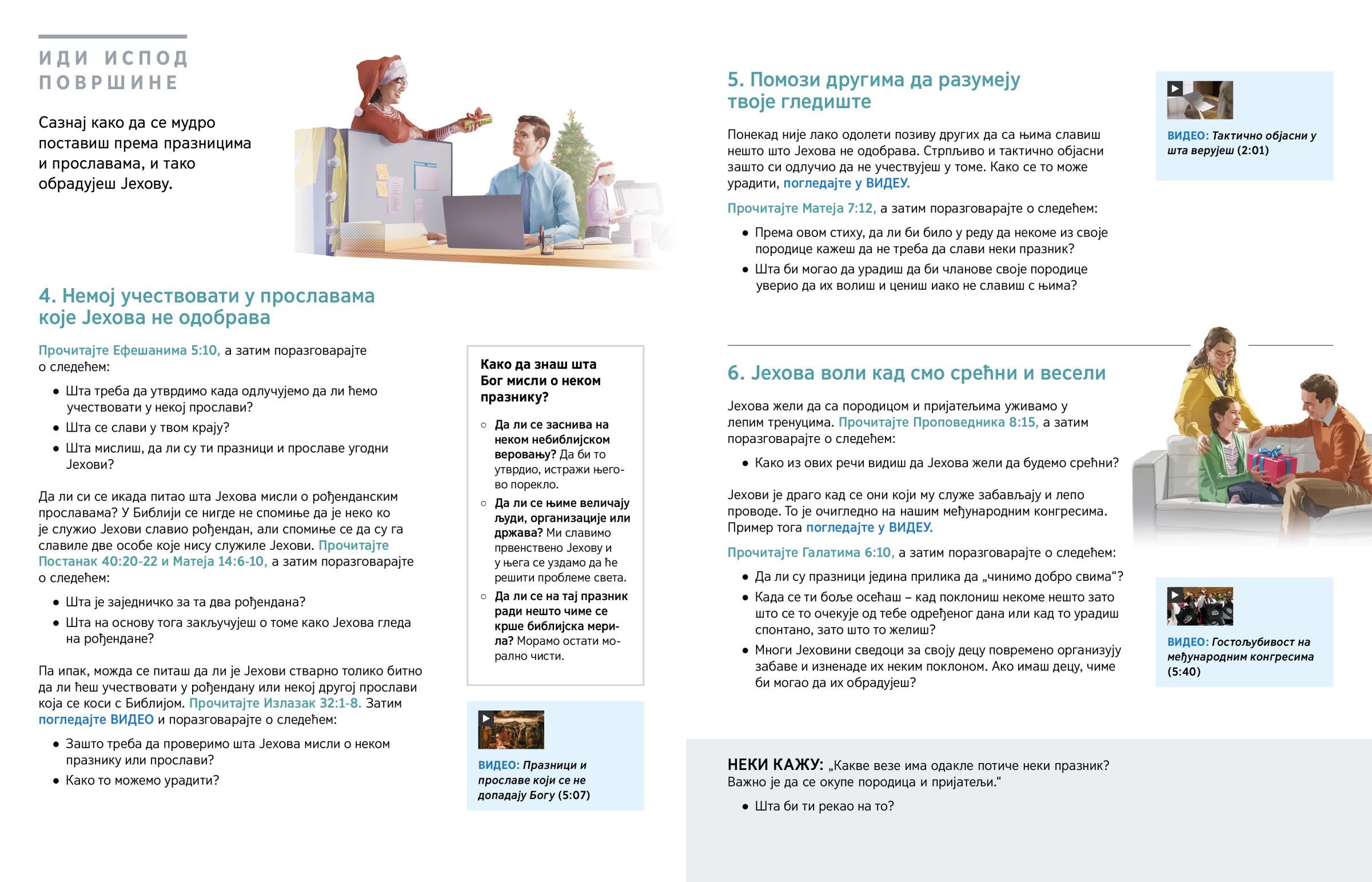 ИДИ ИСПОД ПОВРШИНЕ

Сазнај како да се мудро поставиш према празницима и прославама, и тако обрадујеш Јехову.

4. Немој учествовати у прославама које Јехова не одобрава

Прочитајте Ефешанима 5:10, а затим поразговарајте о следећем:

• Шта треба да утврдимо када одлучујемо да ли ћемо учествовати у некој прослави?
• Шта се слави у твом крају?
• Шта мислиш, да ли су ти празници и прославе угодни Јехови?

Да ли си се икада питао шта Јехова мисли о рођенданским прославама? У Библији се нигде не спомиње да је неко ко је служио Јехови славио рођендан, али спомиње се да су га славиле две особе које нису служиле Јехови. Прочитајте Постанак 40:20-22 и Матеја 14:6-10, а затим поразговарајте о следећем:

• Шта је заједничко за та два рођендана?
• Шта на основу тога закључујеш о томе како Јехова гледа на рођендане?

Па ипак, можда се питаш да ли је Јехови стварно толико битно да ли ћеш учествовати у рођендану или некој другој прослави која се коси с Библијом. Прочитајте Излазак 32:1-8. Затим погледајте ВИДЕО и поразговарајте о следећем:

• Зашто треба да проверимо шта Јехова мисли о неком празнику или прослави?
• Како то можемо урадити?

Како да знаш шта Бог мисли о неком празнику?

○ Да ли се заснива на неком небиблијском веровању? Да би то утврдио, истражи његово порекло.
○ Да ли се њиме величају људи, организације или држава? Ми славимо првенствено Јехову и у њега се уздамо да ће решити проблеме света.
○ Да ли се на тај празник ради нешто чиме се крше библијска мерила? Морамо остати морално чисти.

ВИДЕО: Празници и прославе који се не допадају Богу (5:07)

5. Помози другима да разумеју твоје гледиште

Понекад није лако одолети позиву других да са њима славиш нешто што Јехова не одобрава. Стрпљиво и тактично објасни зашто си одлучио да не учествујеш у томе. Како се то може урадити, погледајте у ВИДЕУ.

Прочитајте Матеја 7:12, а затим поразговарајте о следећем:

• Према овом стиху, да ли би било у реду да некоме из своје породице кажеш да не треба да слави неки празник?
• Шта би могао да урадиш да би чланове своје породице уверио да их волиш и цениш иако не славиш с њима?

ВИДЕО: Тактично објасни у шта верујеш (2:01)

6. Јехова воли кад смо срећни и весели

Јехова жели да са породицом и пријатељима уживамо у лепим тренуцима. Прочитајте Проповедника 8:15, а затим поразговарајте о следећем:

• Како из ових речи видиш да Јехова жели да будемо срећни?

Јехови је драго кад се они који му служе забављају и лепо проводе. То је очигледно на нашим међународним конгресима. Пример тога погледајте у ВИДЕУ.

Прочитајте Галатима 6:10, а затим поразговарајте о следећем:

• Да ли су празници једина прилика да „чинимо добро свима“?
• Када се ти боље осећаш – кад поклониш некоме нешто зато што се то очекује од тебе одређеног дана или кад то урадиш спонтано, зато што то желиш?
• Многи Јеховини сведоци за своју децу повремено организују забаве и изненаде их неким поклоном. Ако имаш децу, чиме би могао да их обрадујеш?

ВИДЕО: Гостољубивост на међународним конгресима (5:40)

НЕКИ КАЖУ: „Какве везе има одакле потиче неки празник? Важно је да се окупе породица и пријатељи.“

• Шта би ти рекао на то?