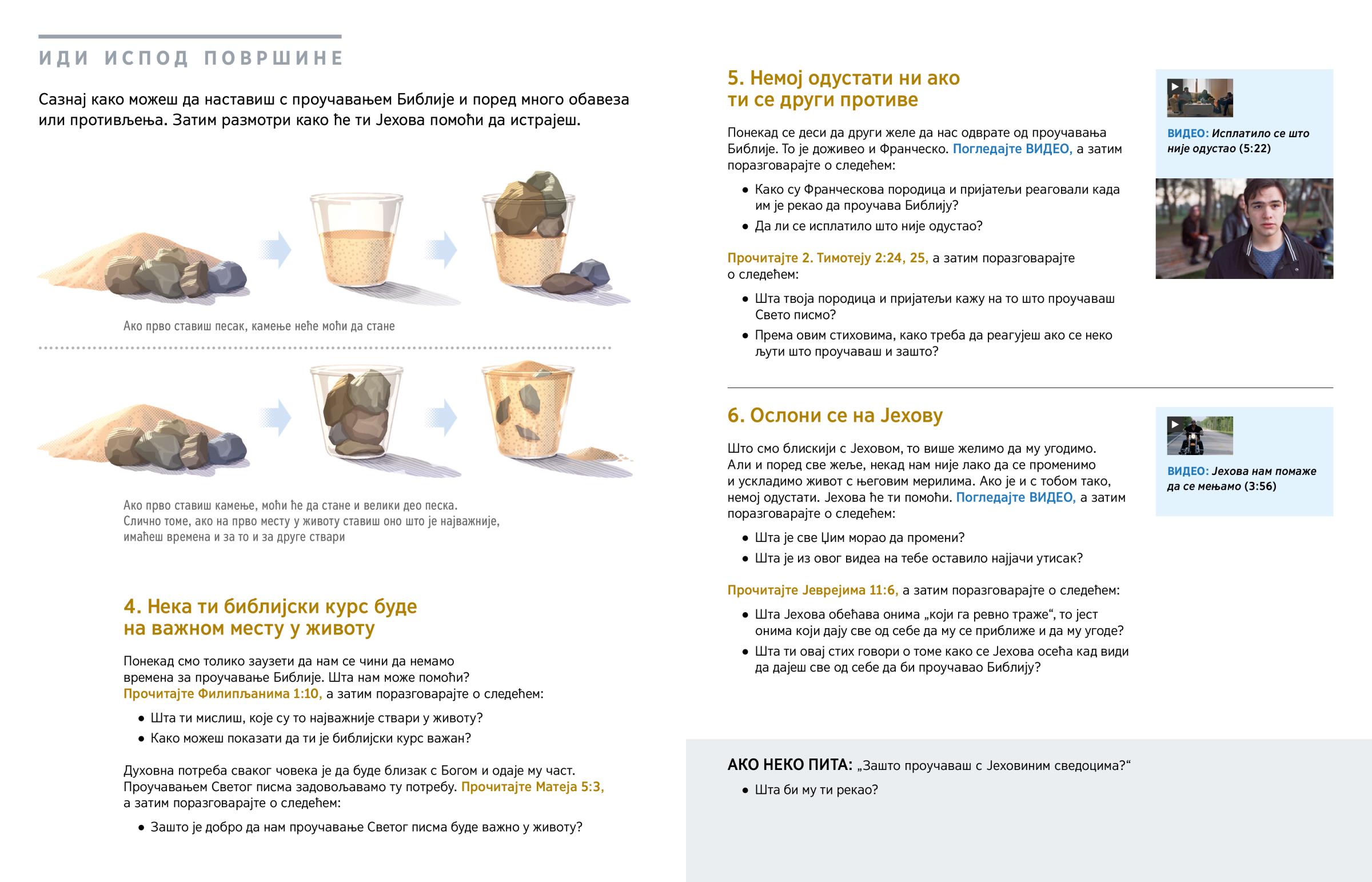 ИДИ ИСПОД ПОВРШИНЕ

Сазнај како можеш да наставиш с проучавањем Библије и поред много обавеза или противљења. Затим размотри како ће ти Јехова помоћи да истрајеш.

Ако прво ставиш песак, камење неће моћи да стане

Ако прво ставиш камење, моћи ће да стане и велики део песка. Слично томе, ако на прво месту у животу ставиш оно што је најважније, имаћеш времена и за то и за друге ствари

4. Нека ти библијски курс буде на важном месту у животу

Понекад смо толико заузети да нам се чини да немамо времена за проучавање Библије. Шта нам може помоћи? Прочитајте Филипљанима 1:10, а затим поразговарајте о следећем:

• Шта ти мислиш, које су то најважније ствари у животу?
• Како можеш показати да ти је библијски курс важан?

Духовна потреба сваког човека је да буде близак с Богом и одаје му част. Проучавањем Светог писма задовољавамо ту потребу. Прочитајте Матеја 5:3, а затим поразговарајте о следећем:

• Зашто је добро да нам проучавање Светог писма буде важно у животу?

5. Немој одустати ни ако ти се други противе

Понекад се деси да други желе да нас одврате од проучавања Библије. То је доживео и Франческо. Погледајте ВИДЕО, а затим поразговарајте о следећем:

• Како су Франческова породица и пријатељи реаговали када им је рекао да проучава Библију?
• Да ли се исплатило што није одустао?

Прочитајте 2. Тимотеју 2:24, 25, а затим поразговарајте о следећем:

• Шта твоја породица и пријатељи кажу на то што проучаваш Свето писмо?
• Према овим стиховима, како треба да реагујеш ако се неко љути што проучаваш и зашто?

ВИДЕО: Исплатило се што није одустао (5:22)

6. Ослони се на Јехову

Што смо блискији с Јеховом, то више желимо да му угодимо. Али и поред све жеље, некад нам није лако да се променимо и ускладимо живот с његовим мерилима. Ако је и с тобом тако, немој одустати. Јехова ће ти помоћи. Погледајте ВИДЕО, а затим поразговарајте о следећем:

• Шта је све Џим морао да промени?
• Шта је из овог видеа на тебе оставило најјачи утисак?

Прочитајте Јеврејима 11:6, а затим поразговарајте о следећем:

• Шта Јехова обећава онима „који га ревно траже“, то јест онима који дају све од себе да му се приближе и да му угоде?
• Шта ти овај стих говори о томе како се Јехова осећа кад види да дајеш све од себе да би проучавао Библију?

ВИДЕО: Јехова нам помаже да се мењамо (3:56)

АКО НЕКО ПИТА: „Зашто проучаваш с Јеховиним сведоцима?“

• Шта би му ти рекао?