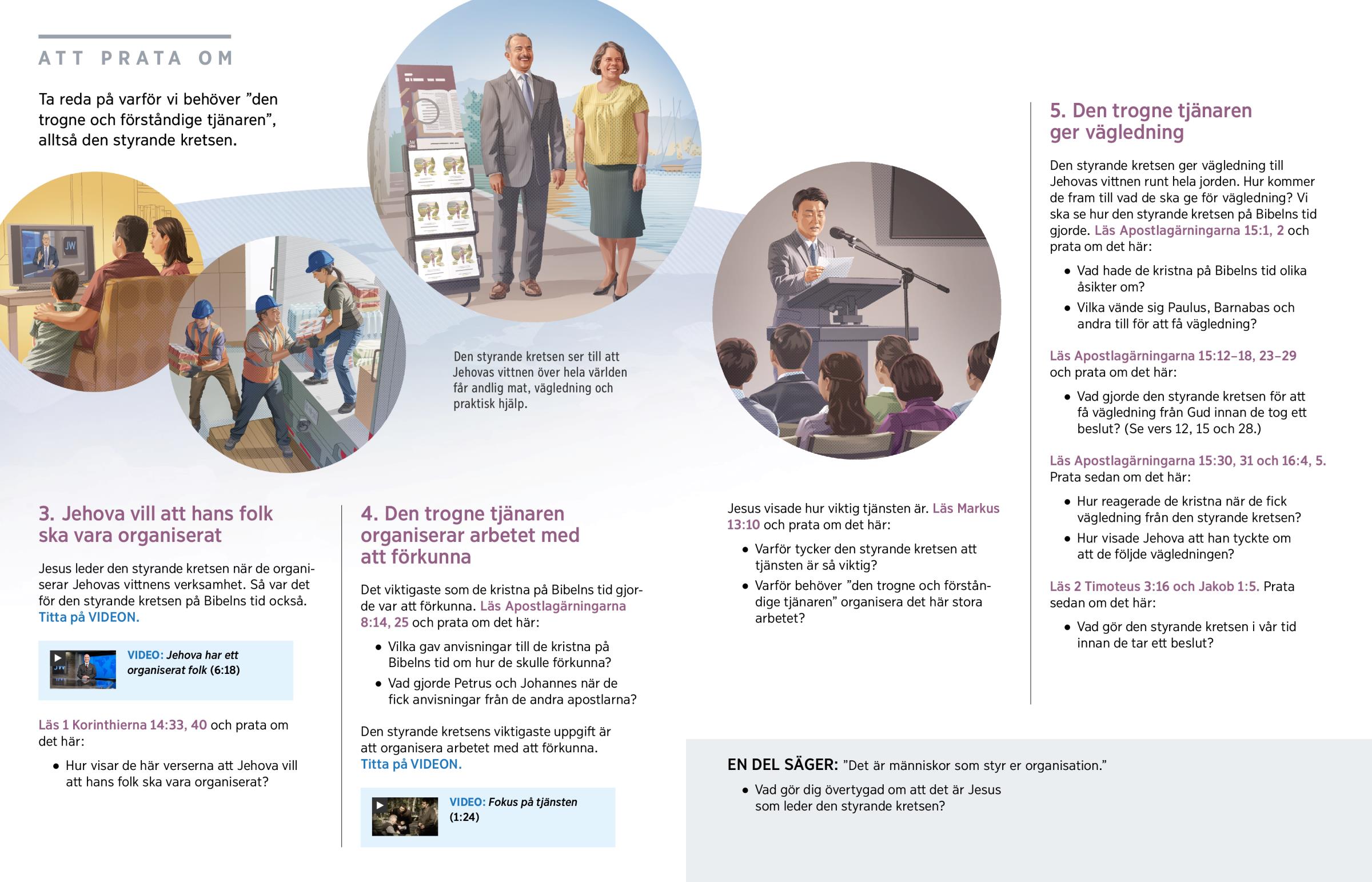 ATT PRATA OM

Ta reda på varför vi behöver ”den trogne och förståndige tjänaren”, alltså den styrande kretsen.

JW

Den styrande kretsen ser till att Jehovas vittnen över hela världen får andlig mat, vägledning och praktisk hjälp.

3. Jehova vill att hans folk ska vara organiserat

Jesus leder den styrande kretsen när de organiserar Jehovas vittnens verksamhet. Så var det för den styrande kretsen på Bibelns tid också. Titta på VIDEON.

VIDEO: Jehova har ett organiserat folk (6:18)

Läs 1 Korinthierna 14:33, 40 och prata om det här:

• Hur visar de här verserna att Jehova vill att hans folk ska vara organiserat?

4. Den trogne tjänaren organiserar arbetet med att förkunna

Det viktigaste som de kristna på Bibelns tid gjorde var att förkunna. Läs Apostlagärningarna 8:14, 25 och prata om det här:

• Vilka gav anvisningar till de kristna på Bibelns tid om hur de skulle förkunna?
• Vad gjorde Petrus och Johannes när de fick anvisningar från de andra apostlarna?

Den styrande kretsens viktigaste uppgift är att organisera arbetet med att förkunna. Titta på VIDEON.

VIDEO: Fokus på tjänsten (1:24)

Jesus visade hur viktig tjänsten är. Läs Markus 13:10 och prata om det här:

• Varför tycker den styrande kretsen att tjänsten är så viktig?
• Varför behöver ”den trogne och förståndige tjänaren” organisera det här stora arbetet?

5. Den trogne tjänaren ger vägledning

Den styrande kretsen ger vägledning till Jehovas vittnen runt hela jorden. Hur kommer de fram till vad de ska ge för vägledning? Vi ska se hur den styrande kretsen på Bibelns tid gjorde. Läs Apostlagärningarna 15:1, 2 och prata om det här:

• Vad hade de kristna på Bibelns tid olika åsikter om?
• Vilka vände sig Paulus, Barnabas och andra till för att få vägledning?

Läs Apostlagärningarna 15:12–18, 23–29 och prata om det här:

• Vad gjorde den styrande kretsen för att få vägledning från Gud innan de tog ett beslut? (Se vers 12, 15 och 28.)

Läs Apostlagärningarna 15:30, 31 och 16:4, 5. Prata sedan om det här:

• Hur reagerade de kristna när de fick vägledning från den styrande kretsen?
• Hur visade Jehova att han tyckte om att de följde vägledningen?

Läs 2 Timoteus 3:16 och Jakob 1:5. Prata sedan om det här:

• Vad gör den styrande kretsen i vår tid innan de tar ett beslut?

EN DEL SÄGER: ”Det är människor som styr er organisation.”

• Vad gör dig övertygad om att det är Jesus som leder den styrande kretsen?