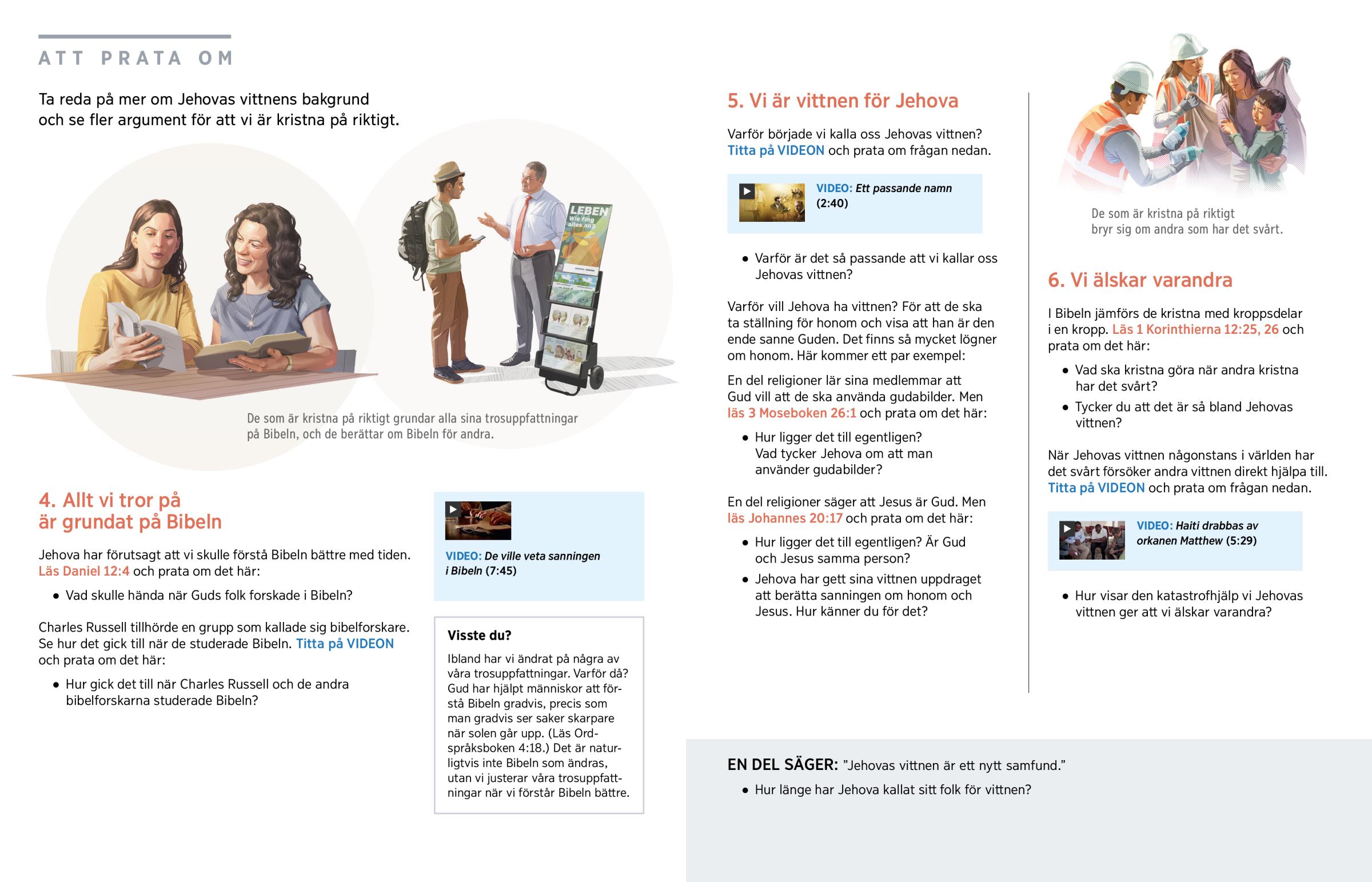 ATT PRATA OM

Ta reda på mer om Jehovas vittnens bakgrund och se fler argument för att vi är kristna på riktigt.

LEBEN Wie fing alles an?

De som är kristna på riktigt grundar alla sina trosuppfattningar på Bibeln, och de berättar om Bibeln för andra.

4. Allt vi tror på är grundat på Bibeln

Jehova har förutsagt att vi skulle förstå Bibeln bättre med tiden. Läs Daniel 12:4 och prata om det här:

• Vad skulle hända när Guds folk forskade i Bibeln?

Charles Russell tillhörde en grupp som kallade sig bibelforskare. Se hur det gick till när de studerade Bibeln. Titta på VIDEON och prata om det här:

• Hur gick det till när Charles Russell och de andra bibelforskarna studerade Bibeln?

VIDEO: De ville veta sanningen i Bibeln (7:45)

Visste du?

Ibland har vi ändrat på några av våra trosuppfattningar. Varför då? Gud har hjälpt människor att förstå Bibeln gradvis, precis som man gradvis ser saker skarpare när solen går upp. (Läs Ordspråksboken 4:18.) Det är naturligtvis inte Bibeln som ändras, utan vi justerar våra trosuppfattningar när vi förstår Bibeln bättre.

5. Vi är vittnen för Jehova

Varför började vi kalla oss Jehovas vittnen? Titta på VIDEON och prata om frågan nedan.

VIDEO: Ett passande namn (2:40)

• Varför är det så passande att vi kallar oss Jehovas vittnen?

Varför vill Jehova ha vittnen? För att de ska ta ställning för honom och visa att han är den ende sanne Guden. Det finns så mycket lögner om honom. Här kommer ett par exempel:

En del religioner lär sina medlemmar att Gud vill att de ska använda gudabilder. Men läs 3 Moseboken 26:1 och prata om det här:

• Hur ligger det till egentligen? Vad tycker Jehova om att man använder gudabilder?

En del religioner säger att Jesus är Gud. Men läs Johannes 20:17 och prata om det här:

• Hur ligger det till egentligen? Är Gud och Jesus samma person?
• Jehova har gett sina vittnen uppdraget att berätta sanningen om honom och Jesus. Hur känner du för det?

De som är kristna på riktigt bryr sig om andra som har det svårt.

6. Vi älskar varandra

I Bibeln jämförs de kristna med kroppsdelar i en kropp. Läs 1 Korinthierna 12:25, 26 och prata om det här:

• Vad ska kristna göra när andra kristna har det svårt?
• Tycker du att det är så bland Jehovas vittnen?

När Jehovas vittnen någonstans i världen har det svårt försöker andra vittnen direkt hjälpa till. Titta på VIDEON och prata om frågan nedan.

VIDEO: Haiti drabbas av orkanen Matthew (5:29)

• Hur visar den katastrofhjälp vi Jehovas vittnen ger att vi älskar varandra?

EN DEL SÄGER: ”Jehovas vittnen är ett nytt samfund.”

• Hur länge har Jehova kallat sitt folk för vittnen?