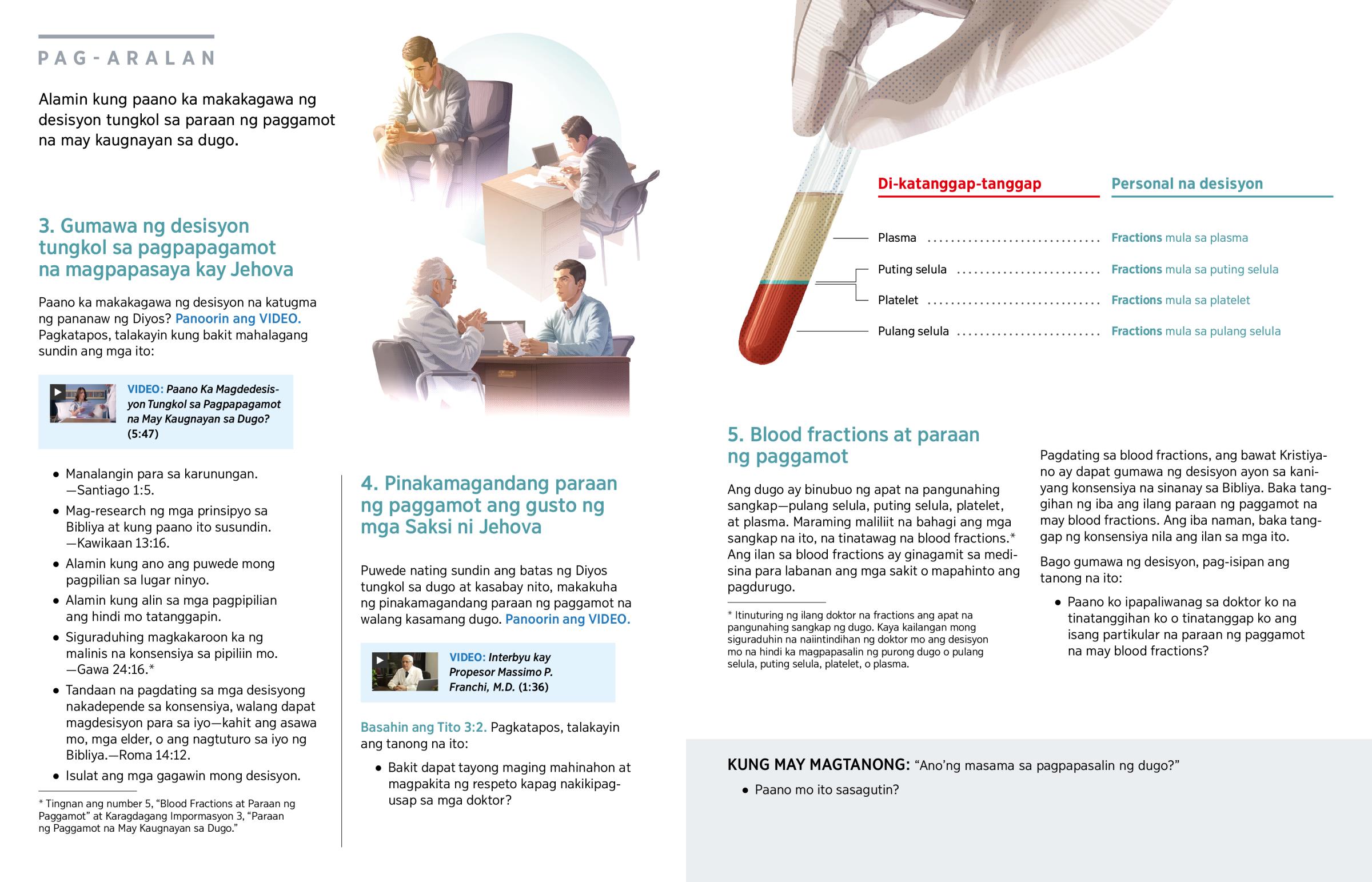 PAG-ARALAN

Alamin kung paano ka makakagawa ng desisyon tungkol sa paraan ng paggamot na may kaugnayan sa dugo.

3. Gumawa ng desisyon tungkol sa pagpapagamot na magpapasaya kay Jehova

Paano ka makakagawa ng desisyon na katugma ng pananaw ng Diyos? Panoorin ang VIDEO. Pagkatapos, talakayin kung bakit mahalagang sundin ang mga ito:

VIDEO: Paano Ka Magdedesisyon Tungkol sa Pagpapagamot na May Kaugnayan sa Dugo? (5:47)

• Manalangin para sa karunungan. —Santiago 1:5.
• Mag-research ng mga prinsipyo sa Bibliya at kung paano ito susundin. —Kawikaan 13:16.
• Alamin kung ano ang puwede mong pagpilian sa lugar ninyo.
• Alamin kung alin sa mga pagpipilian ang hindi mo tatanggapin.
• Siguraduhing magkakaroon ka ng malinis na konsensiya sa pipiliin mo. —Gawa 24:16.*
• Tandaan na pagdating sa mga desisyong nakadepende sa konsensiya, walang dapat magdesisyon para sa iyo—kahit ang asawa mo, mga elder, o ang nagtuturo sa iyo ng Bibliya.—Roma 14:12.
• Isulat ang mga gagawin mong desisyon.

* Tingnan ang number 5, “Blood Fractions at Paraan ng Paggamot” at Karagdagang Impormasyon 3, “Paraan ng Paggamot na May Kaugnayan sa Dugo.”

4. Pinakamagandang paraan ng paggamot ang gusto ng mga Saksi ni Jehova

Puwede nating sundin ang batas ng Diyos tungkol sa dugo at kasabay nito, makakuha ng pinakamagandang paraan ng paggamot na walang kasamang dugo. Panoorin ang VIDEO.

VIDEO: Interbyu kay Propesor Massimo P. Franchi, M.D. (1:36)

Basahin ang Tito 3:2. Pagkatapos, talakayin ang tanong na ito:

• Bakit dapat tayong maging mahinahon at magpakita ng respeto kapag nakikipag-usap sa mga doktor?

| Di-katanggap-tanggap | Personal na desisyon |
|---|---|
| Plasma | Fractions mula sa plasma |
| Puting selula | Fractions mula sa puting selula |
| Platelet | Fractions mula sa platelet |
| Pulang selula | Fractions mula sa pulang selula |

5. Blood fractions at paraan ng paggamot

Ang dugo ay binubuo ng apat na pangunahing sangkap—pulang selula, puting selula, platelet, at plasma. Maraming maliliit na bahagi ang mga sangkap na ito, na tinatawag na blood fractions.* Ang ilan sa blood fractions ay ginagamit sa medisina para labanan ang mga sakit o mapahinto ang pagdurugo.

* Itinuturing ng ilang doktor na fractions ang apat na pangunahing sangkap ng dugo. Kaya kailangan mong siguraduhin na naiintindihan ng doktor mo ang desisyon mo na hindi ka magpapasalin ng purong dugo o pulang selula, puting selula, platelet, o plasma.

Pagdating sa blood fractions, ang bawat Kristiyano ay dapat gumawa ng desisyon ayon sa kaniyang konsensiya na sinanay sa Bibliya. Baka tanggihan ng iba ang ilang paraan ng paggamot na may blood fractions. Ang iba naman, baka tanggap ng konsensiya nila ang ilan sa mga ito.

Bago gumawa ng desisyon, pag-isipan ang tanong na ito:

• Paano ko ipapaliwanag sa doktor ko na tinatanggihan ko o tinatanggap ko ang isang partikular na paraan ng paggamot na may blood fractions?

KUNG MAY MAGTANONG: “Ano’ng masama sa pagpapasalin ng dugo?”

• Paano mo ito sasagutin?