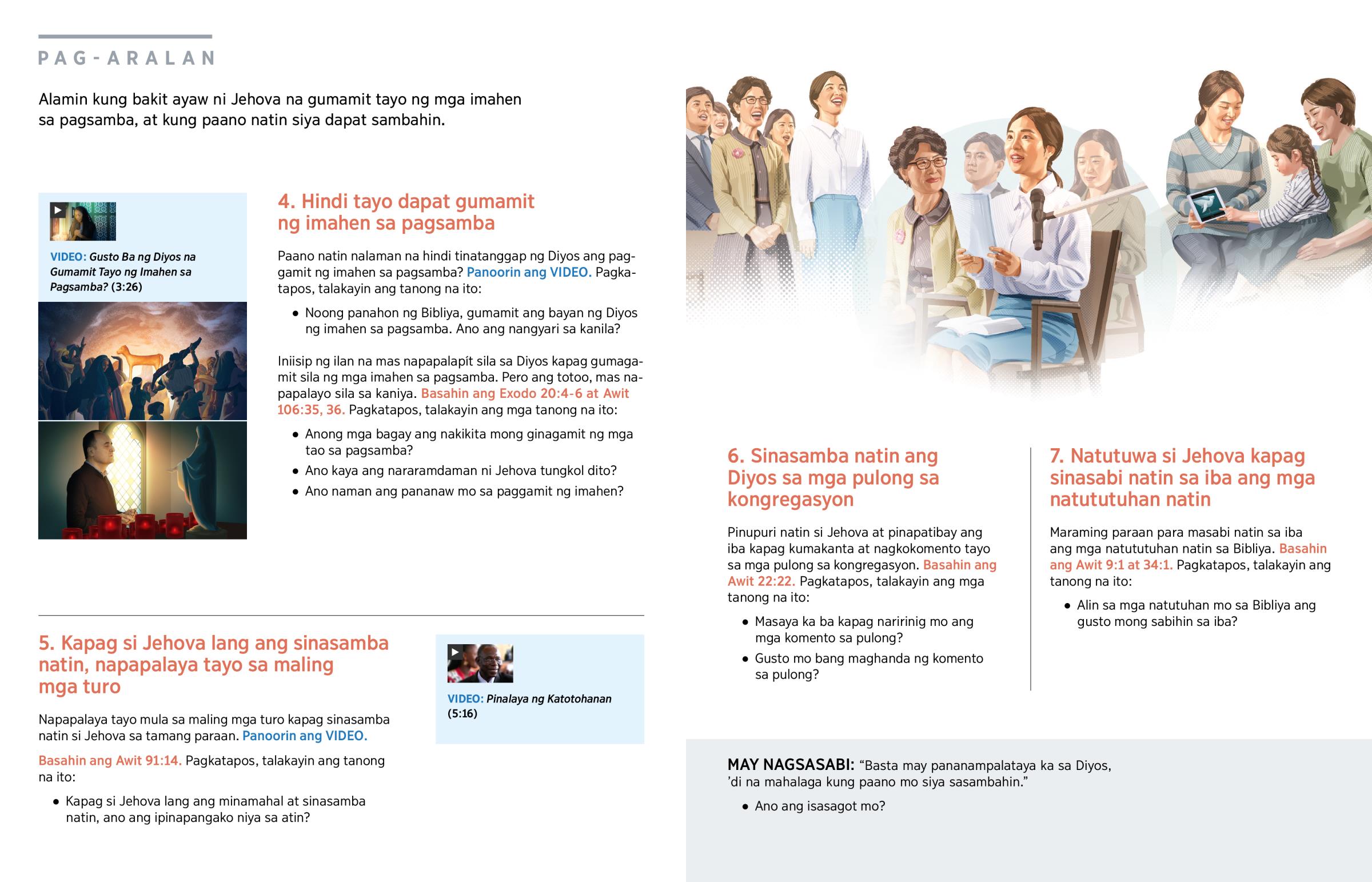 PAG-ARALAN

Alamin kung bakit ayaw ni Jehova na gumamit tayo ng mga imahen sa pagsamba, at kung paano natin siya dapat sambahin.

VIDEO: Gusto Ba ng Diyos na Gumamit Tayo ng Imahen sa Pagsamba? (3:26)

4. Hindi tayo dapat gumamit ng imahen sa pagsamba

Paano natin nalaman na hindi tinatanggap ng Diyos ang paggamit ng imahen sa pagsamba? Panoorin ang VIDEO. Pagkatapos, talakayin ang tanong na ito:

• Noong panahon ng Bibliya, gumamit ang bayan ng Diyos ng imahen sa pagsamba. Ano ang nangyari sa kanila?

Iniisip ng ilan na mas napapalapít sila sa Diyos kapag gumagamit sila ng mga imahen sa pagsamba. Pero ang totoo, mas napapalayo sila sa kaniya. Basahin ang Exodo 20:4-6 at Awit 106:35, 36. Pagkatapos, talakayin ang mga tanong na ito:

• Anong mga bagay ang nakikita mong ginagamit ng mga tao sa pagsamba?
• Ano kaya ang nararamdaman ni Jehova tungkol dito?
• Ano naman ang pananaw mo sa paggamit ng imahen?

5. Kapag si Jehova lang ang sinasamba natin, napapalaya tayo sa maling mga turo

Napapalaya tayo mula sa maling mga turo kapag sinasamba natin si Jehova sa tamang paraan. Panoorin ang VIDEO.

Basahin ang Awit 91:14. Pagkatapos, talakayin ang tanong na ito:

• Kapag si Jehova lang ang minamahal at sinasamba natin, ano ang ipinapangako niya sa atin?

VIDEO: Pinalaya ng Katotohanan (5:16)

6. Sinasamba natin ang Diyos sa mga pulong sa kongregasyon

Pinupuri natin si Jehova at pinapatibay ang iba kapag kumakanta at nagkokomento tayo sa mga pulong sa kongregasyon. Basahin ang Awit 22:22. Pagkatapos, talakayin ang mga tanong na ito:

• Masaya ka ba kapag naririnig mo ang mga komento sa pulong?
• Gusto mo bang maghanda ng komento sa pulong?

7. Natutuwa si Jehova kapag sinasabi natin sa iba ang mga natututuhan natin

Maraming paraan para masabi natin sa iba ang mga natututuhan natin sa Bibliya. Basahin ang Awit 9:1 at 34:1. Pagkatapos, talakayin ang tanong na ito:

• Alin sa mga natutuhan mo sa Bibliya ang gusto mong sabihin sa iba?

MAY NAGSASABI: “Basta may pananampalataya ka sa Diyos, ’di na mahalaga kung paano mo siya sasambahin.”

• Ano ang isasagot mo?