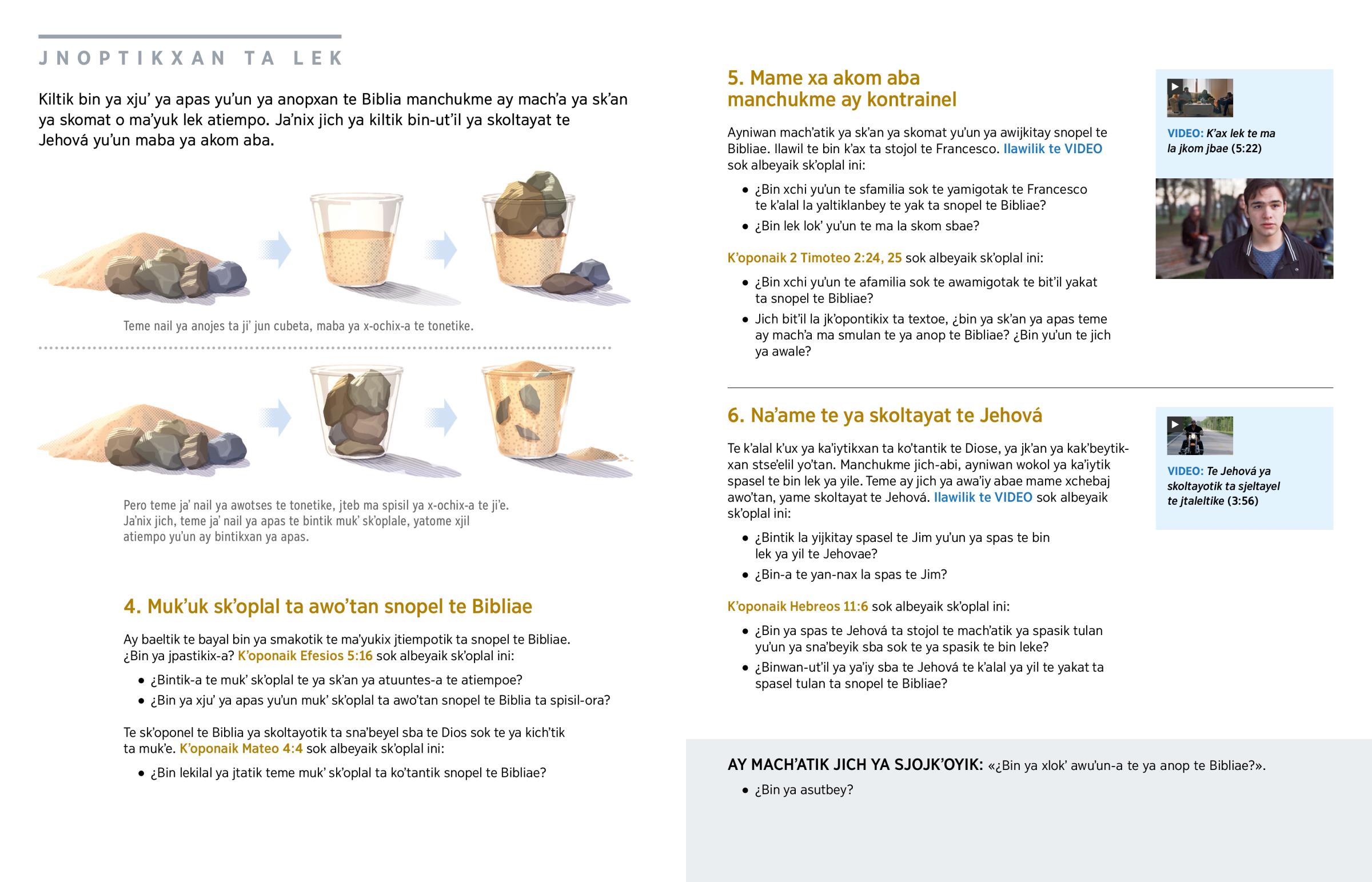 JNOPTIKXAN TA LEK

Kiltik bin ya xju' ya apas yu'un ya anopxan te Biblia manchukme ay mach'a ya sk'an ya skomat o ma'yuk lek atiempo. Ja'nix jich ya kiltik bin-ut'il ya skoltayat te Jehová yu'un maba ya akom aba.

Teme nail ya anojes ta ji' jun cubeta, maba ya x-ochix-a te tonetike.

Pero teme ja' nail ya awotses te tonetike, jteb ma spisil ya x-ochix-a te ji'e. Ja'nix jich, teme ja' nail ya apas te bintik muk' sk'oplale, yatome xjil atiempo yu'un ay bintikxan ya apas.

4. Muk'uk sk'oplal ta awo'tan snopel te Bibliae

Ay baeltik te bayal bin ya smakotik te ma'yukix jtiempotik ta snopel te Bibliae. ¿Bin ya jpastikix-a? K'oponaik Efesios 5:16 sok albeyaik sk'oplal ini:

• ¿Bintik-a te muk' sk'oplal te ya sk'an ya atuuntes-a te atiempoe?
• ¿Bin ya xju' ya apas yu'un muk' sk'oplal ta awo'tan snopel te Biblia ta spisil-ora?

Te sk'oponel te Biblia ya skoltayotik ta sna'beyel sba te Dios sok te ya kich'tik ta muk'e. K'oponaik Mateo 4:4 sok albeyaik sk'oplal ini:

• ¿Bin lekilal ya jtatik teme muk' sk'oplal ta ko'tantik snopel te Bibliae?

5. Mame xa akom aba manchukme ay kontrainel

Ayniwan mach'atik ya sk'an ya skomat yu'un ya awijkitay snopel te Bibliae. Ilawil te bin k'ax ta stojol te Francesco. Ilawilik te VIDEO sok albeyaik sk'oplal ini:

• ¿Bin xchi yu'un te sfamilia sok te yamigotak te Francesco te k'alal la yaltiklanbey te yak ta snopel te Bibliae?
• ¿Bin lek lok' yu'un te ma la skom sbae?

K'oponaik 2 Timoteo 2:24, 25 sok albeyaik sk'oplal ini:

• ¿Bin xchi yu'un te afamilia sok te awamigotak te bit'il yakat ta snopel te Bibliae?
• Jich bit'il la jk'opontikix ta textoe, ¿bin ya sk'an ya apas teme ay mach'a ma smulan te ya anop te Bibliae? ¿Bin yu'un te jich ya awale?

VIDEO: K'ax lek te ma la jkom jbae (5:22)

6. Na'ame te ya skoltayat te Jehová

Te k'alal k'ux ya ka'iytikxan ta ko'tantik te Diose, ya jk'an ya kak'beytikxan stse'elil yo'tan. Manchukme jich-abi, ayniwan wokol ya ka'iytik spasel te bin lek ya yile. Teme ay jich ya awa'iy abae mame xchebaj awo'tan, yame skoltayat te Jehová. Ilawilik te VIDEO sok albeyaik sk'oplal ini:

• ¿Bintik la yijkitay spasel te Jim yu'un ya spas te bin lek ya yil te Jehovae?
• ¿Bin-a te yan-nax la spas te Jim?

K'oponaik Hebreos 11:6 sok albeyaik sk'oplal ini:

• ¿Bin ya spas te Jehová ta stojol te mach'atik ya spasik tulan yu'un ya sna'beyik sba sok te ya spasik te bin leke?
• ¿Binwan-ut'il ya ya'iy sba te Jehová te k'alal ya yil te yakat ta spasel tulan ta snopel te Bibliae?

VIDEO: Te Jehová ya skoltayotik ta sjeltayel te jtaleltike (3:56)

AY MACH'ATIK JICH YA SJOJK'OYIK: «¿Bin ya xlok' awu'un-a te ya anop te Bibliae?».

• ¿Bin ya asutbey?