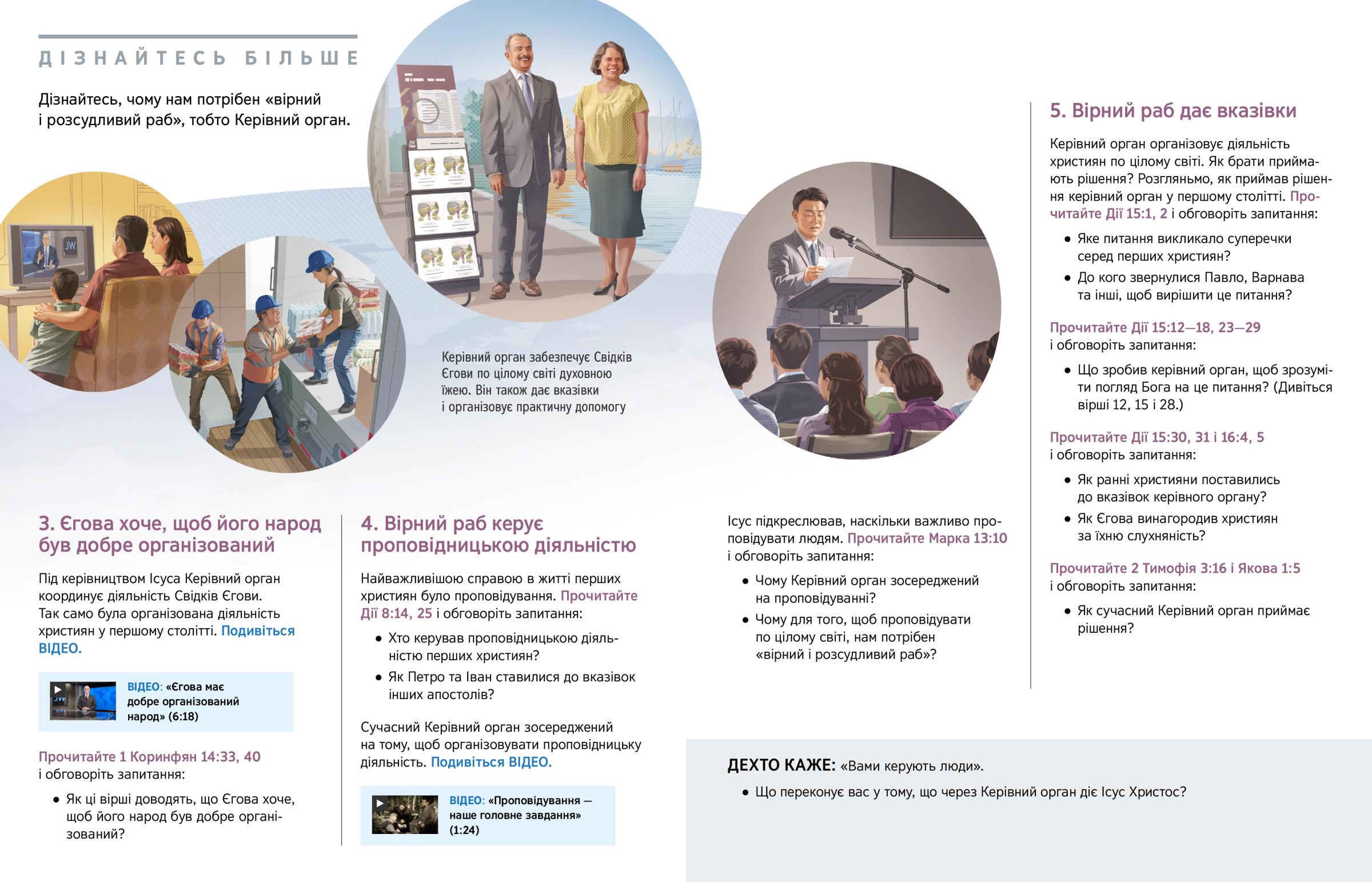 ДІЗНАЙТЕСЬ БІЛЬШЕ

Дізнайтесь, чому нам потрібен «вірний і розсудливий раб», тобто Керівний орган.

JW

Керівний орган забезпечує Свідків Єгови по цілому світі духовною їжею. Він також дає вказівки і організовує практичну допомогу

3. Єгова хоче, щоб його народ був добре організований

Під керівництвом Ісуса Керівний орган координує діяльність Свідків Єгови. Так само була організована діяльність християн у першому столітті. Подивіться ВІДЕО.

ВІДЕО: «Єгова має добре організований народ» (6:18)

Прочитайте 1 Коринфян 14:33, 40 і обговоріть запитання:

• Як ці вірші доводять, що Єгова хоче, щоб його народ був добре організований?

4. Вірний раб керує проповідницькою діяльністю

Найважливішою справою в житті перших християн було проповідування. Прочитайте Дії 8:14, 25 і обговоріть запитання:

• Хто керував проповідницькою діяльністю перших християн?

• Як Петро та Іван ставилися до вказівок інших апостолів?

Сучасний Керівний орган зосереджений на тому, щоб організовувати проповідницьку діяльність. Подивіться ВІДЕО.

ВІДЕО: «Проповідування — наше головне завдання» (1:24)

Ісус підкреслював, наскільки важливо проповідувати людям. Прочитайте Марка 13:10 і обговоріть запитання:

• Чому Керівний орган зосереджений на проповідуванні?

• Чому для того, щоб проповідувати по цілому світі, нам потрібен «вірний і розсудливий раб»?

5. Вірний раб дає вказівки

Керівний орган організовує діяльність християн по цілому світі. Як брати приймають рішення? Розгляньмо, як приймав рішення керівний орган у першому столітті. Прочитайте Дії 15:1, 2 і обговоріть запитання:

• Яке питання викликало суперечки серед перших християн?

• До кого звернулися Павло, Варнава та інші, щоб вирішити це питання?

Прочитайте Дії 15:12—18, 23—29 і обговоріть запитання:

• Що зробив керівний орган, щоб зрозуміти погляд Бога на це питання? (Дивіться вірші 12, 15 і 28.)

Прочитайте Дії 15:30, 31 і 16:4, 5 і обговоріть запитання:

• Як ранні християни поставились до вказівок керівного органу?

• Як Єгова винагородив християн за їхню слухняність?

Прочитайте 2 Тимофія 3:16 і Якова 1:5 і обговоріть запитання:

• Як сучасний Керівний орган приймає рішення?

ДЕХТО КАЖЕ: «Вами керують люди».

• Що переконує вас у тому, що через Керівний орган діє Ісус Христос?