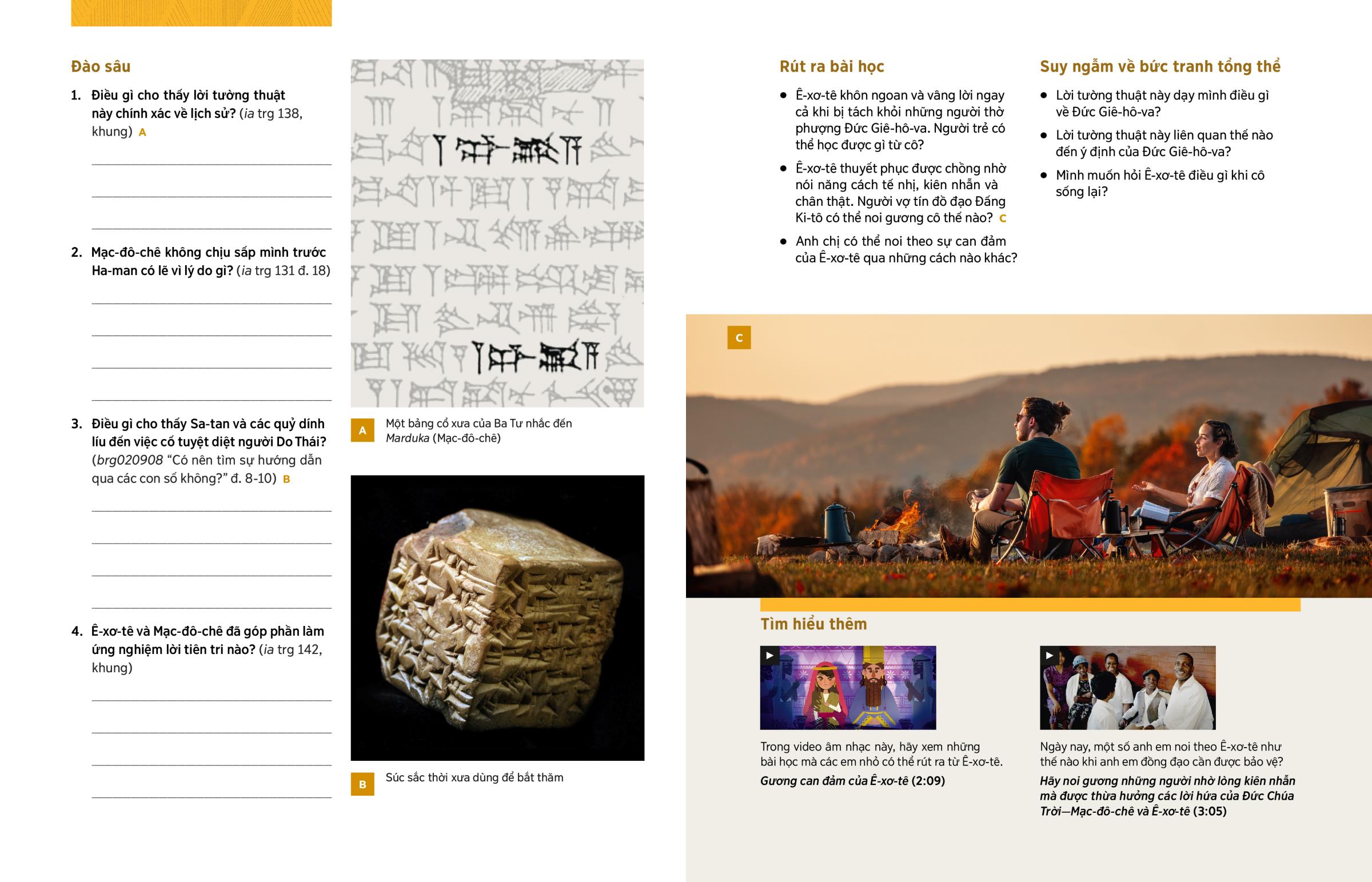 Đào sâu

1. Điều gì cho thấy lời tường thuật này chính xác về lịch sử? (ia trg 138, khung) A

2. Mạc-đô-chê không chịu sấp mình trước Ha-man có lẽ vì lý do gì? (ia trg 131 đ. 18)

3. Điều gì cho thấy Sa-tan và các quỷ dính líu đến việc cố tuyệt diệt người Do Thái? (brg020908 “Có nên tìm sự hướng dẫn qua các con số không?” đ. 8-10) B

4. Ê-xơ-tê và Mạc-đô-chê đã góp phần làm ứng nghiệm lời tiên tri nào? (ia trg 142, khung)

A Một bảng cổ xưa của Ba Tư nhắc đến Marduka (Mạc-đô-chê)

B Súc sắc thời xưa dùng để bắt thăm

Rút ra bài học

• Ê-xơ-tê khôn ngoan và vâng lời ngay cả khi bị tách khỏi những người thờ phượng Đức Giê-hô-va. Người trẻ có thể học được gì từ cô?

• Ê-xơ-tê thuyết phục được chồng nhờ nói năng cách tế nhị, kiên nhẫn và chân thật. Người vợ tín đồ đạo Đấng Ki-tô có thể noi gương cô thế nào? C

• Anh chị có thể noi theo sự can đảm của Ê-xơ-tê qua những cách nào khác?

Suy ngẫm về bức tranh tổng thể

• Lời tường thuật này dạy mình điều gì về Đức Giê-hô-va?

• Lời tường thuật này liên quan thế nào đến ý định của Đức Giê-hô-va?

• Mình muốn hỏi Ê-xơ-tê điều gì khi cô sống lại?

C

Tìm hiểu thêm

Trong video âm nhạc này, hãy xem những bài học mà các em nhỏ có thể rút ra từ Ê-xơ-tê.
Gương can đảm của Ê-xơ-tê (2:09)

Ngày nay, một số anh em noi theo Ê-xơ-tê như thế nào khi anh em đồng đạo cần được bảo vệ?
Hãy noi gương những người nhờ lòng kiên nhẫn mà được thừa hưởng các lời hứa của Đức Chúa Trời—Mạc-đô-chê và Ê-xơ-tê (3:05)