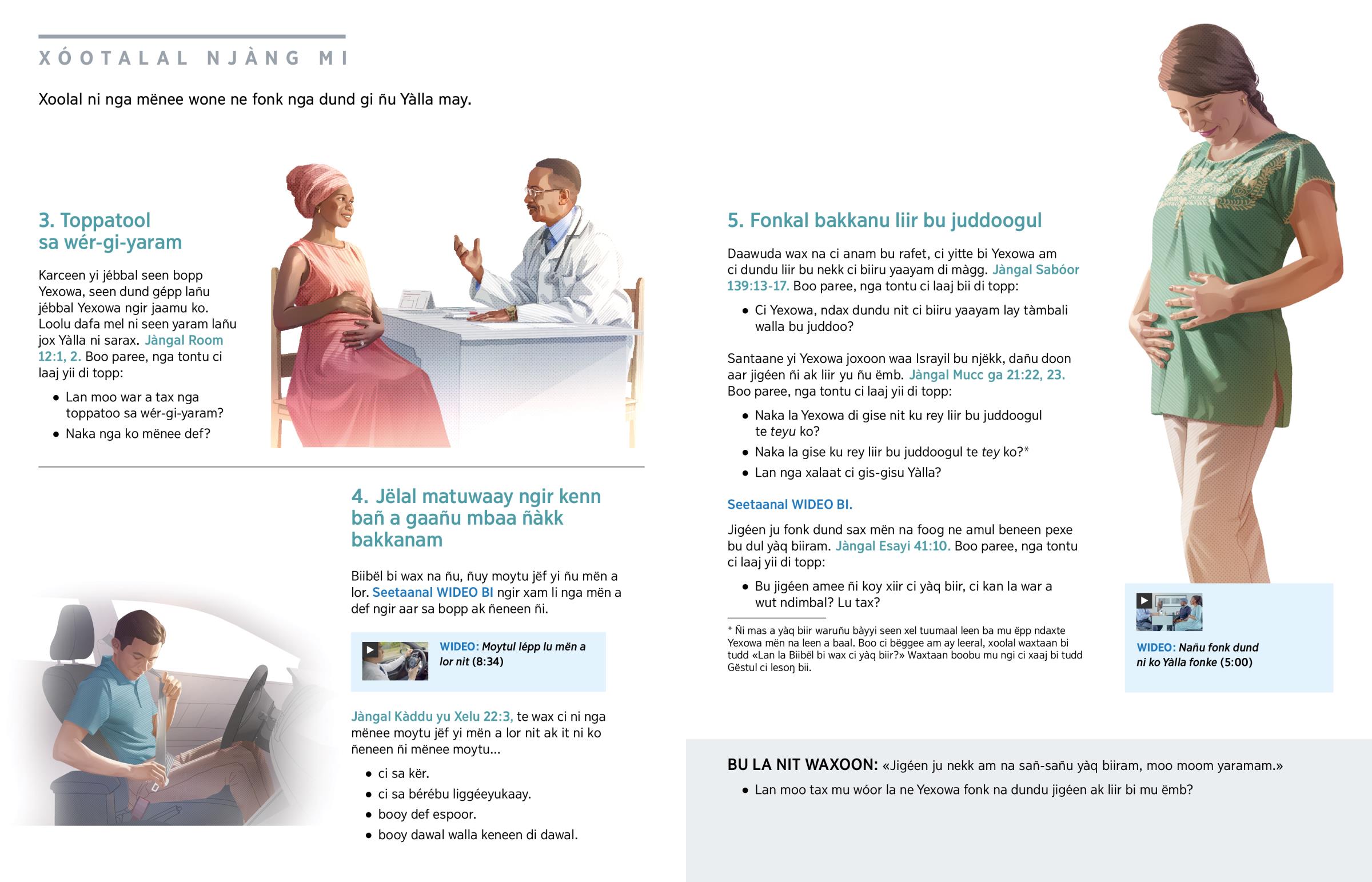 XÓOTALAL NJÀNG MI

Xoolal ni nga mënee wone ne fonk nga dund gi ñu Yàlla may.

3. Toppatool sa wér-gi-yaram

Karceen yi jébbal seen bopp Yexowa, seen dund gépp lañu jébbal Yexowa ngir jaamu ko. Loolu dafa mel ni seen yaram lañu jox Yàlla ni sarax. Jàngal Room 12:1, 2. Boo paree, nga tontu ci laaj yii di topp:

• Lan moo war a tax nga toppatoo sa wér-gi-yaram?
• Naka nga ko mënee def?

4. Jëlal matuwaay ngir kenn bañ a gaañu mbaa ñàkk bakkanam

Biibël bi wax na ñu, ñuy moytu jëf yi ñu mën a lor. Seetaanal WIDEO BI ngir xam li nga mën a def ngir aar sa bopp ak ñeneen ñi.

WIDEO: Moytul lépp lu mën a lor nit (8:34)

Jàngal Kàddu yu Xelu 22:3, te wax ci ni nga mënee moytu jëf yi mën a lor nit ak it ni ko ñeneen ñi mënee moytu...

• ci sa kër.
• ci sa bérébu liggéeyukaay.
• booy def espoor.
• booy dawal walla keneen di dawal.

5. Fonkal bakkanu liir bu juddoogul

Daawuda wax na ci anam bu rafet, ci yitte bi Yexowa am ci dundu liir bu nekk ci biiru yaayam di màgg. Jàngal Sabóor 139:13-17. Boo paree, nga tontu ci laaj bii di topp:

• Ci Yexowa, ndax dundu nit ci biiru yaayam lay tàmbali walla bu juddoo?

Santaane yi Yexowa joxoon waa Israyil bu njëkk, dañu doon aar jigéen ñi ak liir yu ñu ëmb. Jàngal Mucc ga 21:22, 23. Boo paree, nga tontu ci laaj yii di topp:

• Naka la Yexowa di gise nit ku rey liir bu juddoogul te teyu ko?
• Naka la gise ku rey liir bu juddoogul te tey ko?*
• Lan nga xalaat ci gis-gisu Yàlla?

Seetaanal WIDEO BI.

Jigéen ju fonk dund sax mën na foog ne amul beneen pexe bu dul yàq biiram. Jàngal Esayi 41:10. Boo paree, nga tontu ci laaj yii di topp:

• Bu jigéen amee ñi koy xiir ci yàq biir, ci kan la war a wut ndimbal? Lu tax?

* Ñi mas a yàq biir waruñu bàyyi seen xel tuumaal leen ba mu ëpp ndaxte Yexowa mën na leen a baal. Boo ci bëggee am ay leeral, xoolal waxtaan bi tudd «Lan la Biibël bi wax ci yàq biir?» Waxtaan boobu mu ngi ci xaaj bi tudd Gëstul ci lesoŋ bii.

WIDEO: Nañu fonk dund ni ko Yàlla fonke (5:00)

BU LA NIT WAXOON: «Jigéen ju nekk am na sañ-sañu yàq biiram, moo moom yaramam.»

• Lan moo tax mu wóor la ne Yexowa fonk na dundu jigéen ak liir bi mu ëmb?