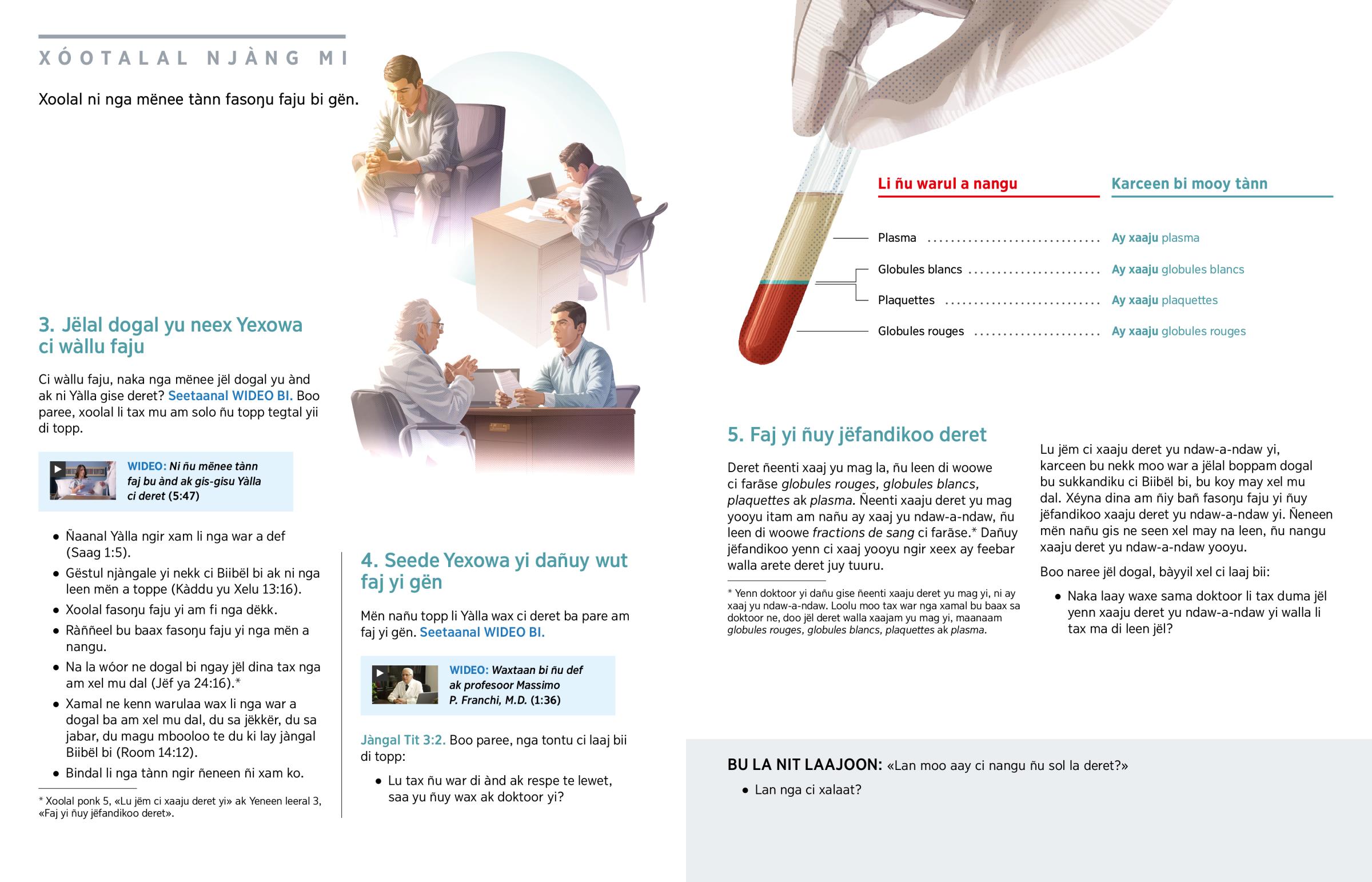 XÓOTALAL NJÀNG MI

Xoolal ni nga mënee tànn fasoŋu faju bi gën.

3. Jëlal dogal yu neex Yexowa ci wàllu faju

Ci wàllu faju, naka nga mënee jël dogal yu ànd ak ni Yàlla gise deret? Seetaanal WIDEO BI. Boo paree, xoolal li tax mu am solo ñu topp tegtal yii di topp.

WIDEO: Ni ñu mënee tànn faj bu ànd ak gis-gisu Yàlla ci deret (5:47)

• Ñaanal Yàlla ngir xam li nga war a def (Saag 1:5).
• Gëstul njàngale yi nekk ci Biibël bi ak ni nga leen mën a toppe (Kàddu yu Xelu 13:16).
• Xoolal fasoŋu faju yi am fi nga dëkk.
• Ràññeel bu baax fasoŋu faju yi nga mën a nangu.
• Na la wóor ne dogal bi ngay jël dina tax nga am xel mu dal (Jëf ya 24:16).*
• Xamal ne kenn warulaa wax li nga war a dogal ba am xel mu dal, du sa jëkkër, du sa jabar, du magu mbooloo te du ki lay jàngal Biibël bi (Room 14:12).
• Bindal li nga tànn ngir ñeneen ñi xam ko.

* Xoolal ponk 5, «Lu jëm ci xaaju deret yi» ak Yeneen leeral 3, «Faj yi ñuy jëfandikoo deret».

4. Seede Yexowa yi dañuy wut faj yi gën

Mën nañu topp li Yàlla wax ci deret ba pare am faj yi gën. Seetaanal WIDEO BI.

WIDEO: Waxtaan bi ñu def ak profesoor Massimo P. Franchi, M.D. (1:36)

Jàngal Tit 3:2. Boo paree, nga tontu ci laaj bii di topp:

• Lu tax ñu war di ànd ak respe te lewet, saa yu ñuy wax ak doktoor yi?

| Li ñu warul a nangu | Karceen bi mooy tànn |
|---|---|
| Plasma | Ay xaaju plasma |
| Globules blancs | Ay xaaju globules blancs |
| Plaquettes | Ay xaaju plaquettes |
| Globules rouges | Ay xaaju globules rouges |

5. Faj yi ñuy jëfandikoo deret

Deret ñeenti xaaj yu mag la, ñu leen di woowe ci farãse globules rouges, globules blancs, plaquettes ak plasma. Ñeenti xaaju deret yu mag yooyu itam am nañu ay xaaj yu ndaw-a-ndaw, ñu leen di woowe fractions de sang ci farãse.* Dañuy jëfandikoo yenn ci xaaj yooyu ngir xeex ay feebar walla arete deret juy tuuru.

* Yenn doktoor yi dañu gise ñeenti xaaju deret yu mag yi, ni ay xaaj yu ndaw-a-ndaw. Loolu moo tax war nga xamal bu baax sa doktoor ne, doo jël deret walla xaajam yu mag yi, maanaam globules rouges, globules blancs, plaquettes ak plasma.

Lu jëm ci xaaju deret yu ndaw-a-ndaw yi, karceen bu nekk moo war a jëlal boppam dogal bu sukkandiku ci Biibël bi, bu koy may xel mu dal. Xéyna dina am ñiy bañ fasoŋu faju yi ñuy jëfandikoo xaaju deret yu ndaw-a-ndaw yi. Ñeneen mën nañu gis ne seen xel may na leen, ñu nangu xaaju deret yu ndaw-a-ndaw yooyu.

Boo naree jël dogal, bàyyil xel ci laaj bii:

• Naka laay waxe sama doktoor li tax duma jël yenn xaaju deret yu ndaw-a-ndaw yi walla li tax ma di leen jël?

BU LA NIT LAAJOON: «Lan moo aay ci nangu ñu sol la deret?»

• Lan nga ci xalaat?