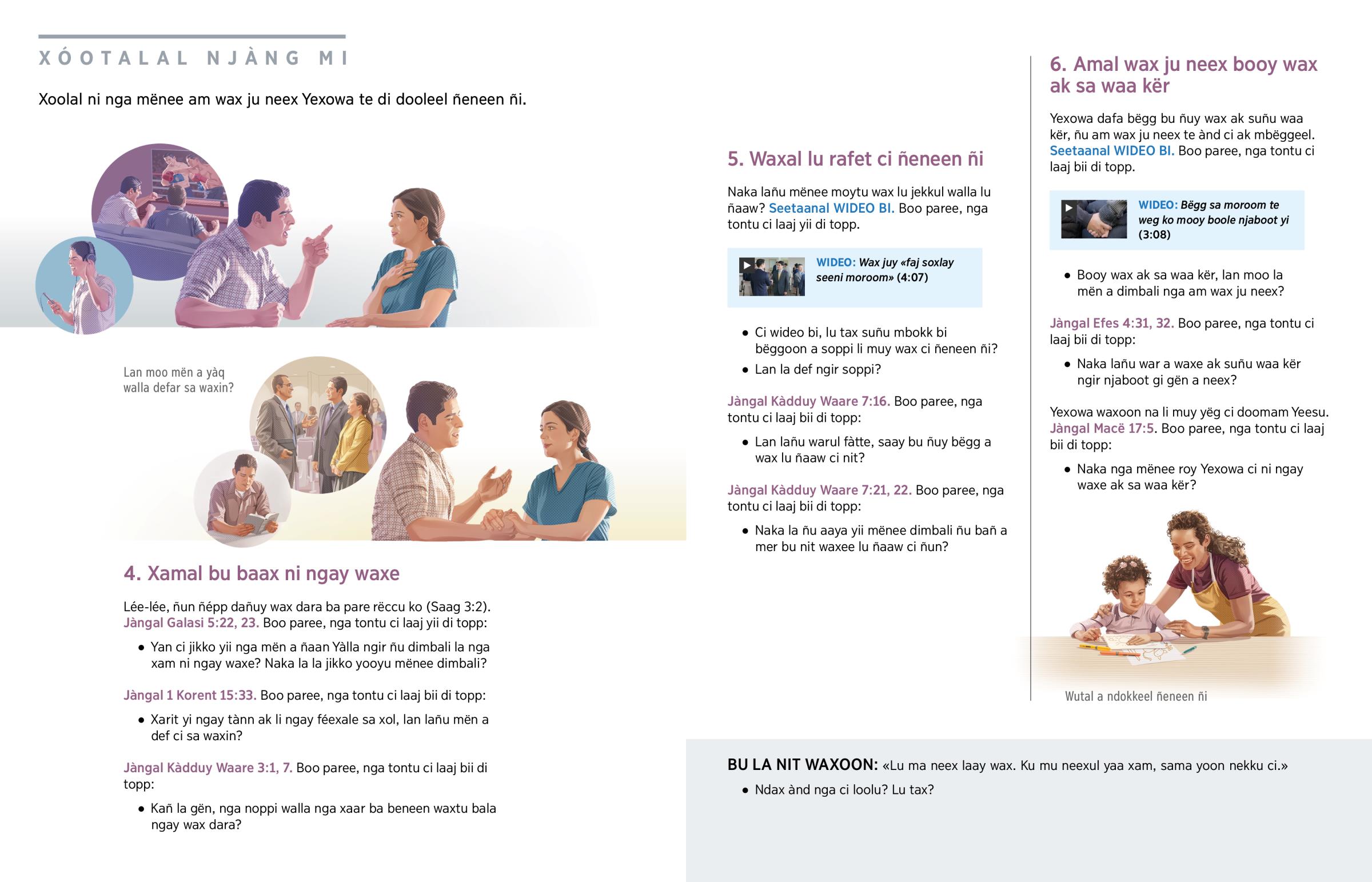 XÓOTALAL NJÀNG MI

Xoolal ni nga mënee am wax ju neex Yexowa te di dooleel ñeneen ñi.

Lan moo mën a yàq walla defar sa waxin?

4. Xamal bu baax ni ngay waxe

Lée-lée, ñun ñépp dañuy wax dara ba pare rëccu ko (Saag 3:2). Jàngal Galasi 5:22, 23. Boo paree, nga tontu ci laaj yii di topp:

• Yan ci jikko yii nga mën a ñaan Yàlla ngir ñu dimbali la nga xam ni ngay waxe? Naka la la jikko yooyu mënee dimbali?

Jàngal 1 Korent 15:33. Boo paree, nga tontu ci laaj bii di topp:

• Xarit yi ngay tànn ak li ngay féexale sa xol, lan lañu mën a def ci sa waxin?

Jàngal Kàdduy Waare 3:1, 7. Boo paree, nga tontu ci laaj bii di topp:

• Kañ la gën, nga noppi walla nga xaar ba beneen waxtu bala ngay wax dara?

5. Waxal lu rafet ci ñeneen ñi

Naka lañu mënee moytu wax lu jekkul walla lu ñaaw? Seetaanal WIDEO BI. Boo paree, nga tontu ci laaj yii di topp.

WIDEO: Wax juy «faj soxlay seeni moroom» (4:07)

• Ci wideo bi, lu tax suñu mbokk bi bëggoon a soppi li muy wax ci ñeneen ñi?
• Lan la def ngir soppi?

Jàngal Kàdduy Waare 7:16. Boo paree, nga tontu ci laaj bii di topp:

• Lan lañu warul fàtte, saay bu ñuy bëgg a wax lu ñaaw ci nit?

Jàngal Kàdduy Waare 7:21, 22. Boo paree, nga tontu ci laaj bii di topp:

• Naka la ñu aaya yii mënee dimbali ñu bañ a mer bu nit waxee lu ñaaw ci ñun?

6. Amal wax ju neex booy wax ak sa waa kër

Yexowa dafa bëgg bu ñuy wax ak suñu waa kër, ñu am wax ju neex te ànd ci ak mbëggeel. Seetaanal WIDEO BI. Boo paree, nga tontu ci laaj bii di topp.

WIDEO: Bëgg sa moroom te weg ko mooy boole njaboot yi (3:08)

• Booy wax ak sa waa kër, lan moo la mën a dimbali nga am wax ju neex?

Jàngal Efes 4:31, 32. Boo paree, nga tontu ci laaj bii di topp:

• Naka lañu war a waxe ak suñu waa kër ngir njaboot gi gën a neex?

Yexowa waxoon na li muy yëg ci doomam Yeesu. Jàngal Macë 17:5. Boo paree, nga tontu ci laaj bii di topp:

• Naka nga mënee roy Yexowa ci ni ngay waxe ak sa waa kër?

Wutal a ndokkeel ñeneen ñi

BU LA NIT WAXOON: «Lu ma neex laay wax. Ku mu neexul yaa xam, sama yoon nekku ci.»

• Ndax ànd nga ci loolu? Lu tax?