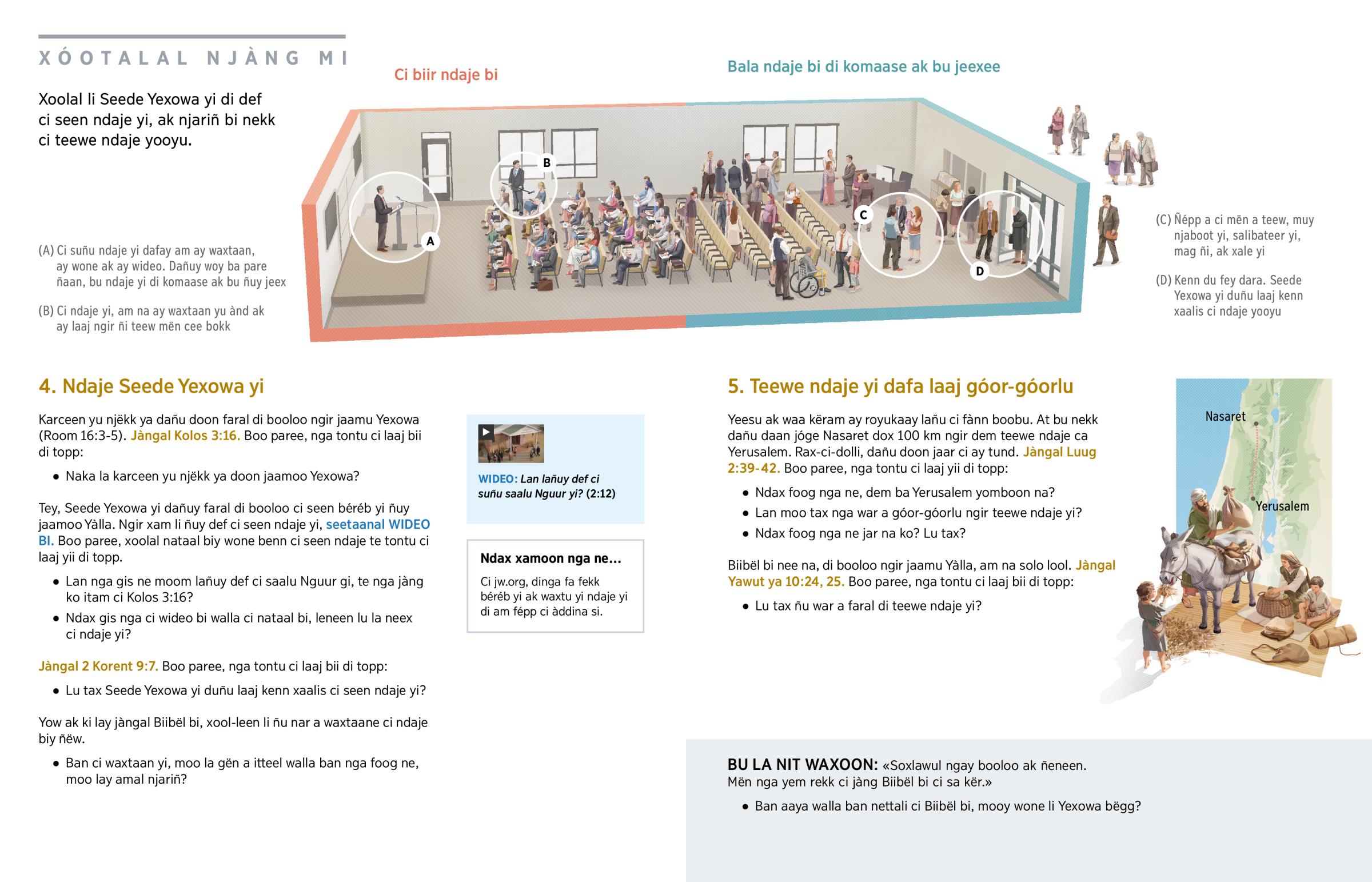 XÓOTALAL NJÀNG MI

Xoolal li Seede Yexowa yi di def ci seen ndaje yi, ak njariñ bi nekk ci teewe ndaje yooyu.

Ci biir ndaje bi

Bala ndaje bi di komaase ak bu jeexee

A

B

C

D

(A) Ci suñu ndaje yi dafay am ay waxtaan, ay wone ak ay wideo. Dañuy woy ba pare ñaan, bu ndaje yi di komaase ak bu ñuy jeex

(B) Ci ndaje yi, am na ay waxtaan yu ànd ak ay laaj ngir ñi teew mën cee bokk

(C) Ñépp a ci mën a teew, muy njaboot yi, salibateer yi, mag ñi, ak xale yi

(D) Kenn du fey dara. Seede Yexowa yi duñu laaj kenn xaalis ci ndaje yooyu

4. Ndaje Seede Yexowa yi

Karceen yu njëkk ya dañu doon faral di booloo ngir jaamu Yexowa (Room 16:3-5). Jàngal Kolos 3:16. Boo paree, nga tontu ci laaj bii di topp:

• Naka la karceen yu njëkk ya doon jaamoo Yexowa?

Tey, Seede Yexowa yi dañuy faral di booloo ci seen béréb yi ñuy jaamoo Yàlla. Ngir xam li ñuy def ci seen ndaje yi, seetaanal WIDEO BI. Boo paree, xoolal nataal biy wone benn ci seen ndaje te tontu ci laaj yii di topp.

• Lan nga gis ne moom lañuy def ci saalu Nguur gi, te nga jàng ko itam ci Kolos 3:16?

• Ndax gis nga ci wideo bi walla ci nataal bi, leneen lu la neex ci ndaje yi?

Jàngal 2 Korent 9:7. Boo paree, nga tontu ci laaj bii di topp:

• Lu tax Seede Yexowa yi duñu laaj kenn xaalis ci seen ndaje yi?

Yow ak ki lay jàngal Biibël bi, xool-leen li ñu nar a waxtaane ci ndaje biy ñëw.

• Ban ci waxtaan yi, moo la gën a itteel walla ban nga foog ne, moo lay amal njariñ?

WIDEO: Lan lañuy def ci suñu saalu Nguur yi? (2:12)

Ndax xamoon nga ne...

Ci jw.org, dinga fa fekk béréb yi ak waxtu yi ndaje yi di am fépp ci àddina si.

5. Teewe ndaje yi dafa laaj góor-góorlu

Yeesu ak waa këram ay royukaay lañu ci fànn boobu. At bu nekk dañu daan jóge Nasaret dox 100 km ngir dem teewe ndaje ca Yerusalem. Rax-ci-dolli, dañu doon jaar ci ay tund. Jàngal Luug 2:39-42. Boo paree, nga tontu ci laaj yii di topp:

• Ndax foog nga ne, dem ba Yerusalem yomboon na?

• Lan moo tax nga war a góor-góorlu ngir teewe ndaje yi?

• Ndax foog nga ne jar na ko? Lu tax?

Biibël bi nee na, di booloo ngir jaamu Yàlla, am na solo lool. Jàngal Yawut ya 10:24, 25. Boo paree, nga tontu ci laaj bii di topp:

• Lu tax ñu war a faral di teewe ndaje yi?

Nasaret

Yerusalem

BU LA NIT WAXOON: «Soxlawul ngay booloo ak ñeneen. Mën nga yem rekk ci jàng Biibël bi ci sa kër.»

• Ban aaya walla ban nettali ci Biibël bi, mooy wone li Yexowa bëgg?