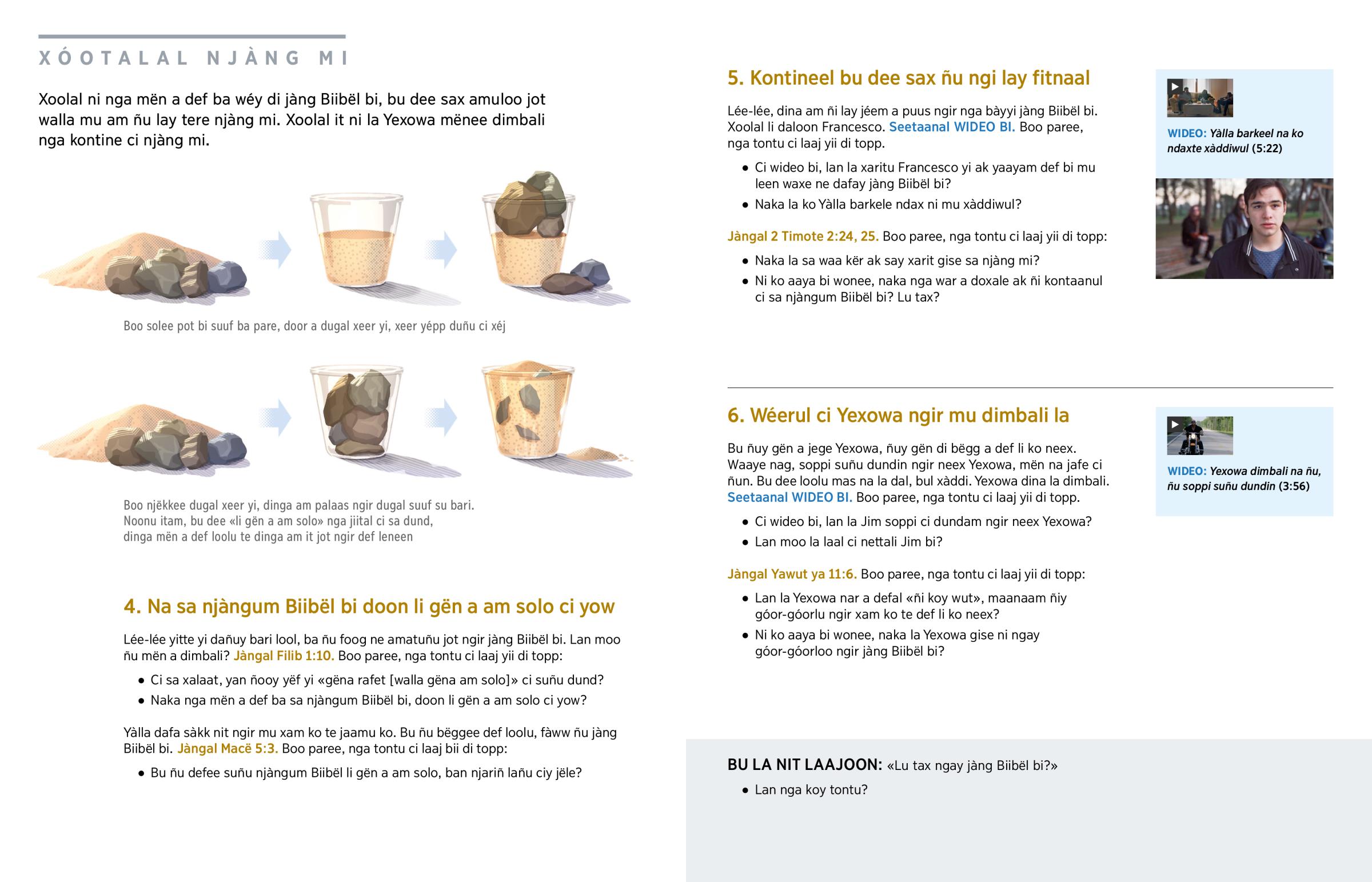 XÓOTALAL NJÀNG MI

Xoolal ni nga mën a def ba wéy di jàng Biibël bi, bu dee sax amuloo jot walla mu am ñu lay tere njàng mi. Xoolal it ni la Yexowa mënee dimbali nga kontine ci njàng mi.

Boo solee pot bi suuf ba pare, door a dugal xeer yi, xeer yépp duñu ci xéj

Boo njëkkee dugal xeer yi, dinga am palaas ngir dugal suuf su bari. Noonu itam, bu dee «li gën a am solo» nga jiital ci sa dund, dinga mën a def loolu te dinga am it jot ngir def leneen

4. Na sa njàngum Biibël bi doon li gën a am solo ci yow

Lée-lée yitte yi dañuy bari lool, ba ñu foog ne amatuñu jot ngir jàng Biibël bi. Lan moo ñu mën a dimbali? Jàngal Filib 1:10. Boo paree, nga tontu ci laaj yii di topp:

• Ci sa xalaat, yan ñooy yëf yi «gëna rafet [walla gëna am solo]» ci suñu dund?
• Naka nga mën a def ba sa njàngum Biibël bi, doon li gën a am solo ci yow?

Yàlla dafa sàkk nit ngir mu xam ko te jaamu ko. Bu ñu bëggee def loolu, fàww ñu jàng Biibël bi. Jàngal Macë 5:3. Boo paree, nga tontu ci laaj bii di topp:

• Bu ñu defee suñu njàngum Biibël li gën a am solo, ban njariñ lañu ciy jële?

5. Kontineel bu dee sax ñu ngi lay fitnaal

Lée-lée, dina am ñi lay jéem a puus ngir nga bàyyi jàng Biibël bi. Xoolal li daloon Francesco. Seetaanal WIDEO BI. Boo paree, nga tontu ci laaj yii di topp.

• Ci wideo bi, lan la xaritu Francesco yi ak yaayam def bi mu leen waxe ne dafay jàng Biibël bi?
• Naka la ko Yàlla barkele ndax ni mu xàddiwul?

Jàngal 2 Timote 2:24, 25. Boo paree, nga tontu ci laaj yii di topp:

• Naka la sa waa kër ak say xarit gise sa njàng mi?
• Ni ko aaya bi wonee, naka nga war a doxale ak ñi kontaanul ci sa njàngum Biibël bi? Lu tax?

WIDEO: Yàlla barkeel na ko ndaxte xàddiwul (5:22)

6. Wéerul ci Yexowa ngir mu dimbali la

Bu ñuy gën a jege Yexowa, ñuy gën di bëgg a def li ko neex. Waaye nag, soppi suñu dundin ngir neex Yexowa, mën na jafe ci ñun. Bu dee loolu mas na la dal, bul xàddi. Yexowa dina la dimbali. Seetaanal WIDEO BI. Boo paree, nga tontu ci laaj yii di topp.

• Ci wideo bi, lan la Jim soppi ci dundam ngir neex Yexowa?
• Lan moo la laal ci nettali Jim bi?

Jàngal Yawut ya 11:6. Boo paree, nga tontu ci laaj yii di topp:

• Lan la Yexowa nar a defal «ñi koy wut», maanaam ñiy góor-góorlu ngir xam ko te def li ko neex?
• Ni ko aaya bi wonee, naka la Yexowa gise ni ngay góor-góorloo ngir jàng Biibël bi?

WIDEO: Yexowa dimbali na ñu, ñu soppi suñu dundin (3:56)

BU LA NIT LAAJOON: «Lu tax ngay jàng Biibël bi?»

• Lan nga koy tontu?